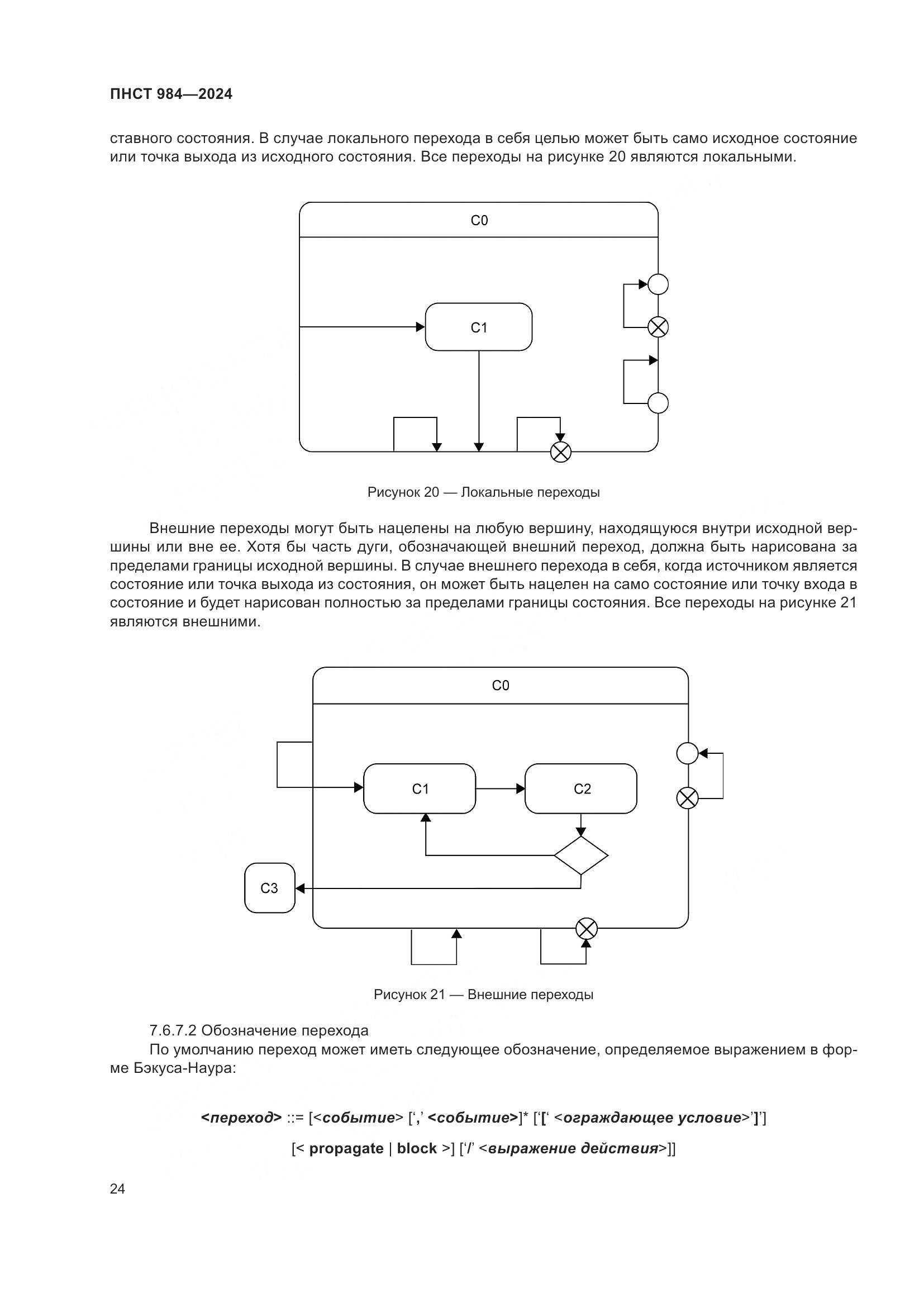 ПНСТ 984—2024

ставного состояния. В случае локального перехода в себя целью может быть само исходное состояние или точка выхода из исходного состояния. Все переходы на рисунке 20 являются локальными.

C0

C1

Рисунок 20 — Локальные переходы

Внешние переходы могут быть нацелены на любую вершину, находящуюся внутри исходной вершины или вне ее. Хотя бы часть дуги, обозначающей внешний переход, должна быть нарисована за пределами границы исходной вершины. В случае внешнего перехода в себя, когда источником является состояние или точка выхода из состояния, он может быть нацелен на само состояние или точку входа в состояние и будет нарисован полностью за пределами границы состояния. Все переходы на рисунке 21 являются внешними.

C0

C1

C2

C3

Рисунок 21 — Внешние переходы

7.6.7.2 Обозначение перехода

По умолчанию переход может иметь следующее обозначение, определяемое выражением в форме Бэкуса-Наура:

<переход> ::= [<событие> [',' <событие>]* ['[' <ограждающее условие>']']

[< propagate | block >] ['/' <выражение действия>]]

24