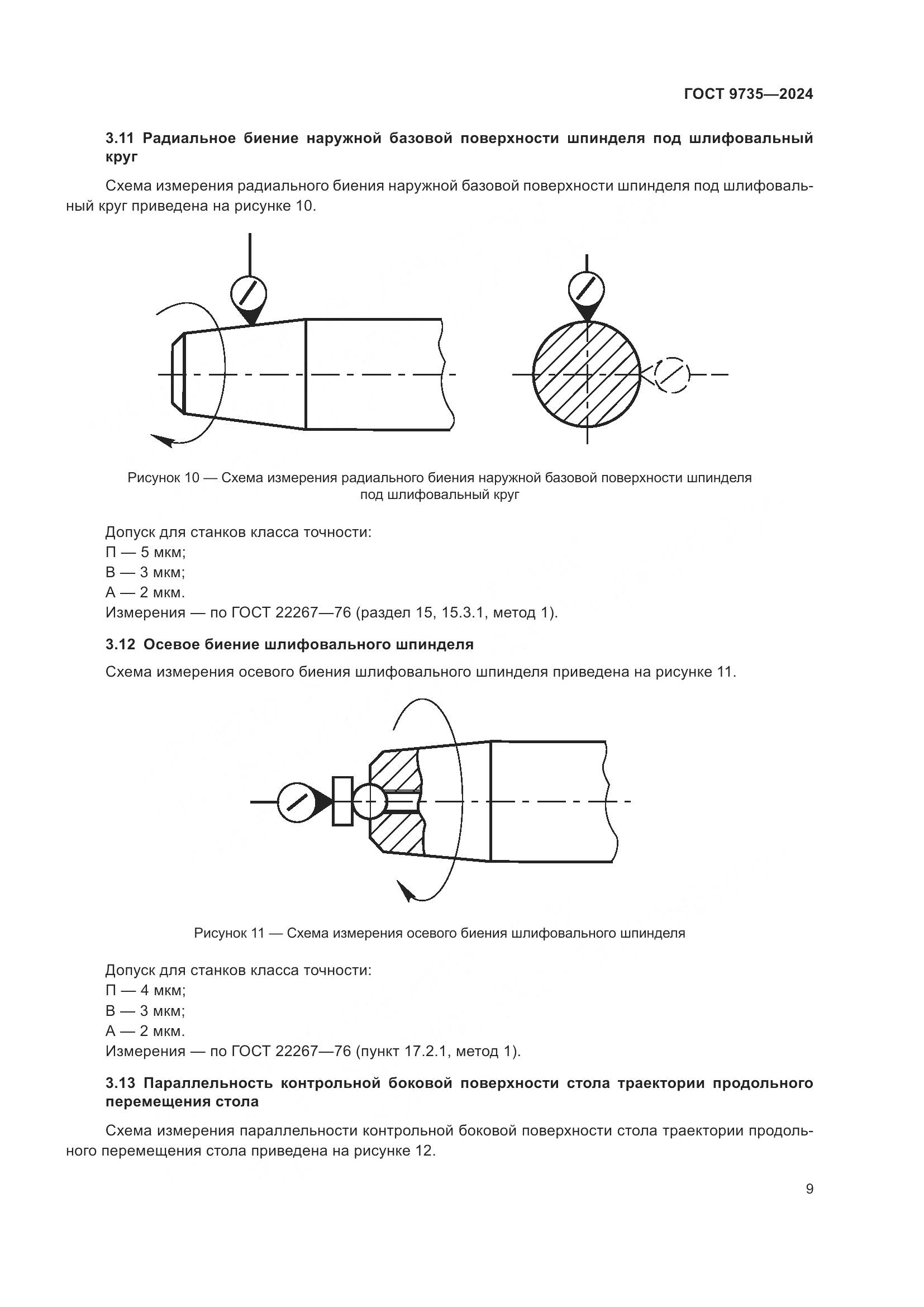 ГОСТ 9735—2024

3.11 Радиальное биение наружной базовой поверхности шпинделя под шлифовальный круг

Схема измерения радиального биения наружной базовой поверхности шпинделя под шлифовальный круг приведена на рисунке 10.

Рисунок 10 — Схема измерения радиального биения наружной базовой поверхности шпинделя под шлифовальный круг

Допуск для станков класса точности:
П — 5 мкм;
В — 3 мкм;
А — 2 мкм.
Измерения — по ГОСТ 22267—76 (раздел 15, 15.3.1, метод 1).

3.12 Осевое биение шлифовального шпинделя

Схема измерения осевого биения шлифовального шпинделя приведена на рисунке 11.

Рисунок 11 — Схема измерения осевого биения шлифовального шпинделя

Допуск для станков класса точности:
П — 4 мкм;
В — 3 мкм;
А — 2 мкм.
Измерения — по ГОСТ 22267—76 (пункт 17.2.1, метод 1).

3.13 Параллельность контрольной боковой поверхности стола траектории продольного перемещения стола

Схема измерения параллельности контрольной боковой поверхности стола траектории продольного перемещения стола приведена на рисунке 12.

9