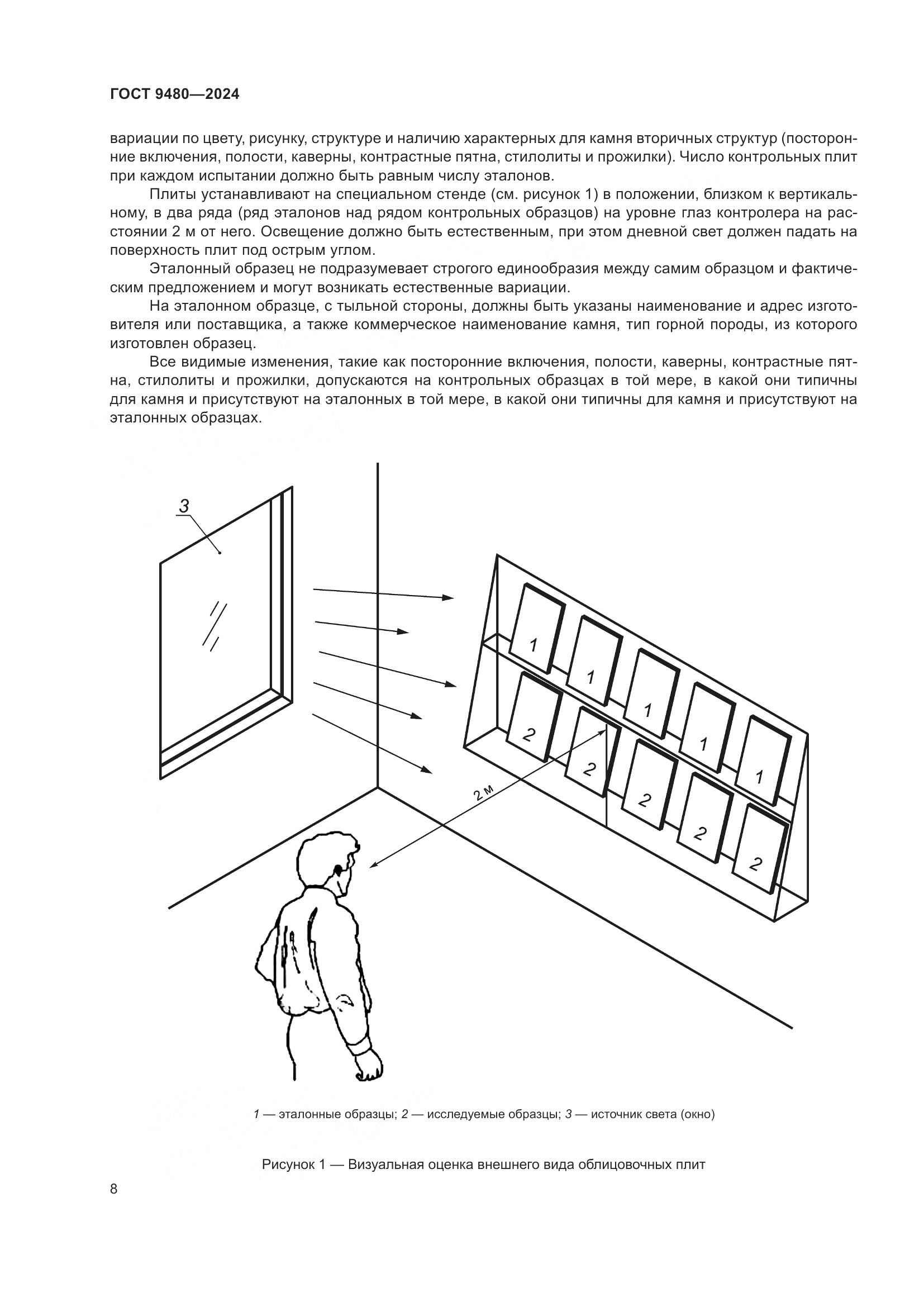 ГОСТ 9480—2024

вариации по цвету, рисунку, структуре и наличию характерных для камня вторичных структур (посторонние включения, полости, каверны, контрастные пятна, стилолиты и прожилки). Число контрольных плит при каждом испытании должно быть равным числу эталонов.

Плиты устанавливают на специальном стенде (см. рисунок 1) в положении, близком к вертикальному, в два ряда (ряд эталонов над рядом контрольных образцов) на уровне глаз контролера на расстоянии 2 м от него. Освещение должно быть естественным, при этом дневной свет должен падать на поверхность плит под острым углом.

Эталонный образец не подразумевает строгого единообразия между самим образцом и фактическим предложением и могут возникать естественные вариации.

На эталонном образце, с тыльной стороны, должны быть указаны наименование и адрес изготовителя или поставщика, а также коммерческое наименование камня, тип горной породы, из которого изготовлен образец.

Все видимые изменения, такие как посторонние включения, полости, каверны, контрастные пятна, стилолиты и прожилки, допускаются на контрольных образцах в той мере, в какой они типичны для камня и присутствуют на эталонных в той мере, в какой они типичны для камня и присутствуют на эталонных образцах.

3

1 1 1 1 1

2 2 2 2 2

2 м

1 — эталонные образцы; 2 — исследуемые образцы; 3 — источник света (окно)

Рисунок 1 — Визуальная оценка внешнего вида облицовочных плит

8