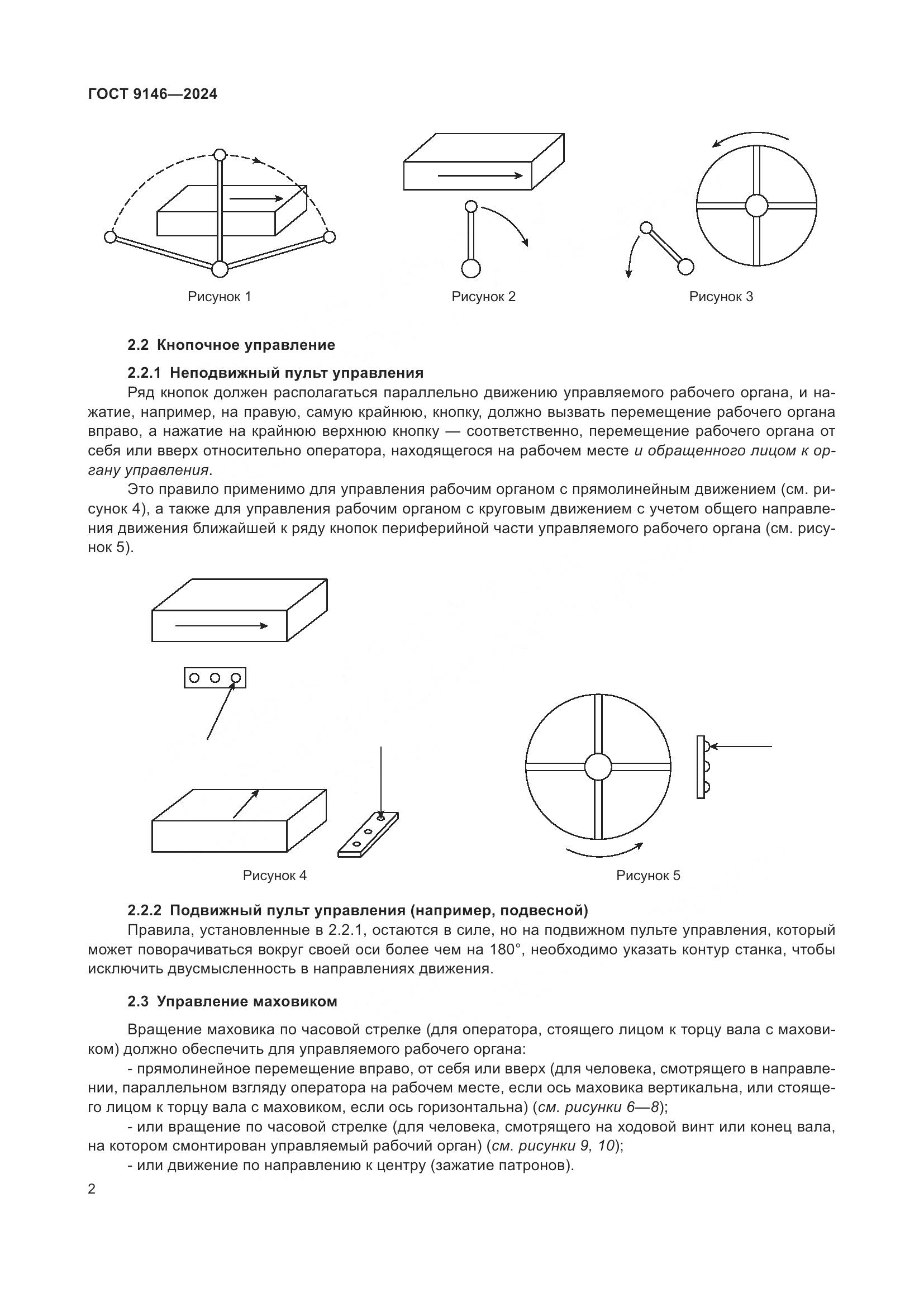 ГОСТ 9146—2024

Рисунок 1

Рисунок 2

Рисунок 3

2.2 Кнопочное управление

2.2.1 Неподвижный пульт управления

Ряд кнопок должен располагаться параллельно движению управляемого рабочего органа, и нажатие, например, на правую, самую крайнюю, кнопку, должно вызвать перемещение рабочего органа вправо, а нажатие на крайнюю верхнюю кнопку — соответственно, перемещение рабочего органа от себя или вверх относительно оператора, находящегося на рабочем месте и обращенного лицом к органу управления.

Это правило применимо для управления рабочим органом с прямолинейным движением (см. рисунок 4), а также для управления рабочим органом с круговым движением с учетом общего направления движения ближайшей к ряду кнопок периферийной части управляемого рабочего органа (см. рисунок 5).

Рисунок 4

Рисунок 5

2.2.2 Подвижный пульт управления (например, подвесной)

Правила, установленные в 2.2.1, остаются в силе, но на подвижном пульте управления, который может поворачиваться вокруг своей оси более чем на 180°, необходимо указать контур станка, чтобы исключить двусмысленность в направлениях движения.

2.3 Управление маховиком

Вращение маховика по часовой стрелке (для оператора, стоящего лицом к торцу вала с маховиком) должно обеспечить для управляемого рабочего органа:

- прямолинейное перемещение вправо, от себя или вверх (для человека, смотрящего в направлении, параллельном взгляду оператора на рабочем месте, если ось маховика вертикальна, или стоящего лицом к торцу вала с маховиком, если ось горизонтальна) (см. рисунки 6—8);

- или вращение по часовой стрелке (для человека, смотрящего на ходовой винт или конец вала, на котором смонтирован управляемый рабочий орган) (см. рисунки 9, 10);

- или движение по направлению к центру (зажатие патронов).

2