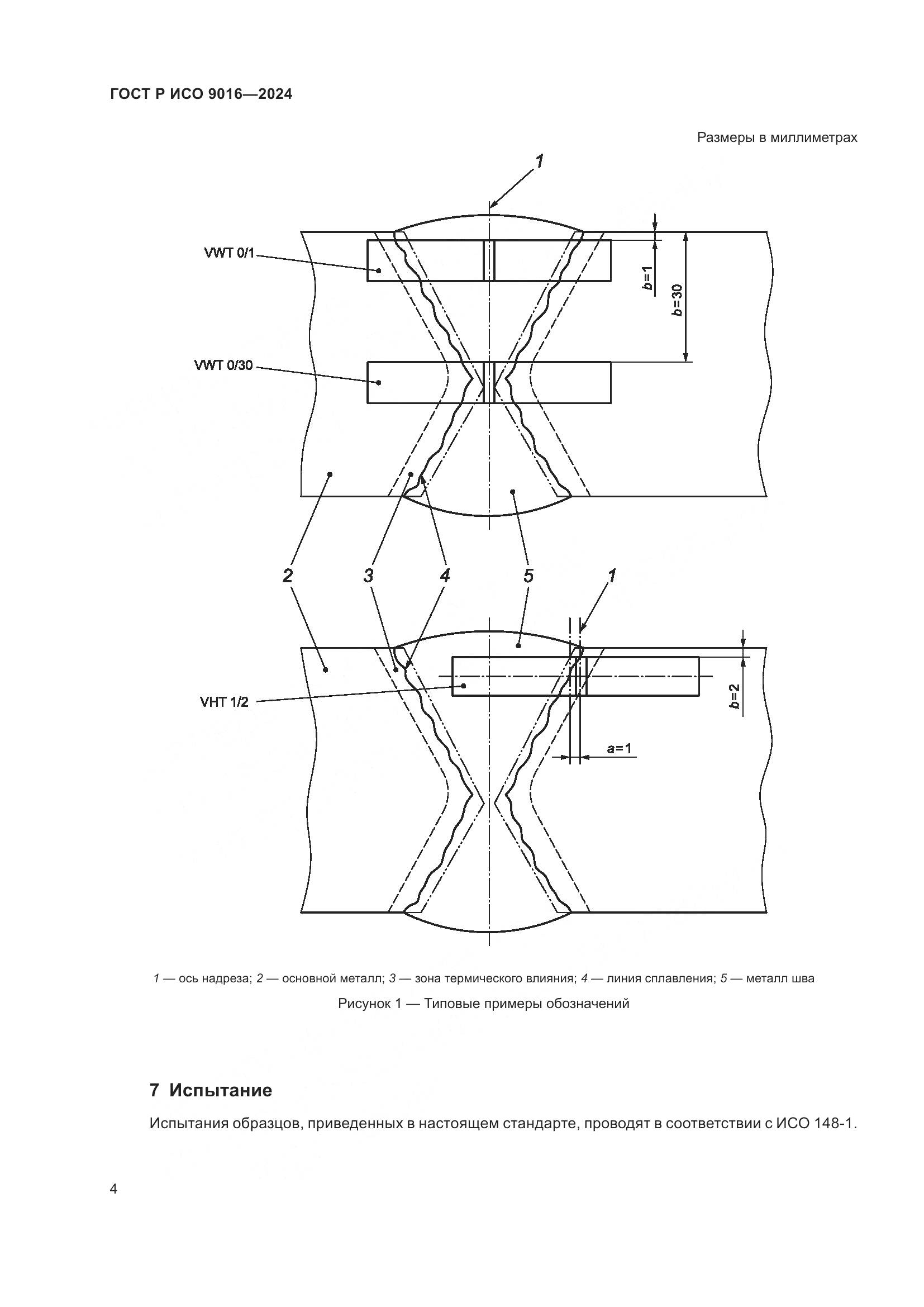 ГОСТ Р ИСО 9016—2024

Размеры в миллиметрах

1

VWT 0/1

$b=1$

$b=30$

VWT 0/30

2 3 4 5 1

VHT 1/2

$b=2$

$a=1$

1 — ось надреза; 2 — основной металл; 3 — зона термического влияния; 4 — линия сплавления; 5 — металл шва

Рисунок 1 — Типовые примеры обозначений

7 Испытание

Испытания образцов, приведенных в настоящем стандарте, проводят в соответствии с ИСО 148-1.

4