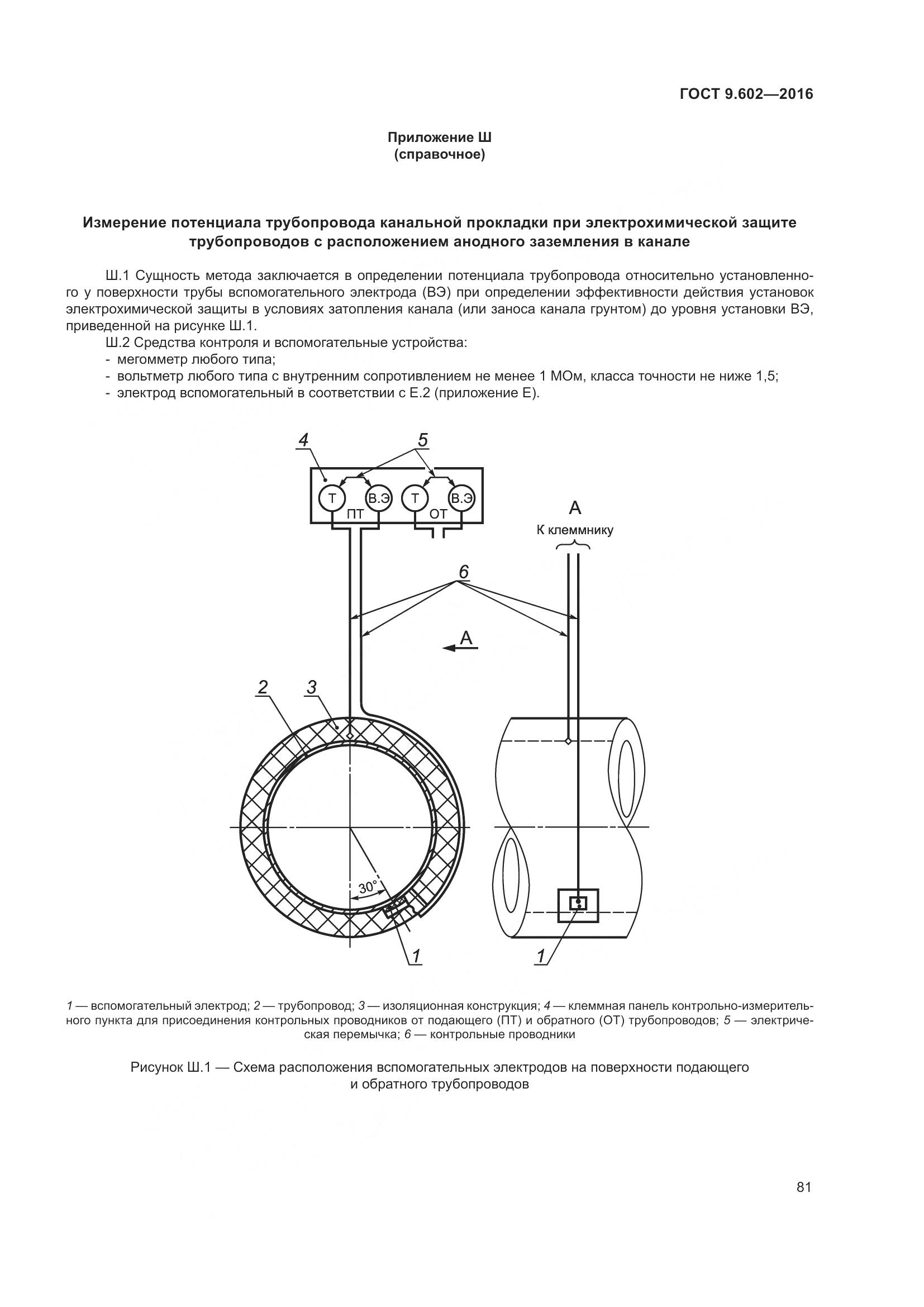 ГОСТ 9.602—2016

Приложение Ш
(справочное)

Измерение потенциала трубопровода канальной прокладки при электрохимической защите трубопроводов с расположением анодного заземления в канале

Ш.1 Сущность метода заключается в определении потенциала трубопровода относительно установленного у поверхности трубы вспомогательного электрода (ВЭ) при определении эффективности действия установок электрохимической защиты в условиях затопления канала (или заноса канала грунтом) до уровня установки ВЭ, приведенной на рисунке Ш.1.

Ш.2 Средства контроля и вспомогательные устройства:
- мегомметр любого типа;
- вольтметр любого типа с внутренним сопротивлением не менее 1 МОм, класса точности не ниже 1,5;
- электрод вспомогательный в соответствии с Е.2 (приложение Е).

4
5
Т
В.Э
ПТ
Т
В.Э
ОТ
А
К клеммнику
6
А
2
3
30°
1
1

1 — вспомогательный электрод; 2 — трубопровод; 3 — изоляционная конструкция; 4 — клеммная панель контрольно-измерительного пункта для присоединения контрольных проводников от подающего (ПТ) и обратного (ОТ) трубопроводов; 5 — электрическая перемычка; 6 — контрольные проводники

Рисунок Ш.1 — Схема расположения вспомогательных электродов на поверхности подающего и обратного трубопроводов

81