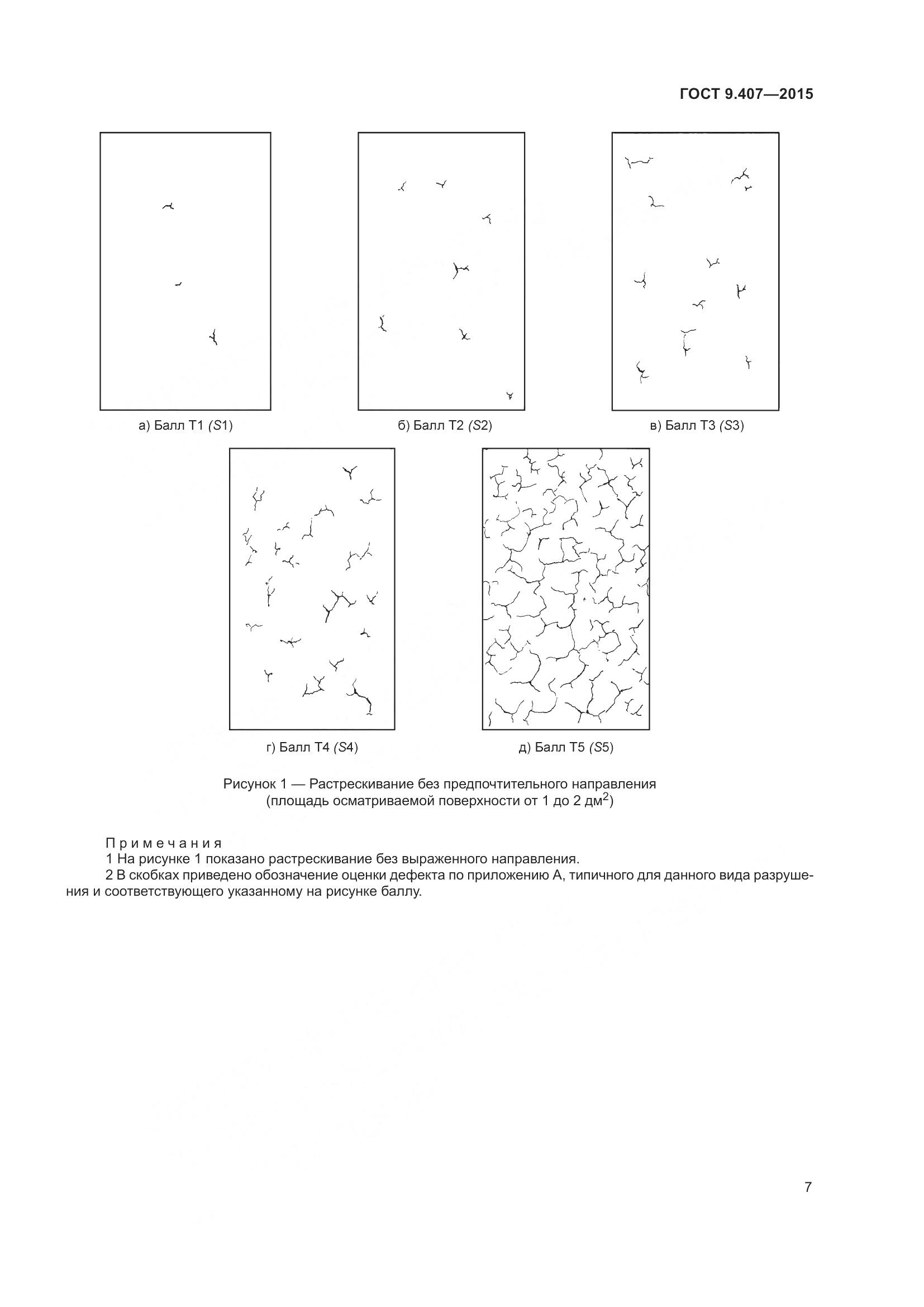 ГОСТ 9.407—2015

а) Балл Т1 (S1)

б) Балл Т2 (S2)

в) Балл Т3 (S3)

г) Балл Т4 (S4)

д) Балл Т5 (S5)

Рисунок 1 — Растрескивание без предпочтительного направления (площадь осматриваемой поверхности от 1 до 2 дм$^2$)

Примечания
1 На рисунке 1 показано растрескивание без выраженного направления.
2 В скобках приведено обозначение оценки дефекта по приложению А, типичного для данного вида разрушения и соответствующего указанному на рисунке баллу.

7