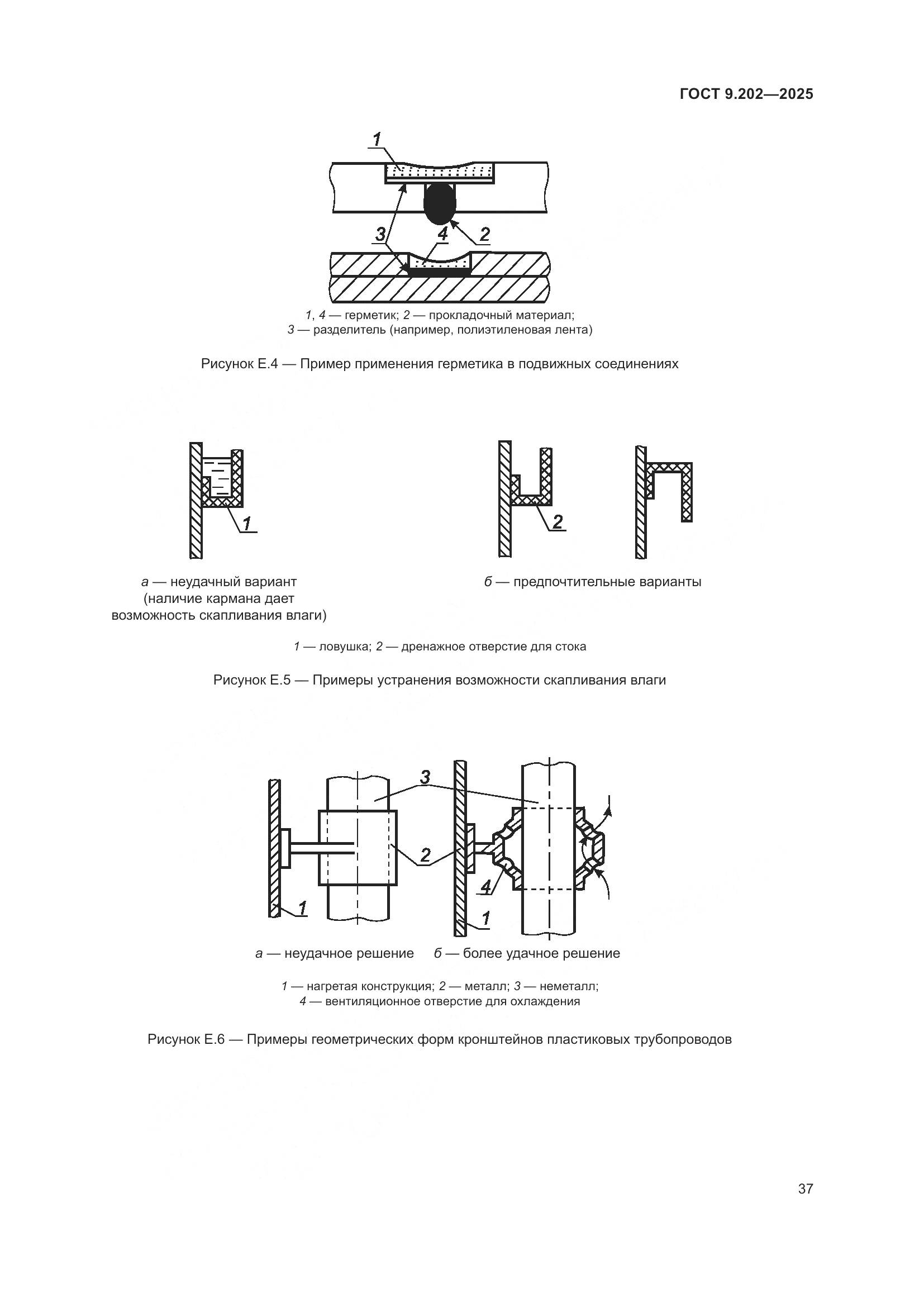 ГОСТ 9.202—2025

1

3

4

2

1, 4 — герметик; 2 — прокладочный материал;
3 — разделитель (например, полиэтиленовая лента)

Рисунок Е.4 — Пример применения герметика в подвижных соединениях

1

2

а — неудачный вариант (наличие кармана дает возможность скапливания влаги)

б — предпочтительные варианты

1 — ловушка; 2 — дренажное отверстие для стока

Рисунок Е.5 — Примеры устранения возможности скапливания влаги

3

2

4

1

1

а — неудачное решение

б — более удачное решение

1 — нагретая конструкция; 2 — металл; 3 — неметалл;
4 — вентиляционное отверстие для охлаждения

Рисунок Е.6 — Примеры геометрических форм кронштейнов пластиковых трубопроводов

37