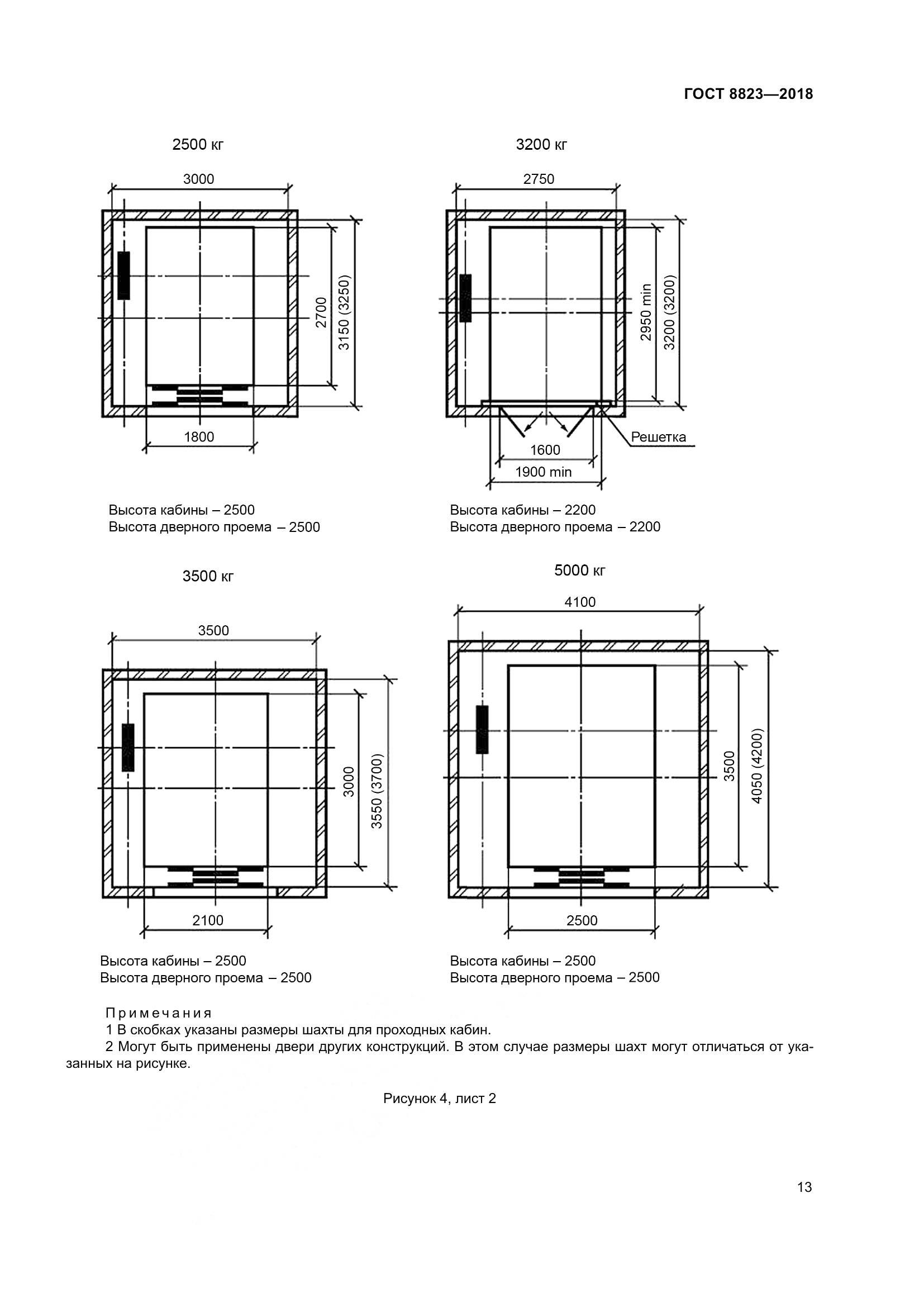 ГОСТ 8823—2018

2500 кг

3000

2700

3150 (3250)

1800

Высота кабины – 2500
Высота дверного проема – 2500

3200 кг

2750

2950 min

3200 (3200)

Решетка

1600

1900 min

Высота кабины – 2200
Высота дверного проема – 2200

3500 кг

3500

3000

3550 (3700)

2100

Высота кабины – 2500
Высота дверного проема – 2500

5000 кг

4100

3500

4050 (4200)

2500

Высота кабины – 2500
Высота дверного проема – 2500

Примечания
1 В скобках указаны размеры шахты для проходных кабин.
2 Могут быть применены двери других конструкций. В этом случае размеры шахт могут отличаться от указанных на рисунке.

Рисунок 4, лист 2

13