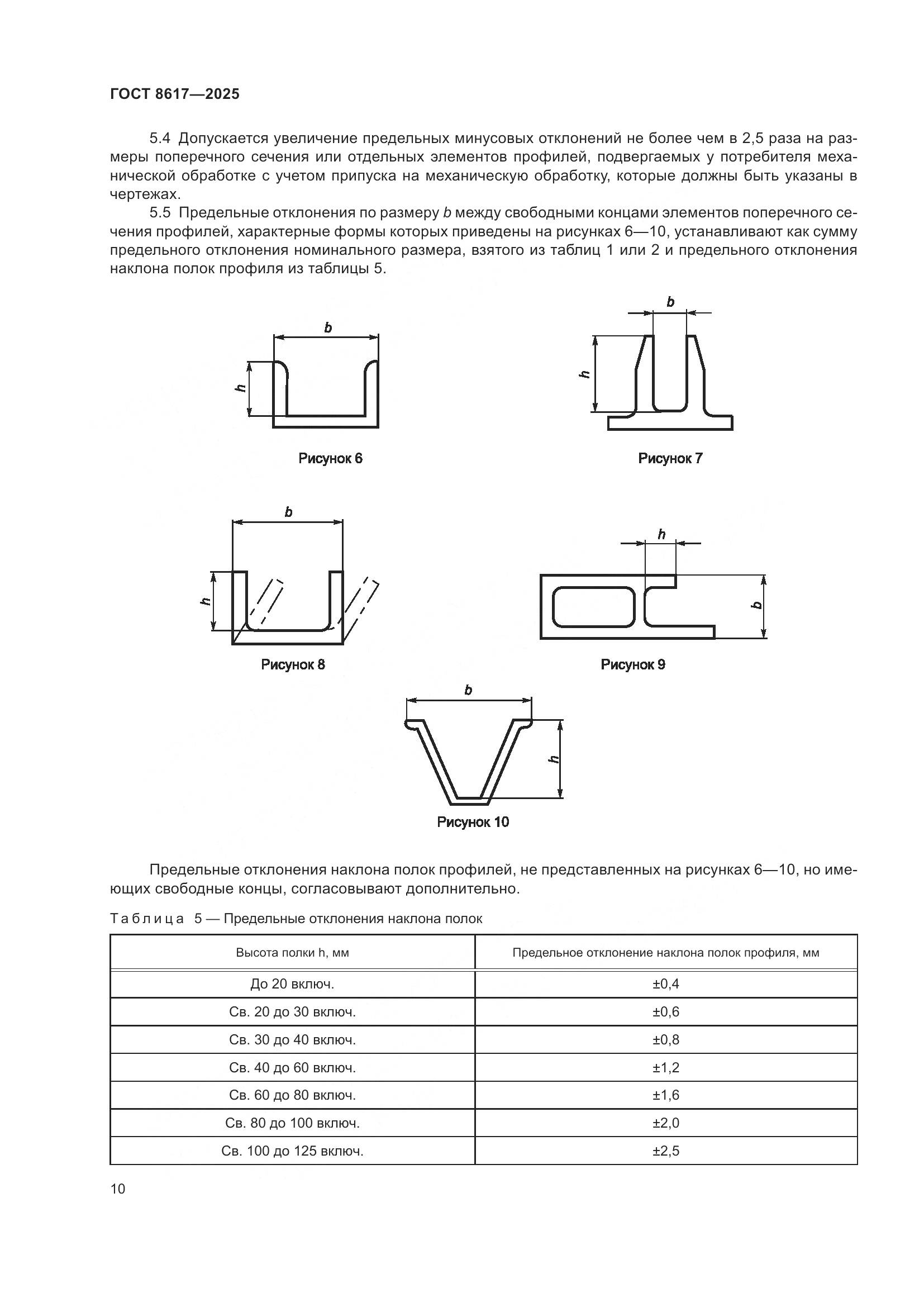 ГОСТ 8617—2025

5.4 Допускается увеличение предельных минусовых отклонений не более чем в 2,5 раза на размеры поперечного сечения или отдельных элементов профилей, подвергаемых у потребителя механической обработке с учетом припуска на механическую обработку, которые должны быть указаны в чертежах.

5.5 Предельные отклонения по размеру $b$ между свободными концами элементов поперечного сечения профилей, характерные формы которых приведены на рисунках 6—10, устанавливают как сумму предельного отклонения номинального размера, взятого из таблиц 1 или 2 и предельного отклонения наклона полок профиля из таблицы 5.

b
h
Рисунок 6

b
h
Рисунок 7

b
h
Рисунок 8

h
b
Рисунок 9

b
h
Рисунок 10

Предельные отклонения наклона полок профилей, не представленных на рисунках 6—10, но имеющих свободные концы, согласовывают дополнительно.

Таблица 5 — Предельные отклонения наклона полок

| Высота полки h, мм | Предельное отклонение наклона полок профиля, мм |
|---|---|
| До 20 включ. | ±0,4 |
| Св. 20 до 30 включ. | ±0,6 |
| Св. 30 до 40 включ. | ±0,8 |
| Св. 40 до 60 включ. | ±1,2 |
| Св. 60 до 80 включ. | ±1,6 |
| Св. 80 до 100 включ. | ±2,0 |
| Св. 100 до 125 включ. | ±2,5 |

10