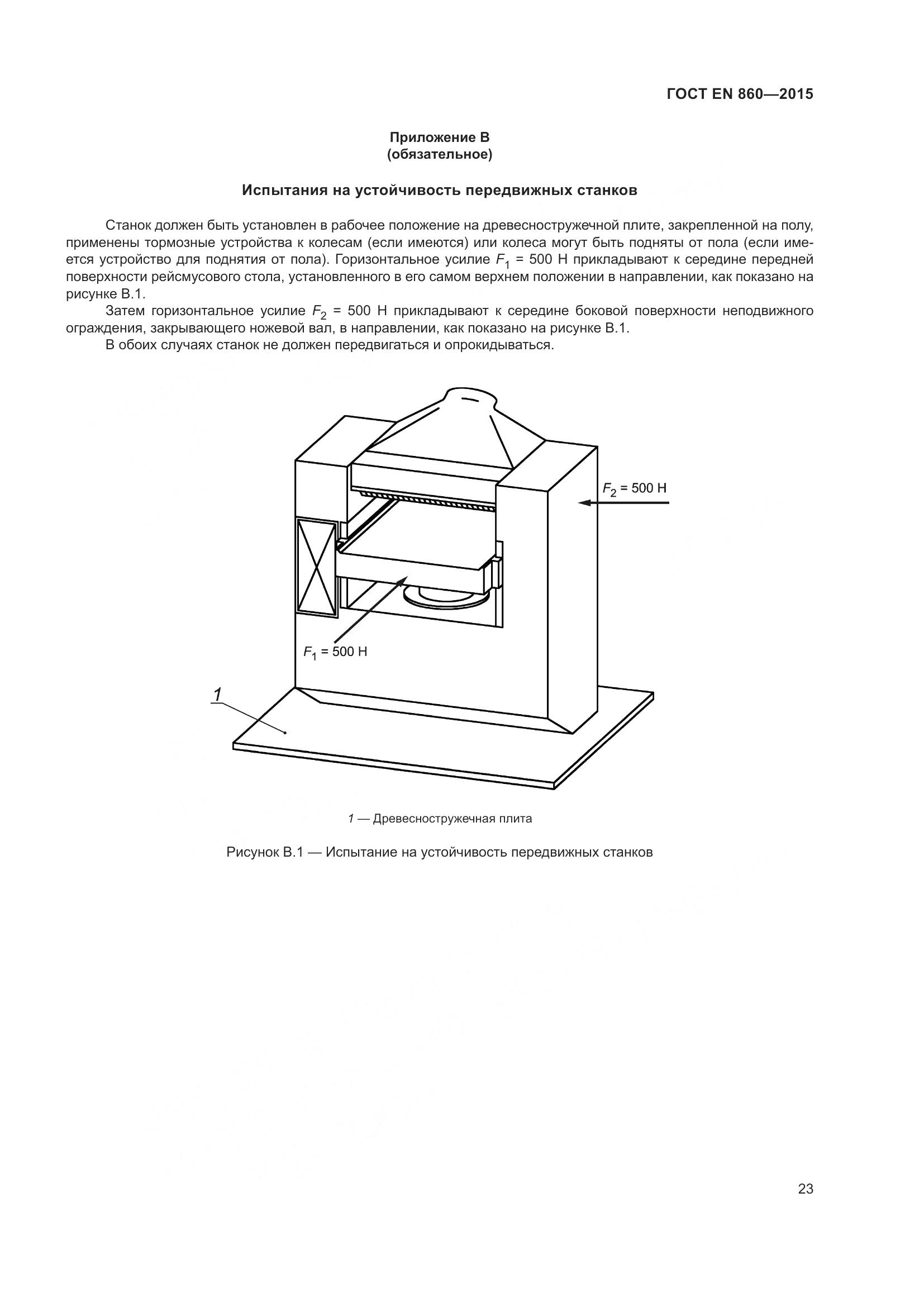 ГОСТ EN 860—2015

Приложение В
(обязательное)

Испытания на устойчивость передвижных станков

Станок должен быть установлен в рабочее положение на древесностружечной плите, закрепленной на полу, применены тормозные устройства к колесам (если имеются) или колеса могут быть подняты от пола (если имеется устройство для поднятия от пола). Горизонтальное усилие $F_1$ = 500 Н прикладывают к середине передней поверхности рейсмусового стола, установленного в его самом верхнем положении в направлении, как показано на рисунке В.1.

Затем горизонтальное усилие $F_2$ = 500 Н прикладывают к середине боковой поверхности неподвижного ограждения, закрывающего ножевой вал, в направлении, как показано на рисунке В.1.

В обоих случаях станок не должен передвигаться и опрокидываться.

$F_2$ = 500 Н

$F_1$ = 500 Н

1

1 — Древесностружечная плита

Рисунок В.1 — Испытание на устойчивость передвижных станков

23