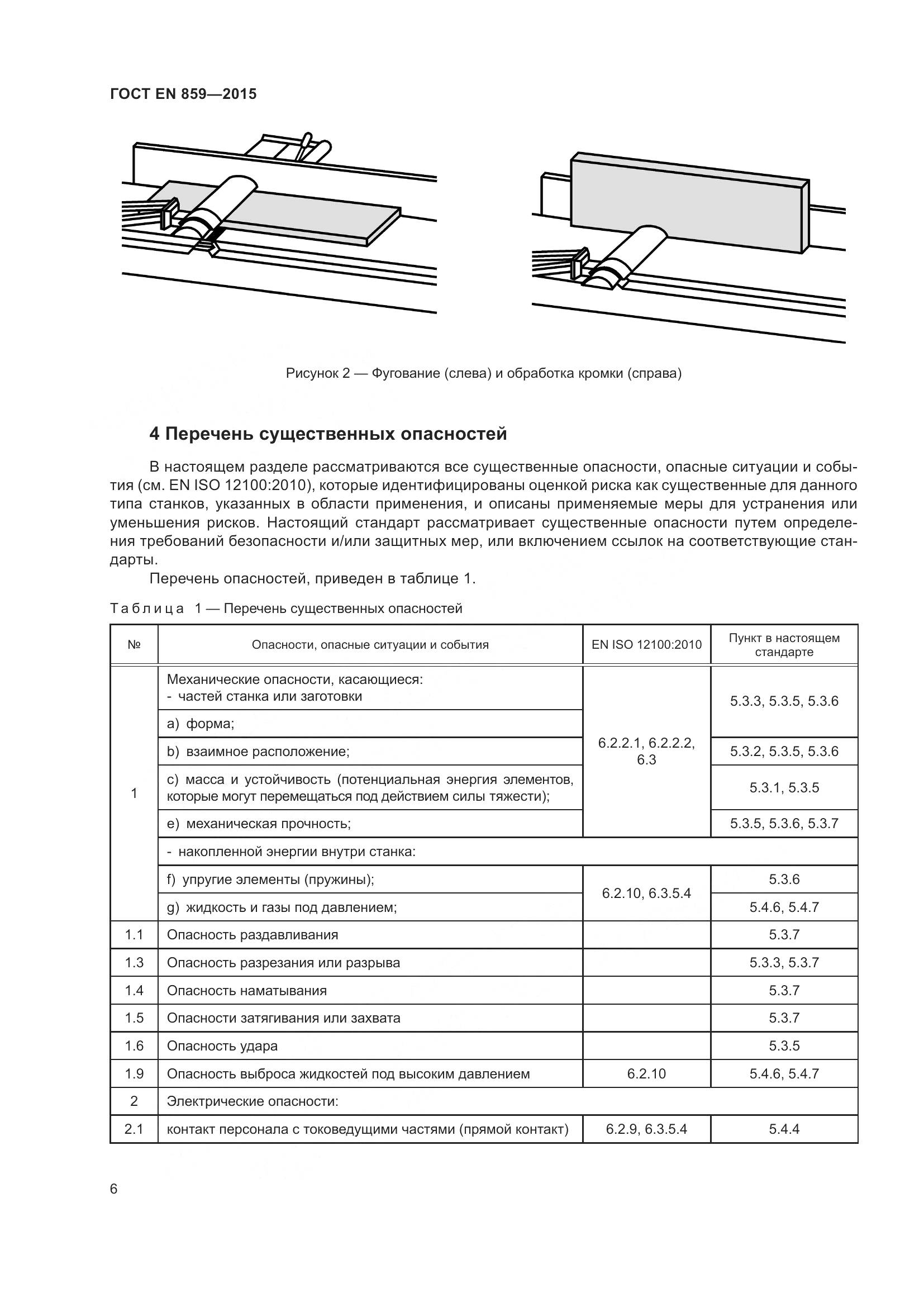 ГОСТ EN 859—2015

Рисунок 2 — Фугование (слева) и обработка кромки (справа)

4 Перечень существенных опасностей

В настоящем разделе рассматриваются все существенные опасности, опасные ситуации и события (см. EN ISO 12100:2010), которые идентифицированы оценкой риска как существенные для данного типа станков, указанных в области применения, и описаны применяемые меры для устранения или уменьшения рисков. Настоящий стандарт рассматривает существенные опасности путем определения требований безопасности и/или защитных мер, или включением ссылок на соответствующие стандарты.

Перечень опасностей, приведен в таблице 1.

Таблица 1 — Перечень существенных опасностей

| № | Опасности, опасные ситуации и события | EN ISO 12100:2010 | Пункт в настоящем стандарте |
|---|---|---|---|
| 1 | Механические опасности, касающиеся: - частей станка или заготовки | 6.2.2.1, 6.2.2.2, 6.3 | 5.3.3, 5.3.5, 5.3.6 |
| | a) форма; | | |
| | b) взаимное расположение; | | 5.3.2, 5.3.5, 5.3.6 |
| | c) масса и устойчивость (потенциальная энергия элементов, которые могут перемещаться под действием силы тяжести); | | 5.3.1, 5.3.5 |
| | e) механическая прочность; | | 5.3.5, 5.3.6, 5.3.7 |
| | - накопленной энергии внутри станка: | | |
| | f) упругие элементы (пружины); | 6.2.10, 6.3.5.4 | 5.3.6 |
| | g) жидкость и газы под давлением; | | 5.4.6, 5.4.7 |
| 1.1 | Опасность раздавливания | | 5.3.7 |
| 1.3 | Опасность разрезания или разрыва | | 5.3.3, 5.3.7 |
| 1.4 | Опасность наматывания | | 5.3.7 |
| 1.5 | Опасности затягивания или захвата | | 5.3.7 |
| 1.6 | Опасность удара | | 5.3.5 |
| 1.9 | Опасность выброса жидкостей под высоким давлением | 6.2.10 | 5.4.6, 5.4.7 |
| 2 | Электрические опасности: | | |
| 2.1 | контакт персонала с токоведущими частями (прямой контакт) | 6.2.9, 6.3.5.4 | 5.4.4 |

6