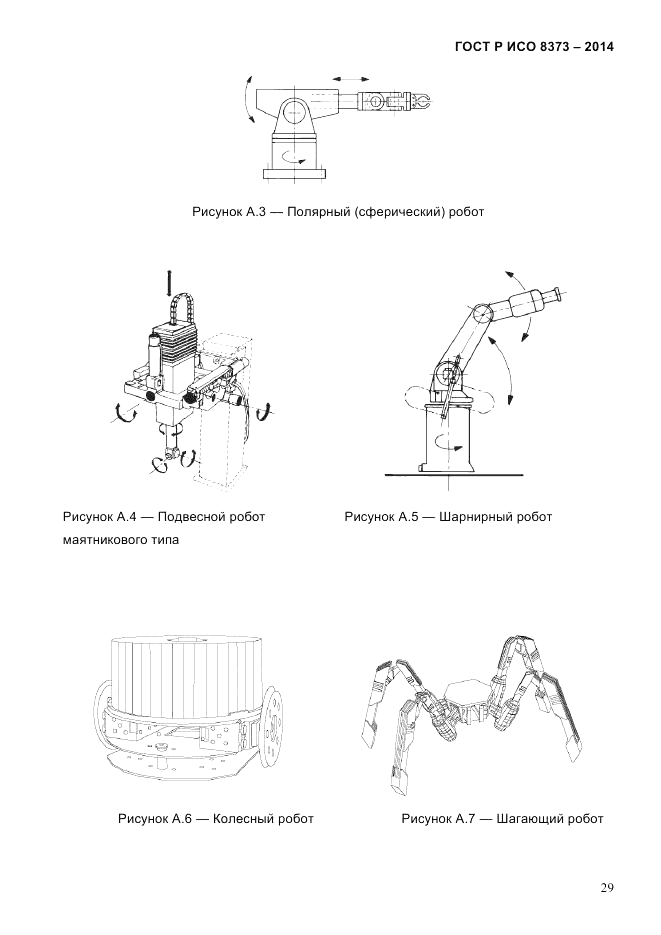 ГОСТ Р ИСО 8373 – 2014

Рисунок А.3 — Полярный (сферический) робот

Рисунок А.4 — Подвесной робот маятникового типа

Рисунок А.5 — Шарнирный робот

Рисунок А.6 — Колесный робот

Рисунок А.7 — Шагающий робот

29