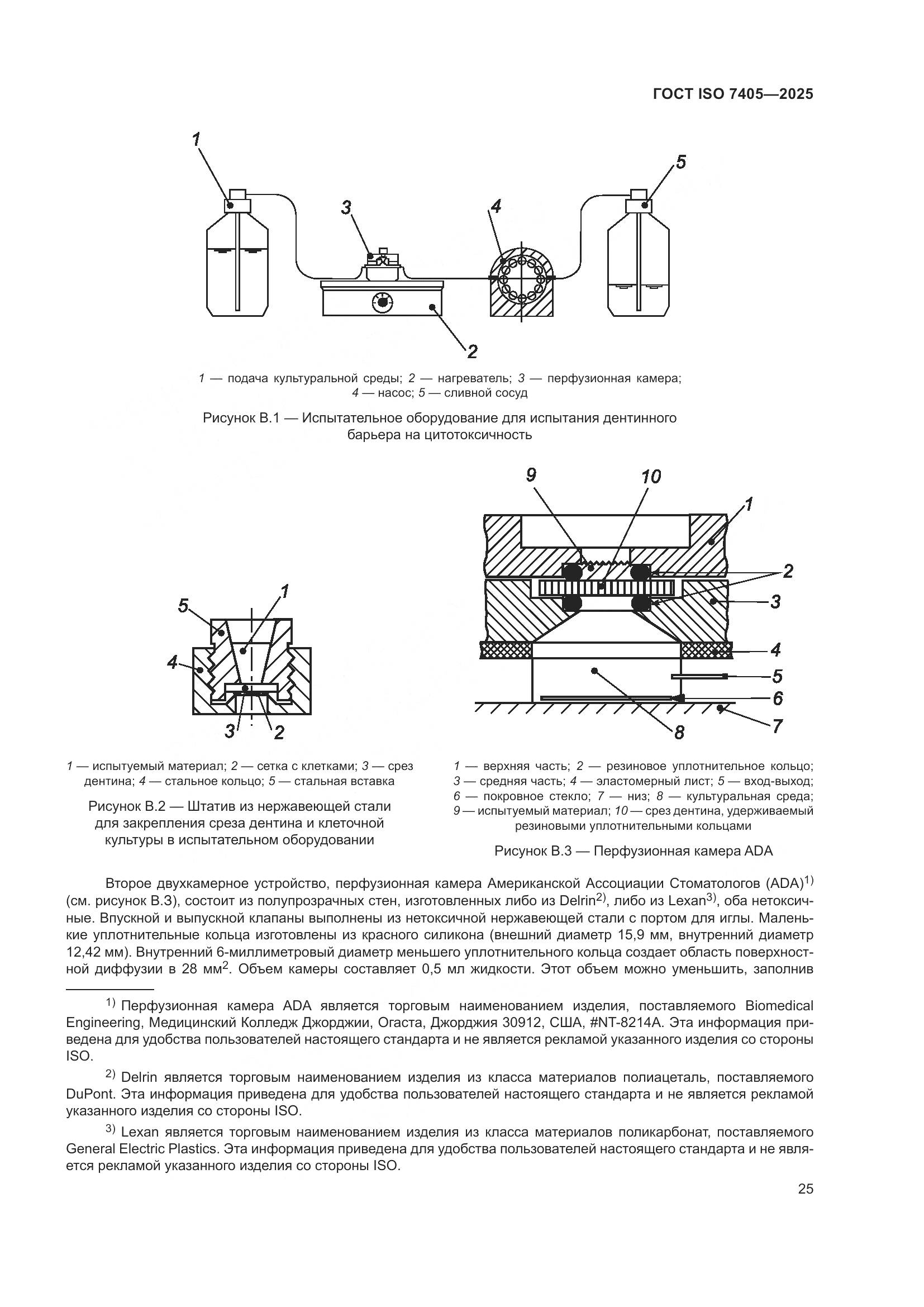 ГОСТ ISO 7405—2025

1

5

3

4

2

1 — подача культуральной среды; 2 — нагреватель; 3 — перфузионная камера; 4 — насос; 5 — сливной сосуд

Рисунок В.1 — Испытательное оборудование для испытания дентинного барьера на цитотоксичность

5

1

4

3

2

1 — испытуемый материал; 2 — сетка с клетками; 3 — срез дентина; 4 — стальное кольцо; 5 — стальная вставка

Рисунок В.2 — Штатив из нержавеющей стали для закрепления среза дентина и клеточной культуры в испытательном оборудовании

9

10

1

2

3

4

5

6

7

8

1 — верхняя часть; 2 — резиновое уплотнительное кольцо; 3 — средняя часть; 4 — эластомерный лист; 5 — вход-выход; 6 — покровное стекло; 7 — низ; 8 — культуральная среда; 9 — испытуемый материал; 10 — срез дентина, удерживаемый резиновыми уплотнительными кольцами

Рисунок В.3 — Перфузионная камера ADA

Второе двухкамерное устройство, перфузионная камера Американской Ассоциации Стоматологов (ADA)$^{1)}$ (см. рисунок В.3), состоит из полупрозрачных стен, изготовленных либо из Delrin$^{2)}$, либо из Lexan$^{3)}$, оба нетоксичные. Впускной и выпускной клапаны выполнены из нетоксичной нержавеющей стали с портом для иглы. Маленькие уплотнительные кольца изготовлены из красного силикона (внешний диаметр 15,9 мм, внутренний диаметр 12,42 мм). Внутренний 6-миллиметровый диаметр меньшего уплотнительного кольца создает область поверхностной диффузии в 28 мм$^2$. Объем камеры составляет 0,5 мл жидкости. Этот объем можно уменьшить, заполнив

$^{1)}$ Перфузионная камера ADA является торговым наименованием изделия, поставляемого Biomedical Engineering, Медицинский Колледж Джорджии, Огаста, Джорджия 30912, США, #NT-8214A. Эта информация приведена для удобства пользователей настоящего стандарта и не является рекламой указанного изделия со стороны ISO.

$^{2)}$ Delrin является торговым наименованием изделия из класса материалов полиацеталь, поставляемого DuPont. Эта информация приведена для удобства пользователей настоящего стандарта и не является рекламой указанного изделия со стороны ISO.

$^{3)}$ Lexan является торговым наименованием изделия из класса материалов поликарбонат, поставляемого General Electric Plastics. Эта информация приведена для удобства пользователей настоящего стандарта и не является рекламой указанного изделия со стороны ISO.

25