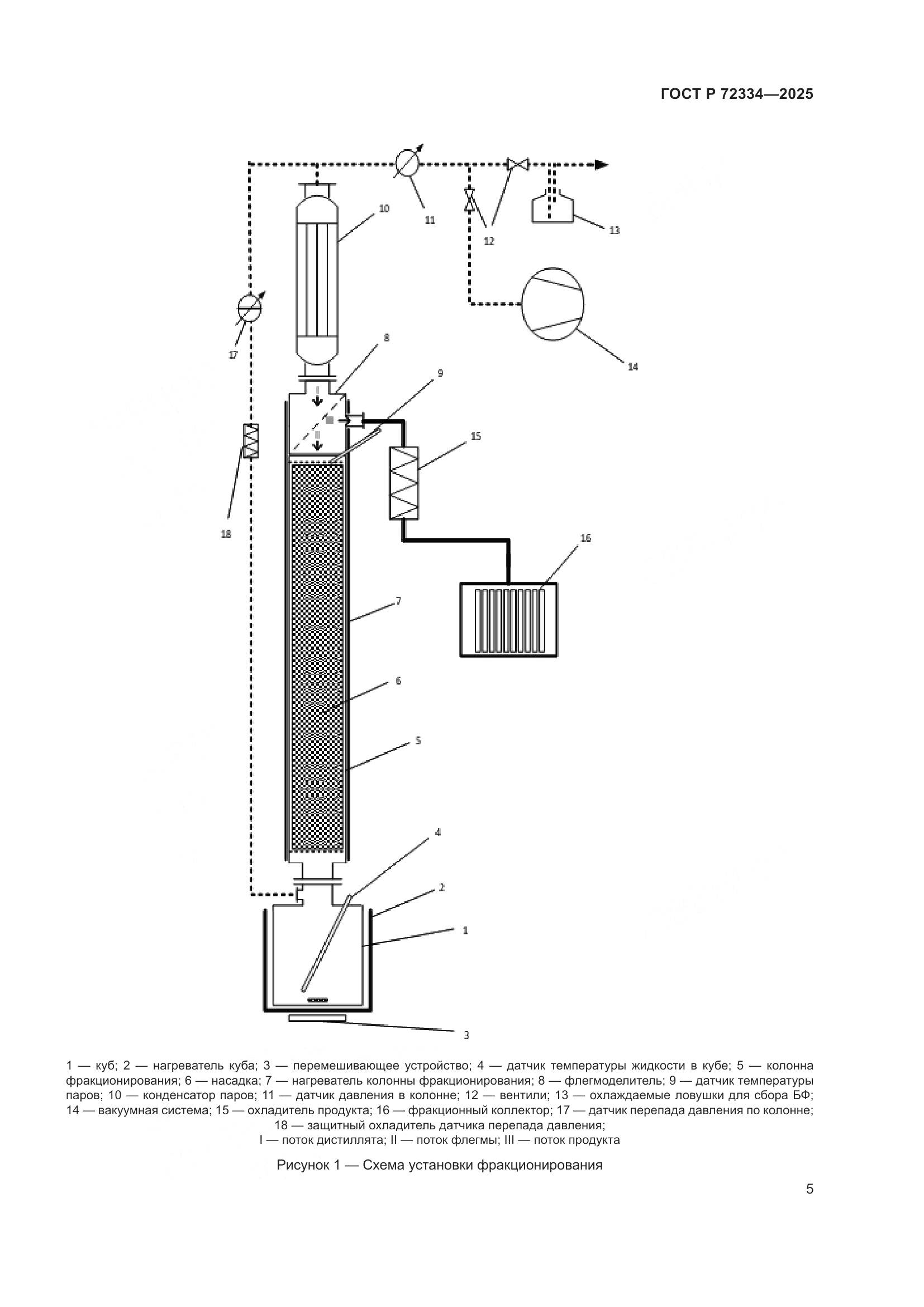 ГОСТ Р 72334—2025

10

11

12

13

14

17

8

9

15

18

16

7

6

5

4

2

1

3

1 — куб; 2 — нагреватель куба; 3 — перемешивающее устройство; 4 — датчик температуры жидкости в кубе; 5 — колонна фракционирования; 6 — насадка; 7 — нагреватель колонны фракционирования; 8 — флегмоделитель; 9 — датчик температуры паров; 10 — конденсатор паров; 11 — датчик давления в колонне; 12 — вентили; 13 — охлаждаемые ловушки для сбора БФ; 14 — вакуумная система; 15 — охладитель продукта; 16 — фракционный коллектор; 17 — датчик перепада давления по колонне; 18 — защитный охладитель датчика перепада давления;
I — поток дистиллята; II — поток флегмы; III — поток продукта

Рисунок 1 — Схема установки фракционирования

5