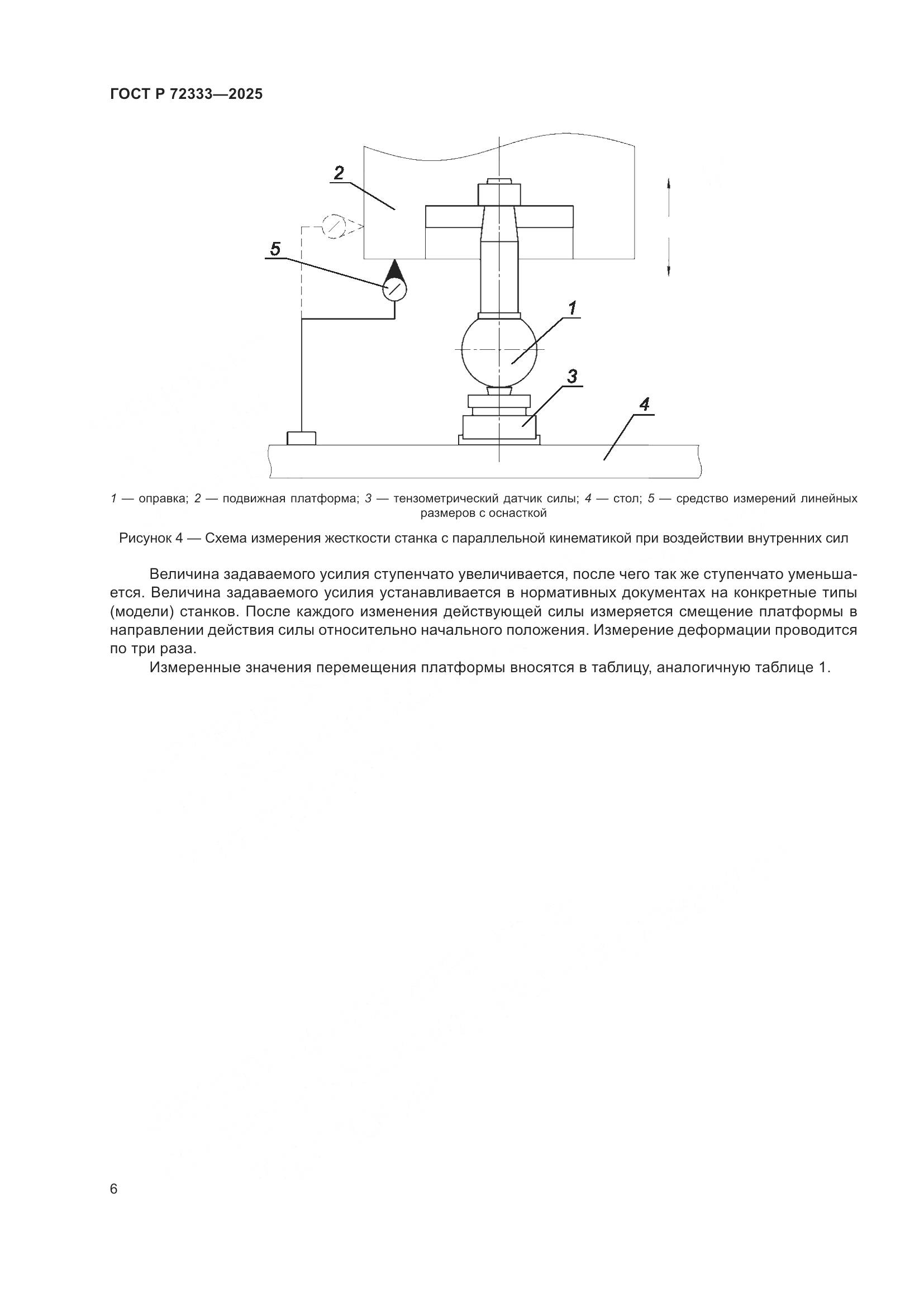 ГОСТ Р 72333—2025

2

5

1

3

4

1 — оправка; 2 — подвижная платформа; 3 — тензометрический датчик силы; 4 — стол; 5 — средство измерений линейных размеров с оснасткой

Рисунок 4 — Схема измерения жесткости станка с параллельной кинематикой при воздействии внутренних сил

Величина задаваемого усилия ступенчато увеличивается, после чего так же ступенчато уменьшается. Величина задаваемого усилия устанавливается в нормативных документах на конкретные типы (модели) станков. После каждого изменения действующей силы измеряется смещение платформы в направлении действия силы относительно начального положения. Измерение деформации проводится по три раза.

Измеренные значения перемещения платформы вносятся в таблицу, аналогичную таблице 1.

6