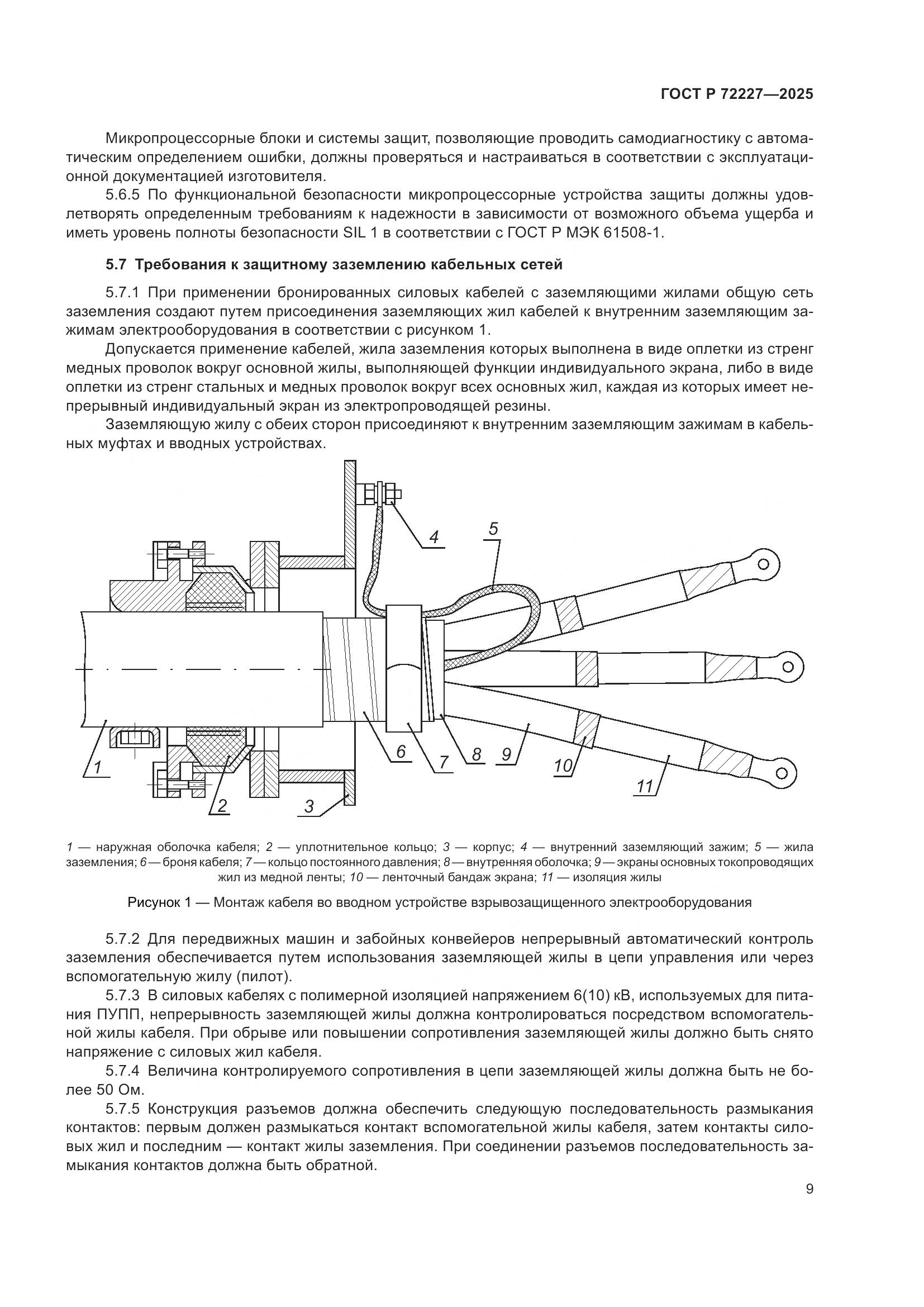 ГОСТ Р 72227—2025

Микропроцессорные блоки и системы защит, позволяющие проводить самодиагностику с автоматическим определением ошибки, должны проверяться и настраиваться в соответствии с эксплуатационной документацией изготовителя.

5.6.5 По функциональной безопасности микропроцессорные устройства защиты должны удовлетворять определенным требованиям к надежности в зависимости от возможного объема ущерба и иметь уровень полноты безопасности SIL 1 в соответствии с ГОСТ Р МЭК 61508-1.

5.7 Требования к защитному заземлению кабельных сетей

5.7.1 При применении бронированных силовых кабелей с заземляющими жилами общую сеть заземления создают путем присоединения заземляющих жил кабелей к внутренним заземляющим зажимам электрооборудования в соответствии с рисунком 1.

Допускается применение кабелей, жила заземления которых выполнена в виде оплетки из стренг медных проволок вокруг основной жилы, выполняющей функции индивидуального экрана, либо в виде оплетки из стренг стальных и медных проволок вокруг всех основных жил, каждая из которых имеет непрерывный индивидуальный экран из электропроводящей резины.

Заземляющую жилу с обеих сторон присоединяют к внутренним заземляющим зажимам в кабельных муфтах и вводных устройствах.

4
5
1
2
3
6
7
8
9
10
11

1 — наружная оболочка кабеля; 2 — уплотнительное кольцо; 3 — корпус; 4 — внутренний заземляющий зажим; 5 — жила заземления; 6 — броня кабеля; 7 — кольцо постоянного давления; 8 — внутренняя оболочка; 9 — экраны основных токопроводящих жил из медной ленты; 10 — ленточный бандаж экрана; 11 — изоляция жилы

Рисунок 1 — Монтаж кабеля во вводном устройстве взрывозащищенного электрооборудования

5.7.2 Для передвижных машин и забойных конвейеров непрерывный автоматический контроль заземления обеспечивается путем использования заземляющей жилы в цепи управления или через вспомогательную жилу (пилот).

5.7.3 В силовых кабелях с полимерной изоляцией напряжением 6(10) кВ, используемых для питания ПУПП, непрерывность заземляющей жилы должна контролироваться посредством вспомогательной жилы кабеля. При обрыве или повышении сопротивления заземляющей жилы должно быть снято напряжение с силовых жил кабеля.

5.7.4 Величина контролируемого сопротивления в цепи заземляющей жилы должна быть не более 50 Ом.

5.7.5 Конструкция разъемов должна обеспечить следующую последовательность размыкания контактов: первым должен размыкаться контакт вспомогательной жилы кабеля, затем контакты силовых жил и последним — контакт жилы заземления. При соединении разъемов последовательность замыкания контактов должна быть обратной.

9