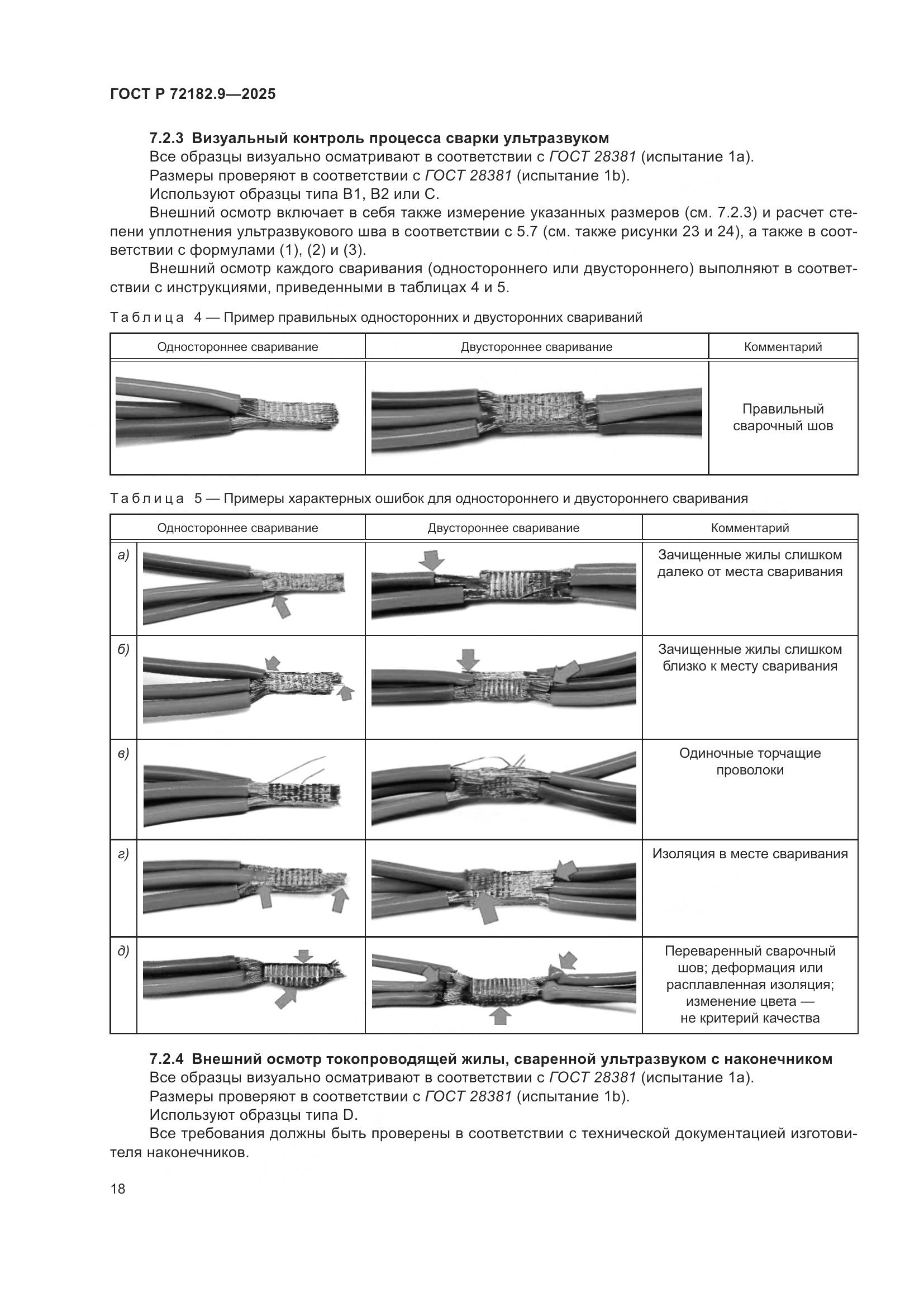 ГОСТ Р 72182.9—2025

7.2.3 Визуальный контроль процесса сварки ультразвуком

Все образцы визуально осматривают в соответствии с ГОСТ 28381 (испытание 1a).

Размеры проверяют в соответствии с ГОСТ 28381 (испытание 1b).

Используют образцы типа B1, B2 или C.

Внешний осмотр включает в себя также измерение указанных размеров (см. 7.2.3) и расчет степени уплотнения ультразвукового шва в соответствии с 5.7 (см. также рисунки 23 и 24), а также в соответствии с формулами (1), (2) и (3).

Внешний осмотр каждого сваривания (одностороннего или двустороннего) выполняют в соответствии с инструкциями, приведенными в таблицах 4 и 5.

Таблица 4 — Пример правильных односторонних и двусторонних свариваний

| Одностороннее сваривание | Двустороннее сваривание | Комментарий |
|---|---|---|
| | | Правильный сварочный шов |

Таблица 5 — Примеры характерных ошибок для одностороннего и двустороннего сваривания

| | Одностороннее сваривание | Двустороннее сваривание | Комментарий |
|---|---|---|---|
| а) | | | Зачищенные жилы слишком далеко от места сваривания |
| б) | | | Зачищенные жилы слишком близко к месту сваривания |
| в) | | | Одиночные торчащие проволоки |
| г) | | | Изоляция в месте сваривания |
| д) | | | Переваренный сварочный шов; деформация или расплавленная изоляция; изменение цвета — не критерий качества |

7.2.4 Внешний осмотр токопроводящей жилы, сваренной ультразвуком с наконечником

Все образцы визуально осматривают в соответствии с ГОСТ 28381 (испытание 1a).

Размеры проверяют в соответствии с ГОСТ 28381 (испытание 1b).

Используют образцы типа D.

Все требования должны быть проверены в соответствии с технической документацией изготовителя наконечников.

18