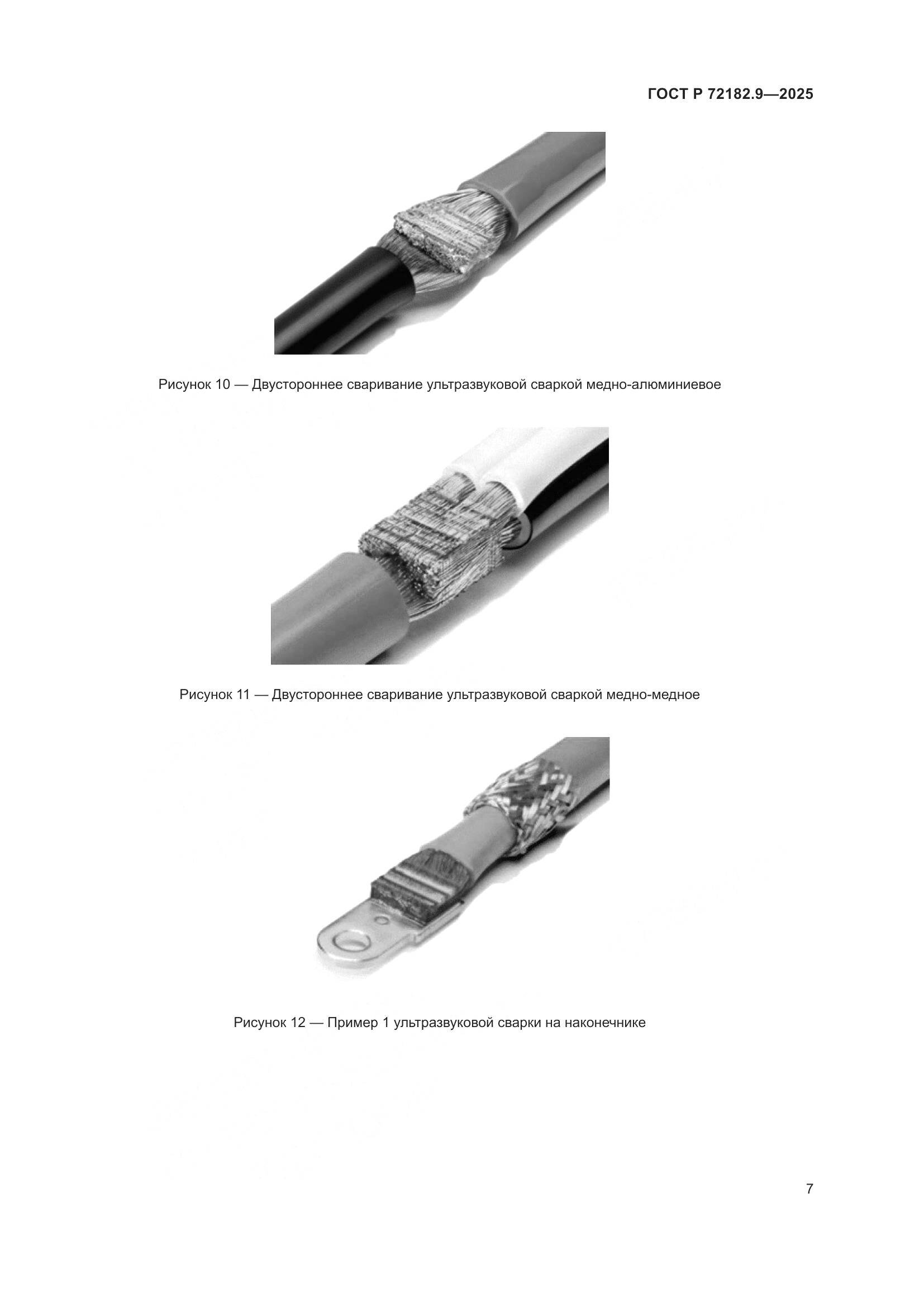 ГОСТ Р 72182.9—2025

Рисунок 10 — Двустороннее сваривание ультразвуковой сваркой медно-алюминиевое

Рисунок 11 — Двустороннее сваривание ультразвуковой сваркой медно-медное

Рисунок 12 — Пример 1 ультразвуковой сварки на наконечнике

7