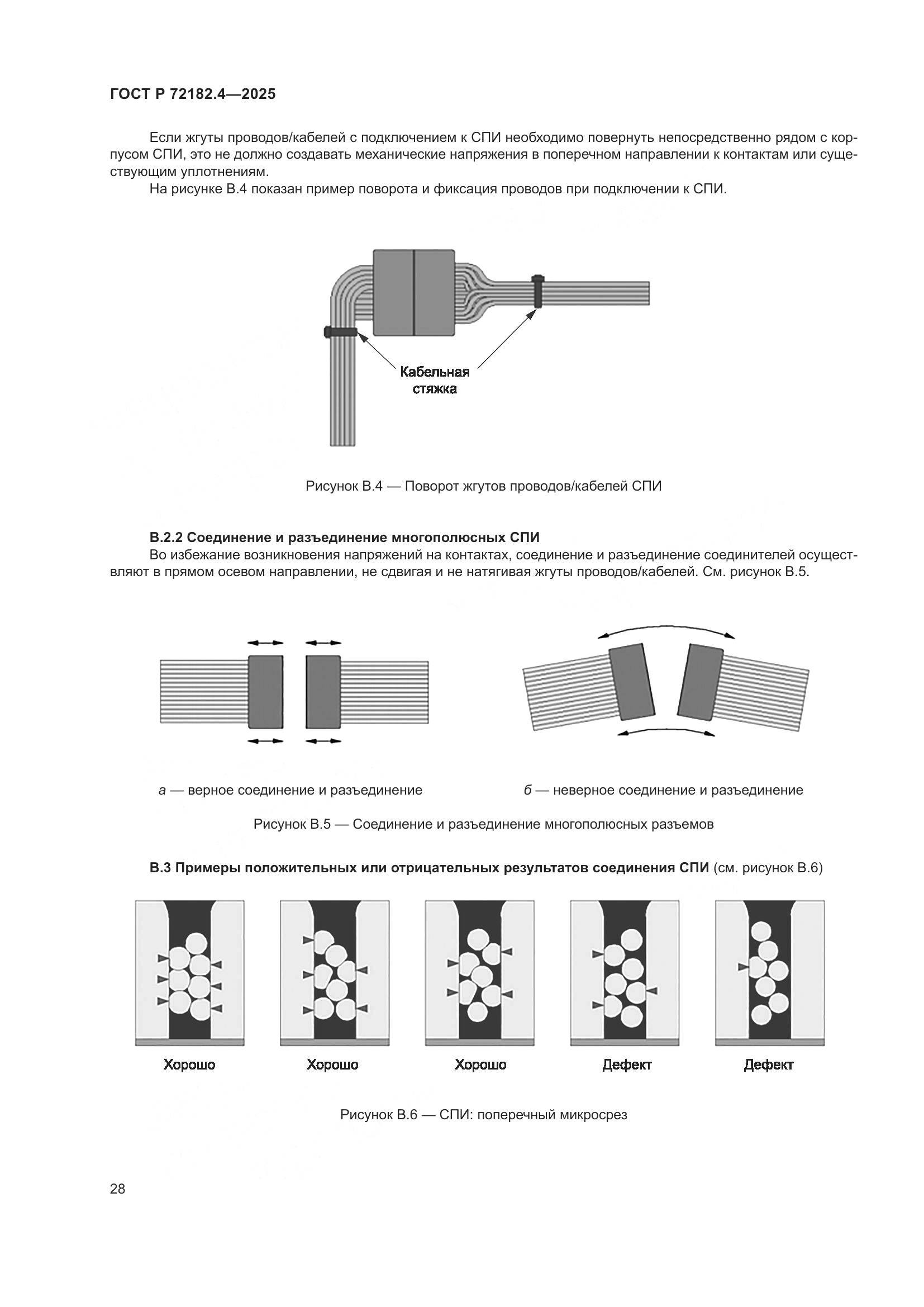 ГОСТ Р 72182.4—2025

Если жгуты проводов/кабелей с подключением к СПИ необходимо повернуть непосредственно рядом с корпусом СПИ, это не должно создавать механические напряжения в поперечном направлении к контактам или существующим уплотнениям.

На рисунке В.4 показан пример поворота и фиксация проводов при подключении к СПИ.

Кабельная стяжка

Рисунок В.4 — Поворот жгутов проводов/кабелей СПИ

В.2.2 Соединение и разъединение многополюсных СПИ

Во избежание возникновения напряжений на контактах, соединение и разъединение соединителей осуществляют в прямом осевом направлении, не сдвигая и не натягивая жгуты проводов/кабелей. См. рисунок В.5.

а — верное соединение и разъединение

б — неверное соединение и разъединение

Рисунок В.5 — Соединение и разъединение многополюсных разъемов

В.3 Примеры положительных или отрицательных результатов соединения СПИ (см. рисунок В.6)

Хорошо Хорошо Хорошо Дефект Дефект

Рисунок В.6 — СПИ: поперечный микросрез

28