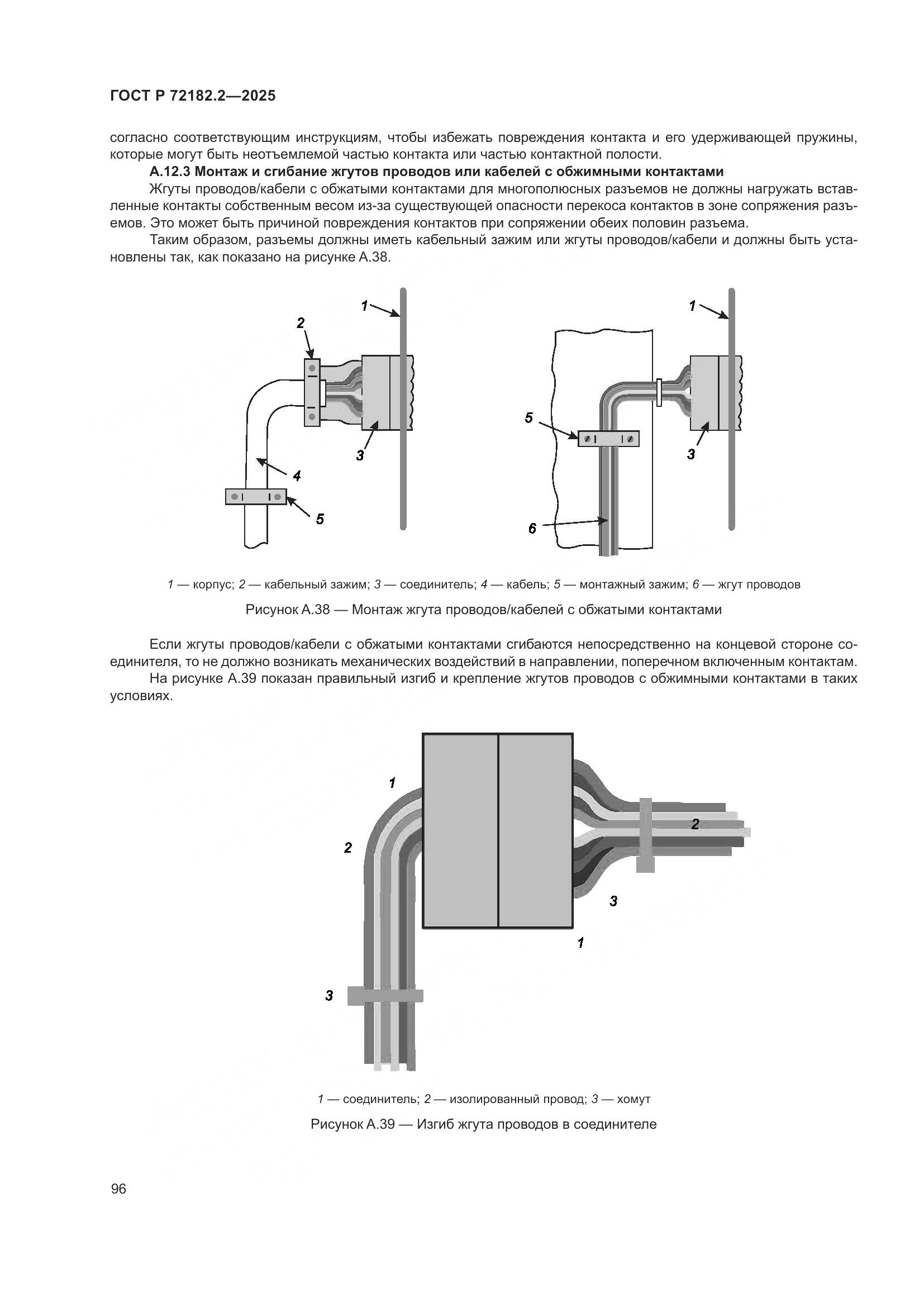 ГОСТ Р 72182.2—2025

согласно соответствующим инструкциям, чтобы избежать повреждения контакта и его удерживающей пружины, которые могут быть неотъемлемой частью контакта или частью контактной полости.

А.12.3 Монтаж и сгибание жгутов проводов или кабелей с обжимными контактами

Жгуты проводов/кабели с обжатыми контактами для многополюсных разъемов не должны нагружать вставленные контакты собственным весом из-за существующей опасности перекоса контактов в зоне сопряжения разъемов. Это может быть причиной повреждения контактов при сопряжении обеих половин разъема.

Таким образом, разъемы должны иметь кабельный зажим или жгуты проводов/кабели и должны быть установлены так, как показано на рисунке А.38.

1
2
3
4
5
1
5
3
6

1 — корпус; 2 — кабельный зажим; 3 — соединитель; 4 — кабель; 5 — монтажный зажим; 6 — жгут проводов

Рисунок А.38 — Монтаж жгута проводов/кабелей с обжатыми контактами

Если жгуты проводов/кабели с обжатыми контактами сгибаются непосредственно на концевой стороне соединителя, то не должно возникать механических воздействий в направлении, поперечном включенным контактам.

На рисунке А.39 показан правильный изгиб и крепление жгутов проводов с обжимными контактами в таких условиях.

1
2
2
3
1
3

1 — соединитель; 2 — изолированный провод; 3 — хомут

Рисунок А.39 — Изгиб жгута проводов в соединителе

96