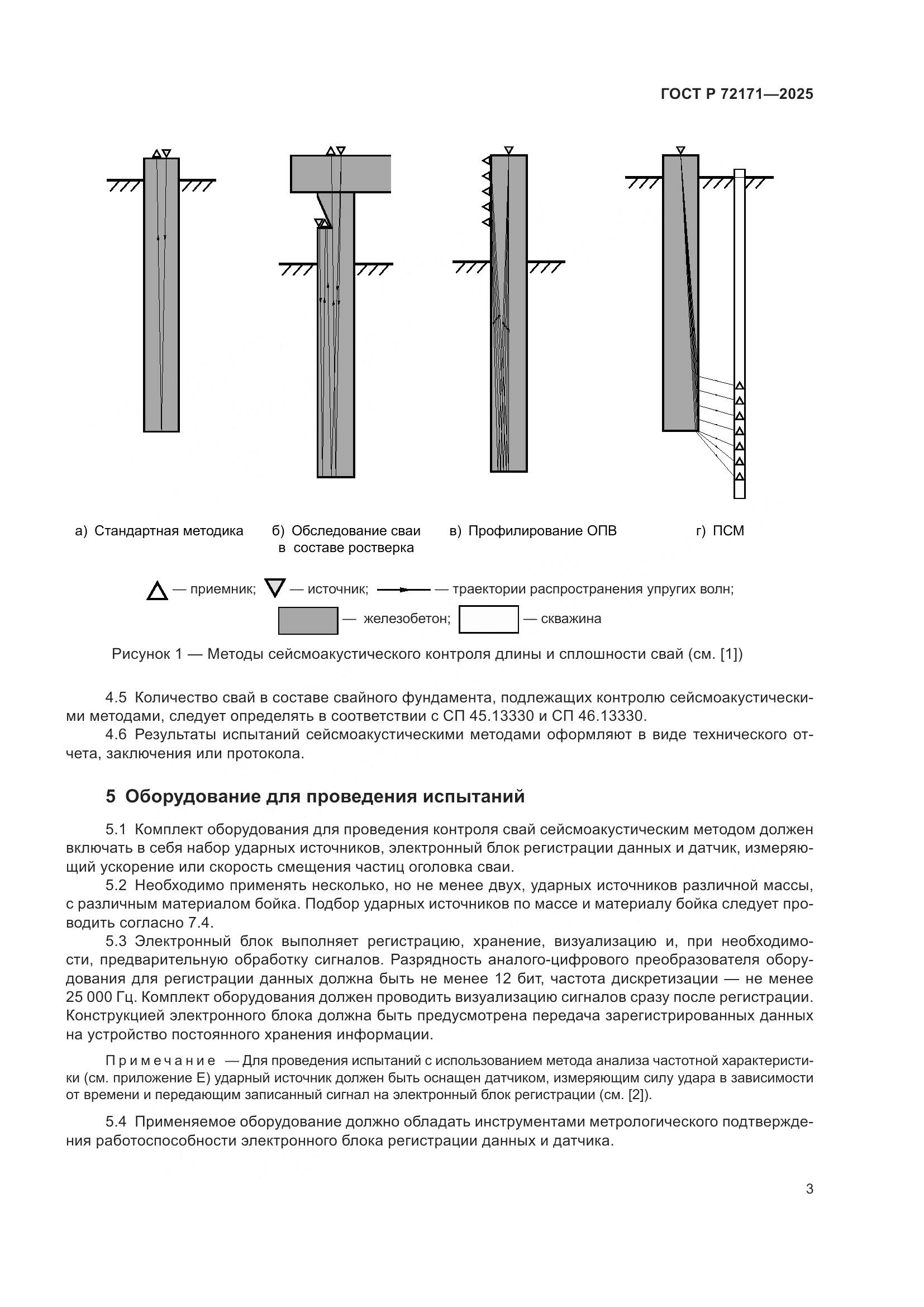 ГОСТ Р 72171—2025

а) Стандартная методика

б) Обследование сваи в составе ростверка

в) Профилирование ОПВ

г) ПСМ

— приемник; — источник; — траектории распространения упругих волн;

— железобетон; — скважина

Рисунок 1 — Методы сейсмоакустического контроля длины и сплошности свай (см. [1])

4.5 Количество свай в составе свайного фундамента, подлежащих контролю сейсмоакустическими методами, следует определять в соответствии с СП 45.13330 и СП 46.13330.

4.6 Результаты испытаний сейсмоакустическими методами оформляют в виде технического отчета, заключения или протокола.

5 Оборудование для проведения испытаний

5.1 Комплект оборудования для проведения контроля свай сейсмоакустическим методом должен включать в себя набор ударных источников, электронный блок регистрации данных и датчик, измеряющий ускорение или скорость смещения частиц оголовка сваи.

5.2 Необходимо применять несколько, но не менее двух, ударных источников различной массы, с различным материалом бойка. Подбор ударных источников по массе и материалу бойка следует проводить согласно 7.4.

5.3 Электронный блок выполняет регистрацию, хранение, визуализацию и, при необходимости, предварительную обработку сигналов. Разрядность аналого-цифрового преобразователя оборудования для регистрации данных должна быть не менее 12 бит, частота дискретизации — не менее 25 000 Гц. Комплект оборудования должен проводить визуализацию сигналов сразу после регистрации. Конструкцией электронного блока должна быть предусмотрена передача зарегистрированных данных на устройство постоянного хранения информации.

Примечание — Для проведения испытаний с использованием метода анализа частотной характеристики (см. приложение Е) ударный источник должен быть оснащен датчиком, измеряющим силу удара в зависимости от времени и передающим записанный сигнал на электронный блок регистрации (см. [2]).

5.4 Применяемое оборудование должно обладать инструментами метрологического подтверждения работоспособности электронного блока регистрации данных и датчика.

3