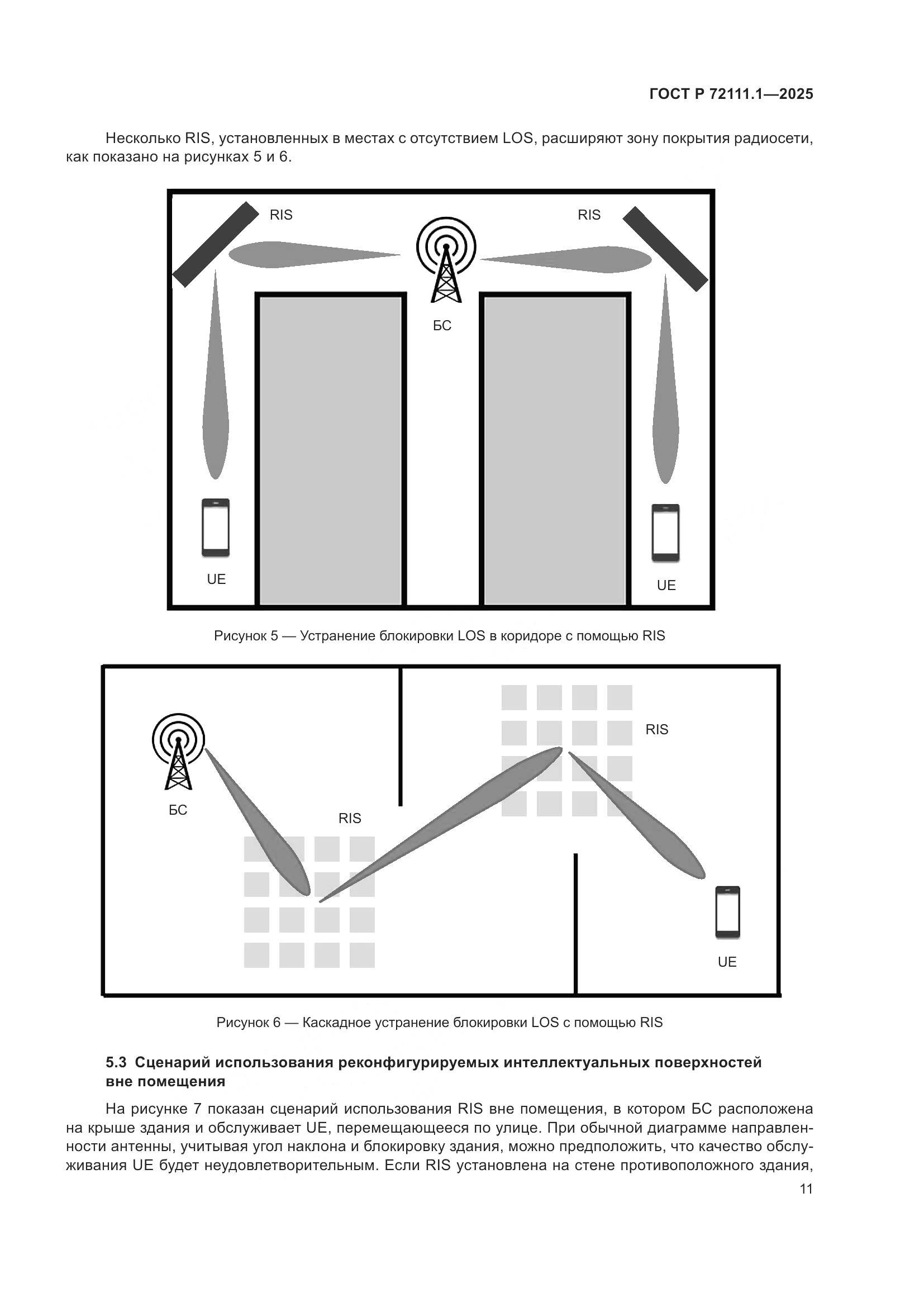 ГОСТ Р 72111.1—2025

Несколько RIS, установленных в местах с отсутствием LOS, расширяют зону покрытия радиосети, как показано на рисунках 5 и 6.

RIS

RIS

БС

UE

UE

Рисунок 5 — Устранение блокировки LOS в коридоре с помощью RIS

БС

RIS

RIS

UE

Рисунок 6 — Каскадное устранение блокировки LOS с помощью RIS

5.3 Сценарий использования реконфигурируемых интеллектуальных поверхностей вне помещения

На рисунке 7 показан сценарий использования RIS вне помещения, в котором БС расположена на крыше здания и обслуживает UE, перемещающееся по улице. При обычной диаграмме направленности антенны, учитывая угол наклона и блокировку здания, можно предположить, что качество обслуживания UE будет неудовлетворительным. Если RIS установлена на стене противоположного здания,

11