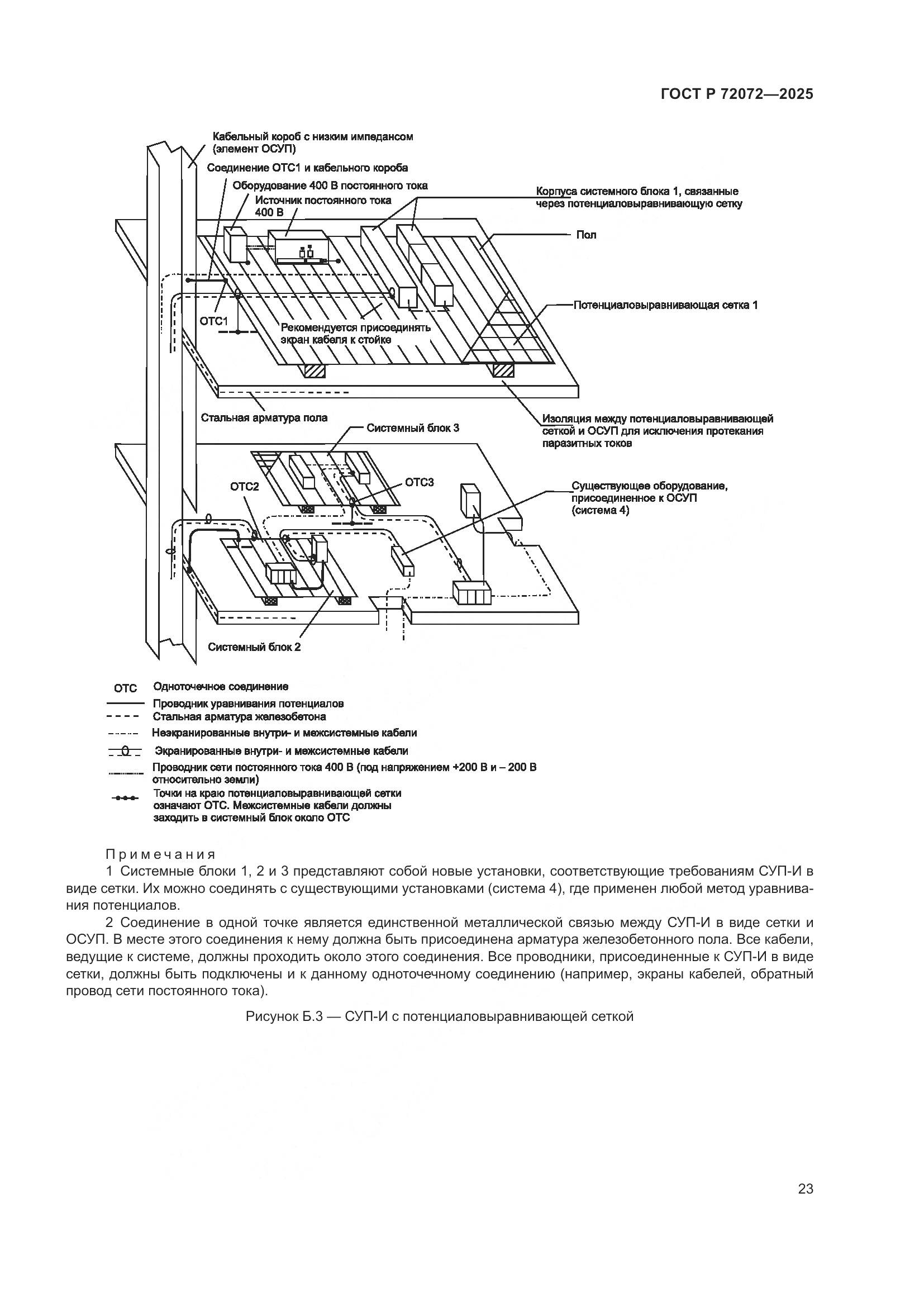 ГОСТ Р 72072—2025

Кабельный короб с низким импедансом (элемент ОСУП)

Соединение ОТС1 и кабельного короба

Оборудование 400 В постоянного тока

Источник постоянного тока 400 В

Корпуса системного блока 1, связанные через потенциаловыравнивающую сетку

Пол

Потенциаловыравнивающая сетка 1

ОТС1

Рекомендуется присоединять экран кабеля к стойке

Стальная арматура пола

Изоляция между потенциаловыравнивающей сеткой и ОСУП для исключения протекания паразитных токов

Системный блок 3

ОТС2

ОТС3

Существующее оборудование, присоединенное к ОСУП (система 4)

Системный блок 2

ОТС Одноточечное соединение

Проводник уравнивания потенциалов

Стальная арматура железобетона

Неэкранированные внутри- и межсистемные кабели

Экранированные внутри- и межсистемные кабели

Проводник сети постоянного тока 400 В (под напряжением +200 В и – 200 В относительно земли)

Точки на краю потенциаловыравнивающей сетки означают ОТС. Межсистемные кабели должны заходить в системный блок около ОТС

Примечания

1 Системные блоки 1, 2 и 3 представляют собой новые установки, соответствующие требованиям СУП-И в виде сетки. Их можно соединять с существующими установками (система 4), где применен любой метод уравнивания потенциалов.

2 Соединение в одной точке является единственной металлической связью между СУП-И в виде сетки и ОСУП. В месте этого соединения к нему должна быть присоединена арматура железобетонного пола. Все кабели, ведущие к системе, должны проходить около этого соединения. Все проводники, присоединенные к СУП-И в виде сетки, должны быть подключены и к данному одноточечному соединению (например, экраны кабелей, обратный провод сети постоянного тока).

Рисунок Б.3 — СУП-И с потенциаловыравнивающей сеткой

23