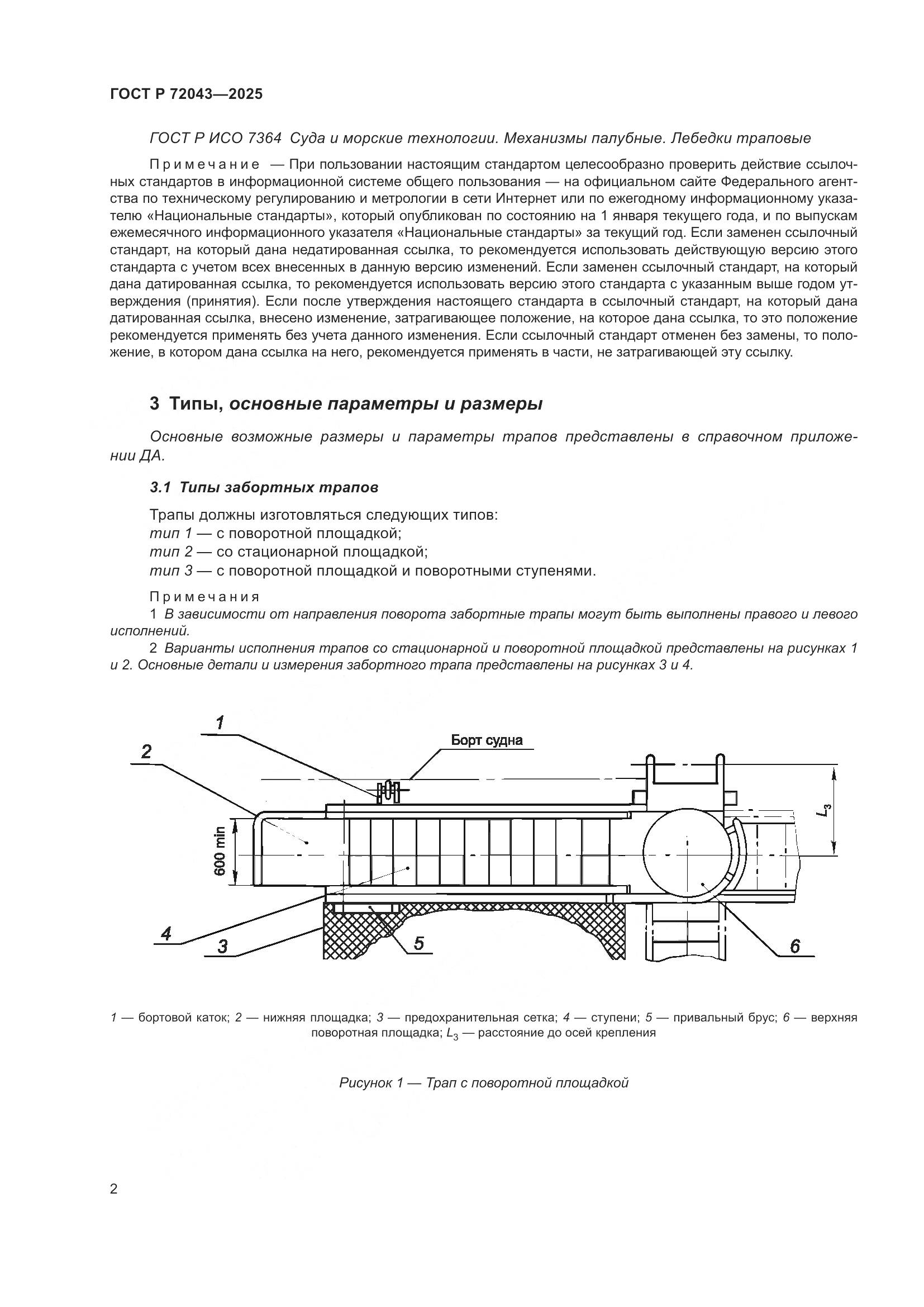 ГОСТ Р 72043—2025

ГОСТ Р ИСО 7364 Суда и морские технологии. Механизмы палубные. Лебедки траповые

Примечание — При пользовании настоящим стандартом целесообразно проверить действие ссылочных стандартов в информационной системе общего пользования — на официальном сайте Федерального агентства по техническому регулированию и метрологии в сети Интернет или по ежегодному информационному указателю «Национальные стандарты», который опубликован по состоянию на 1 января текущего года, и по выпускам ежемесячного информационного указателя «Национальные стандарты» за текущий год. Если заменен ссылочный стандарт, на который дана недатированная ссылка, то рекомендуется использовать действующую версию этого стандарта с учетом всех внесенных в данную версию изменений. Если заменен ссылочный стандарт, на который дана датированная ссылка, то рекомендуется использовать версию этого стандарта с указанным выше годом утверждения (принятия). Если после утверждения настоящего стандарта в ссылочный стандарт, на который дана датированная ссылка, внесено изменение, затрагивающее положение, на которое дана ссылка, то это положение рекомендуется применять без учета данного изменения. Если ссылочный стандарт отменен без замены, то положение, в котором дана ссылка на него, рекомендуется применять в части, не затрагивающей эту ссылку.

3 Типы, основные параметры и размеры

Основные возможные размеры и параметры трапов представлены в справочном приложении ДА.

3.1 Типы забортных трапов

Трапы должны изготовляться следующих типов:
тип 1 — с поворотной площадкой;
тип 2 — со стационарной площадкой;
тип 3 — с поворотной площадкой и поворотными ступенями.

Примечания
1 В зависимости от направления поворота забортные трапы могут быть выполнены правого и левого исполнений.
2 Варианты исполнения трапов со стационарной и поворотной площадкой представлены на рисунках 1 и 2. Основные детали и измерения забортного трапа представлены на рисунках 3 и 4.

1
2
Борт судна
600 min
$L_3$
4
3
5
6

1 — бортовой каток; 2 — нижняя площадка; 3 — предохранительная сетка; 4 — ступени; 5 — привальный брус; 6 — верхняя поворотная площадка; $L_3$ — расстояние до осей крепления

Рисунок 1 — Трап с поворотной площадкой

2