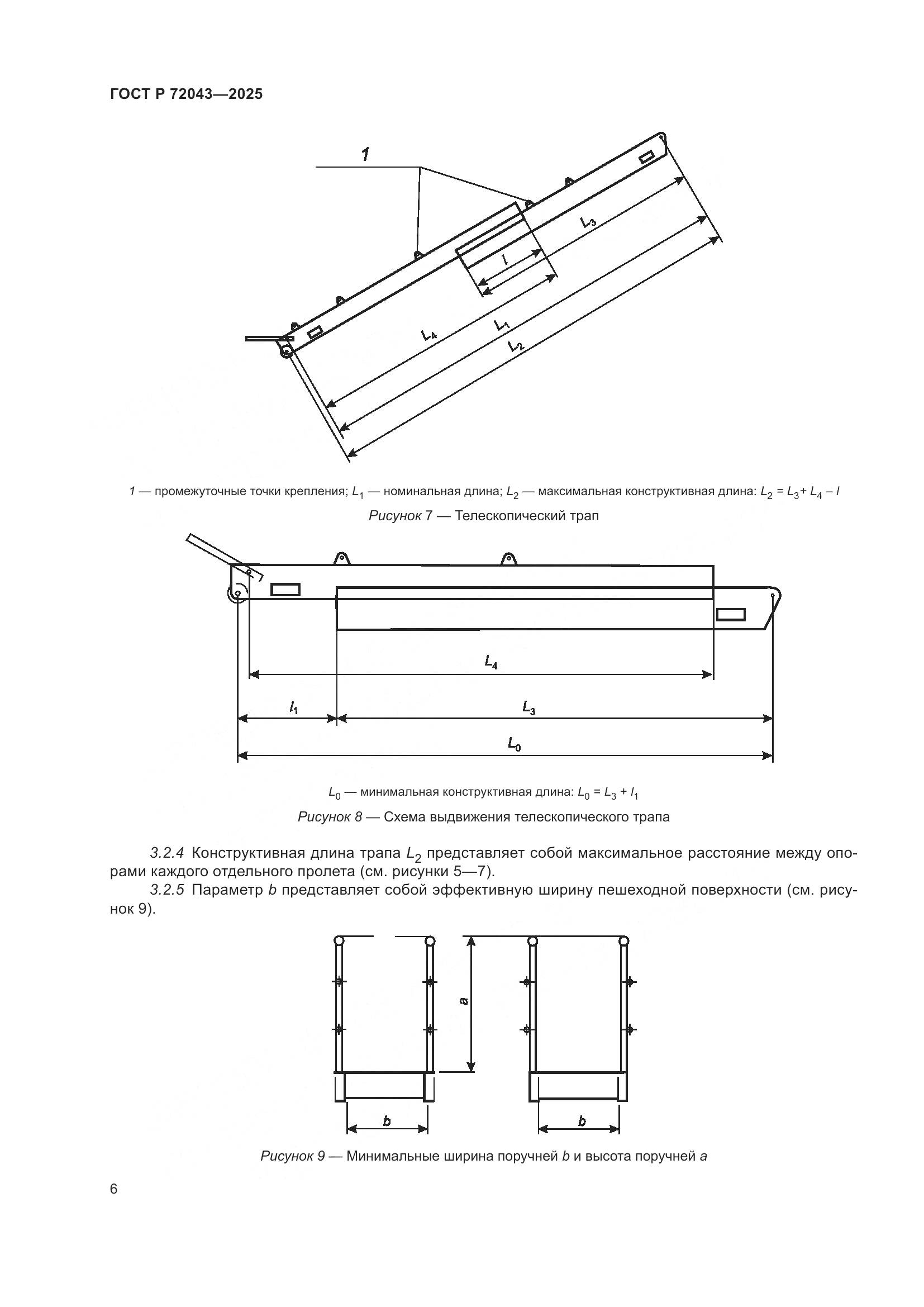 ГОСТ Р 72043—2025

1

$L_3$

$l$

$L_4$

$L_1$

$L_2$

1 — промежуточные точки крепления; $L_1$ — номинальная длина; $L_2$ — максимальная конструктивная длина: $L_2 = L_3 + L_4 - l$

Рисунок 7 — Телескопический трап

$L_4$

$l_1$

$L_3$

$L_0$

$L_0$ — минимальная конструктивная длина: $L_0 = L_3 + l_1$

Рисунок 8 — Схема выдвижения телескопического трапа

3.2.4 Конструктивная длина трапа $L_2$ представляет собой максимальное расстояние между опорами каждого отдельного пролета (см. рисунки 5—7).

3.2.5 Параметр $b$ представляет собой эффективную ширину пешеходной поверхности (см. рисунок 9).

$a$

$b$

$b$

Рисунок 9 — Минимальные ширина поручней $b$ и высота поручней $a$

6