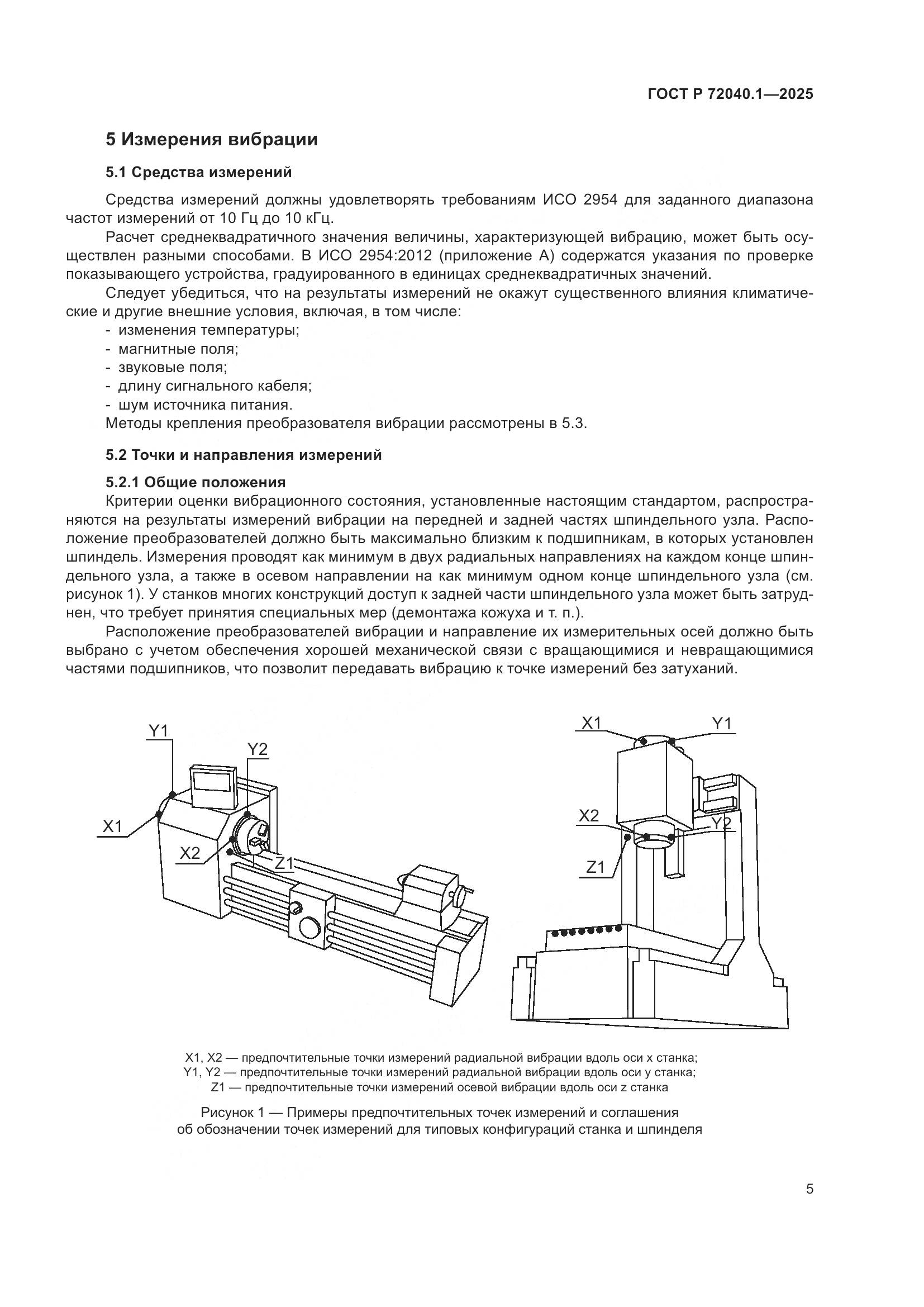 ГОСТ Р 72040.1—2025

5 Измерения вибрации

5.1 Средства измерений

Средства измерений должны удовлетворять требованиям ИСО 2954 для заданного диапазона частот измерений от 10 Гц до 10 кГц.

Расчет среднеквадратичного значения величины, характеризующей вибрацию, может быть осуществлен разными способами. В ИСО 2954:2012 (приложение А) содержатся указания по проверке показывающего устройства, градуированного в единицах среднеквадратичных значений.

Следует убедиться, что на результаты измерений не окажут существенного влияния климатические и другие внешние условия, включая, в том числе:
- изменения температуры;
- магнитные поля;
- звуковые поля;
- длину сигнального кабеля;
- шум источника питания.
Методы крепления преобразователя вибрации рассмотрены в 5.3.

5.2 Точки и направления измерений

5.2.1 Общие положения

Критерии оценки вибрационного состояния, установленные настоящим стандартом, распространяются на результаты измерений вибрации на передней и задней частях шпиндельного узла. Расположение преобразователей должно быть максимально близким к подшипникам, в которых установлен шпиндель. Измерения проводят как минимум в двух радиальных направлениях на каждом конце шпиндельного узла, а также в осевом направлении на как минимум одном конце шпиндельного узла (см. рисунок 1). У станков многих конструкций доступ к задней части шпиндельного узла может быть затруднен, что требует принятия специальных мер (демонтажа кожуха и т. п.).

Расположение преобразователей вибрации и направление их измерительных осей должно быть выбрано с учетом обеспечения хорошей механической связи с вращающимися и невращающимися частями подшипников, что позволит передавать вибрацию к точке измерений без затуханий.

Y1
Y2
X1
X2
Z1

X1
Y1
X2
Y2
Z1

X1, X2 — предпочтительные точки измерений радиальной вибрации вдоль оси x станка;
Y1, Y2 — предпочтительные точки измерений радиальной вибрации вдоль оси y станка;
Z1 — предпочтительные точки измерений осевой вибрации вдоль оси z станка

Рисунок 1 — Примеры предпочтительных точек измерений и соглашения об обозначении точек измерений для типовых конфигураций станка и шпинделя

5