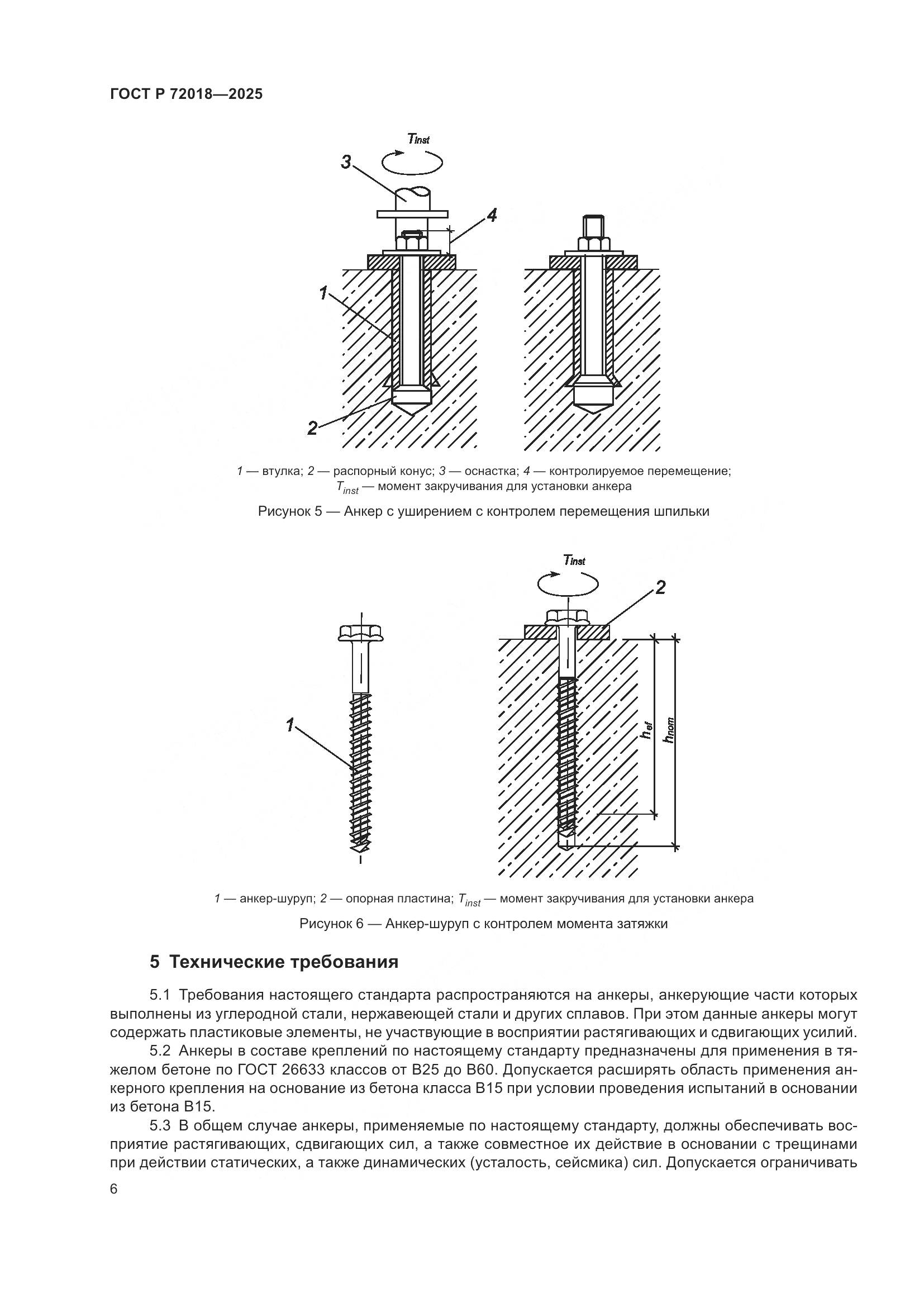 ГОСТ Р 72018—2025

$T_{inst}$

3

4

1

2

1 — втулка; 2 — распорный конус; 3 — оснастка; 4 — контролируемое перемещение; $T_{inst}$ — момент закручивания для установки анкера

Рисунок 5 — Анкер с уширением с контролем перемещения шпильки

$T_{inst}$

2

1

$h_{ef}$

$h_{nom}$

1 — анкер-шуруп; 2 — опорная пластина; $T_{inst}$ — момент закручивания для установки анкера

Рисунок 6 — Анкер-шуруп с контролем момента затяжки

5 Технические требования

5.1 Требования настоящего стандарта распространяются на анкеры, анкерующие части которых выполнены из углеродной стали, нержавеющей стали и других сплавов. При этом данные анкеры могут содержать пластиковые элементы, не участвующие в восприятии растягивающих и сдвигающих усилий.

5.2 Анкеры в составе креплений по настоящему стандарту предназначены для применения в тяжелом бетоне по ГОСТ 26633 классов от В25 до В60. Допускается расширять область применения анкерного крепления на основание из бетона класса В15 при условии проведения испытаний в основании из бетона В15.

5.3 В общем случае анкеры, применяемые по настоящему стандарту, должны обеспечивать восприятие растягивающих, сдвигающих сил, а также совместное их действие в основании с трещинами при действии статических, а также динамических (усталость, сейсмика) сил. Допускается ограничивать

6