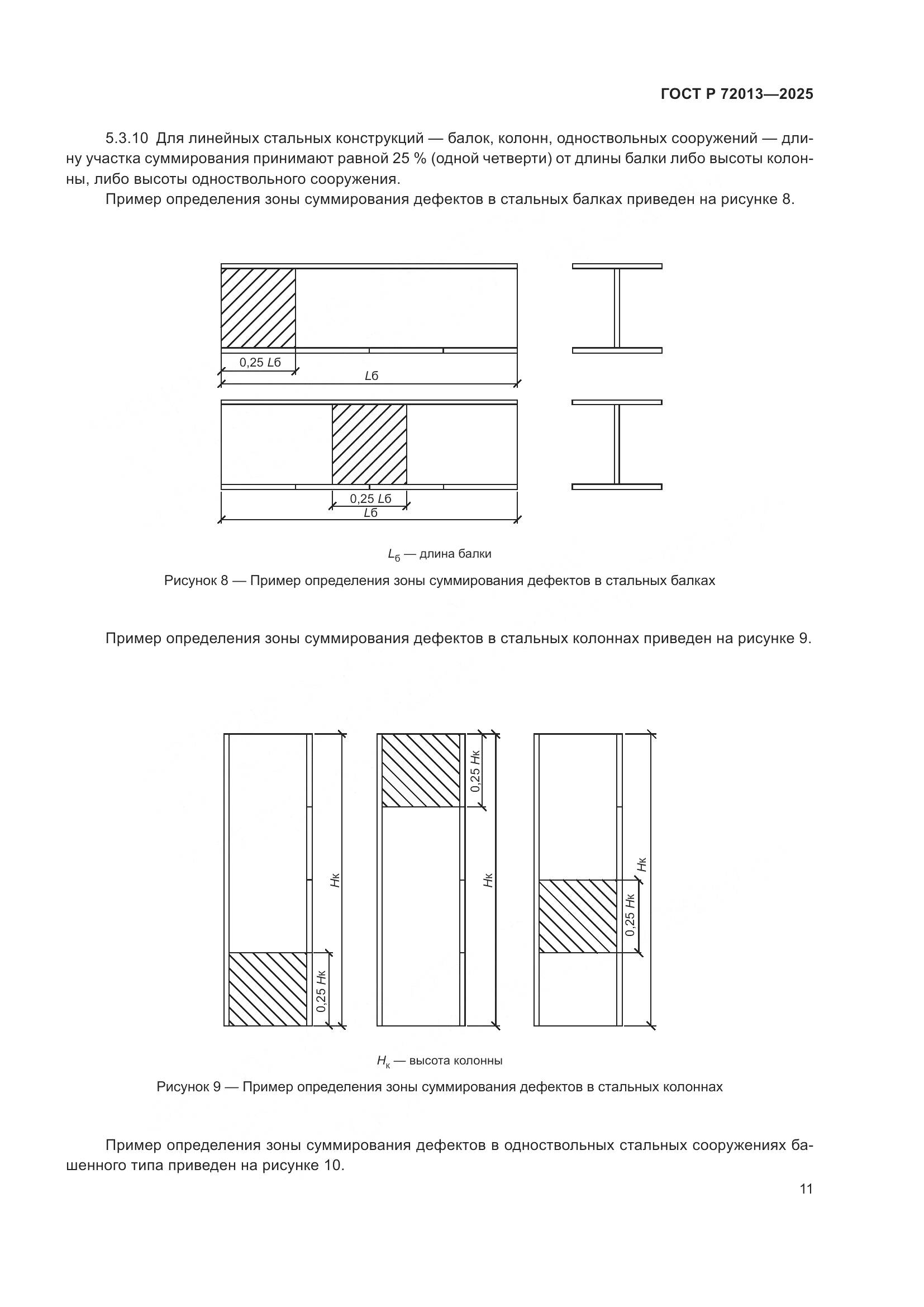 ГОСТ Р 72013—2025

5.3.10 Для линейных стальных конструкций — балок, колонн, одноствольных сооружений — длину участка суммирования принимают равной 25 % (одной четверти) от длины балки либо высоты колонны, либо высоты одноствольного сооружения.

Пример определения зоны суммирования дефектов в стальных балках приведен на рисунке 8.

0,25 Lб
Lб
0,25 Lб
Lб

$L_б$ — длина балки

Рисунок 8 — Пример определения зоны суммирования дефектов в стальных балках

Пример определения зоны суммирования дефектов в стальных колоннах приведен на рисунке 9.

Hк
0,25 Hк
0,25 Hк
Hк
Hк
0,25 Hк

$H_к$ — высота колонны

Рисунок 9 — Пример определения зоны суммирования дефектов в стальных колоннах

Пример определения зоны суммирования дефектов в одноствольных стальных сооружениях башенного типа приведен на рисунке 10.

11