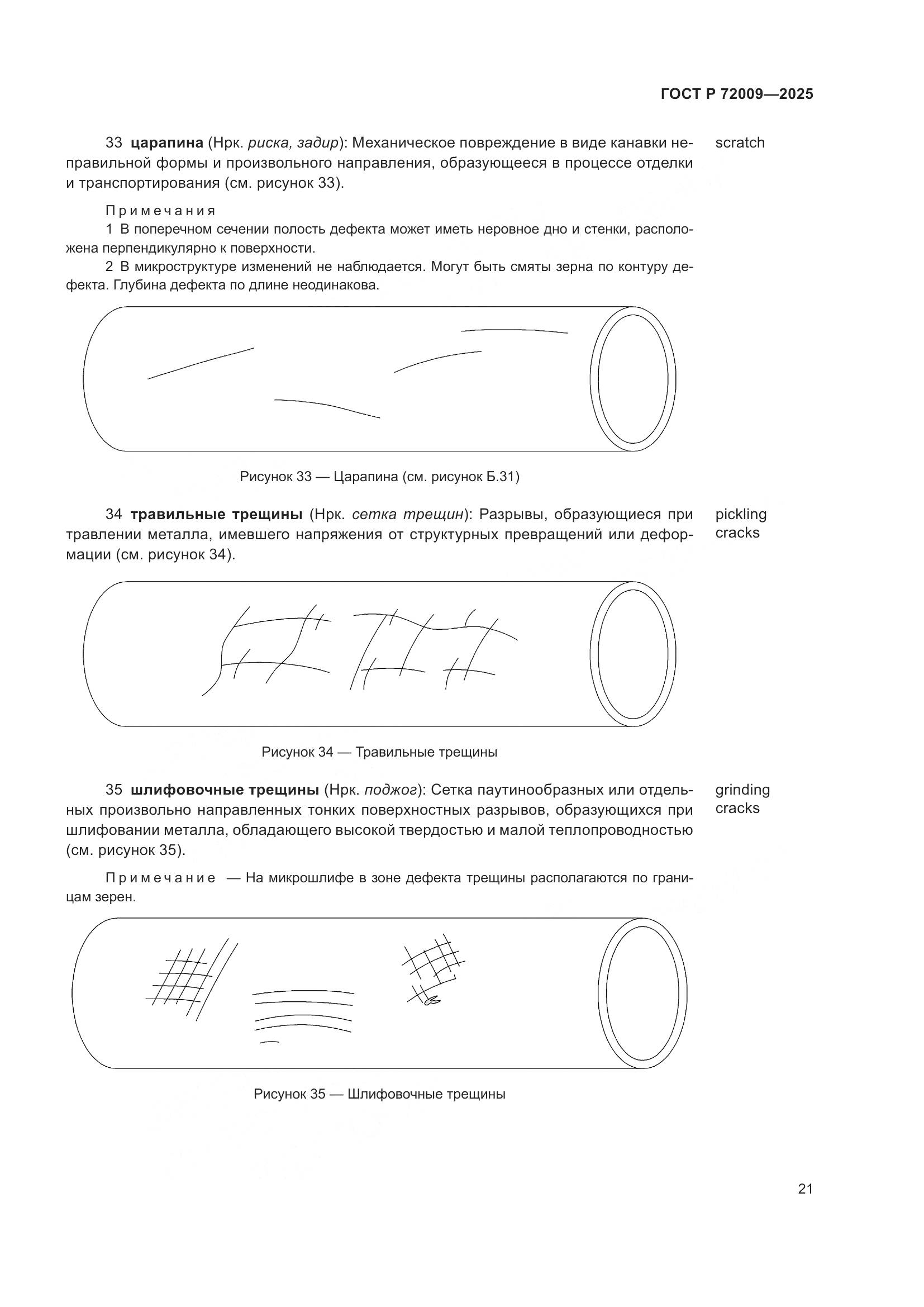 ГОСТ Р 72009—2025

33 царапина (Нрк. риска, задир): Механическое повреждение в виде канавки неправильной формы и произвольного направления, образующееся в процессе отделки и транспортирования (см. рисунок 33).

scratch

Примечания

1 В поперечном сечении полость дефекта может иметь неровное дно и стенки, расположена перпендикулярно к поверхности.

2 В микроструктуре изменений не наблюдается. Могут быть смяты зерна по контуру дефекта. Глубина дефекта по длине неодинакова.

Рисунок 33 — Царапина (см. рисунок Б.31)

34 травильные трещины (Нрк. сетка трещин): Разрывы, образующиеся при травлении металла, имевшего напряжения от структурных превращений или деформации (см. рисунок 34).

pickling cracks

Рисунок 34 — Травильные трещины

35 шлифовочные трещины (Нрк. поджог): Сетка паутинообразных или отдельных произвольно направленных тонких поверхностных разрывов, образующихся при шлифовании металла, обладающего высокой твердостью и малой теплопроводностью (см. рисунок 35).

grinding cracks

Примечание — На микрошлифе в зоне дефекта трещины располагаются по границам зерен.

Рисунок 35 — Шлифовочные трещины

21