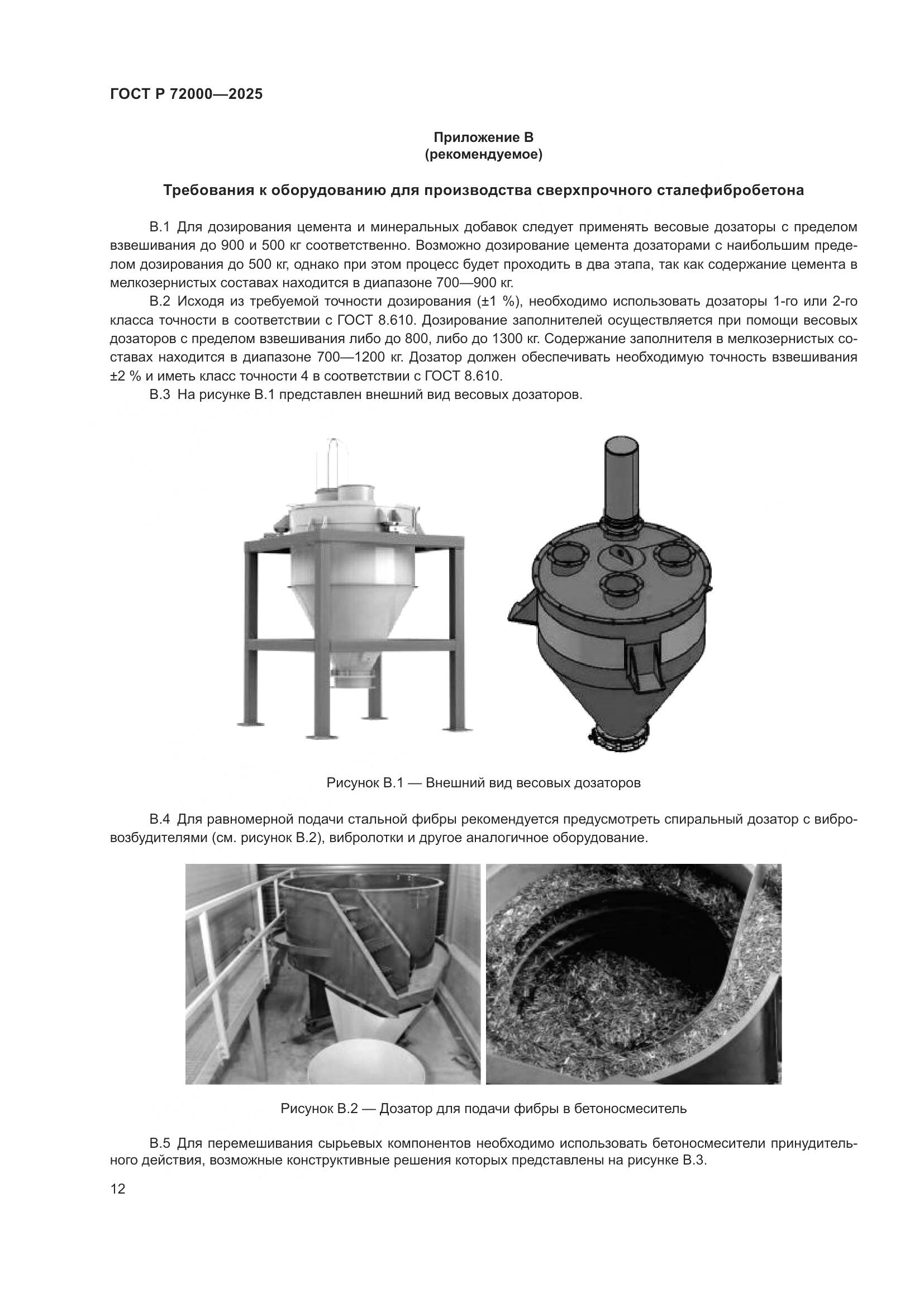 ГОСТ Р 72000—2025

Приложение В
(рекомендуемое)

Требования к оборудованию для производства сверхпрочного сталефибробетона

В.1 Для дозирования цемента и минеральных добавок следует применять весовые дозаторы с пределом взвешивания до 900 и 500 кг соответственно. Возможно дозирование цемента дозаторами с наибольшим пределом дозирования до 500 кг, однако при этом процесс будет проходить в два этапа, так как содержание цемента в мелкозернистых составах находится в диапазоне 700—900 кг.

В.2 Исходя из требуемой точности дозирования (±1 %), необходимо использовать дозаторы 1-го или 2-го класса точности в соответствии с ГОСТ 8.610. Дозирование заполнителей осуществляется при помощи весовых дозаторов с пределом взвешивания либо до 800, либо до 1300 кг. Содержание заполнителя в мелкозернистых составах находится в диапазоне 700—1200 кг. Дозатор должен обеспечивать необходимую точность взвешивания ±2 % и иметь класс точности 4 в соответствии с ГОСТ 8.610.

В.3 На рисунке В.1 представлен внешний вид весовых дозаторов.

Рисунок В.1 — Внешний вид весовых дозаторов

В.4 Для равномерной подачи стальной фибры рекомендуется предусмотреть спиральный дозатор с вибровозбудителями (см. рисунок В.2), вибролотки и другое аналогичное оборудование.

Рисунок В.2 — Дозатор для подачи фибры в бетоносмеситель

В.5 Для перемешивания сырьевых компонентов необходимо использовать бетоносмесители принудительного действия, возможные конструктивные решения которых представлены на рисунке В.3.

12