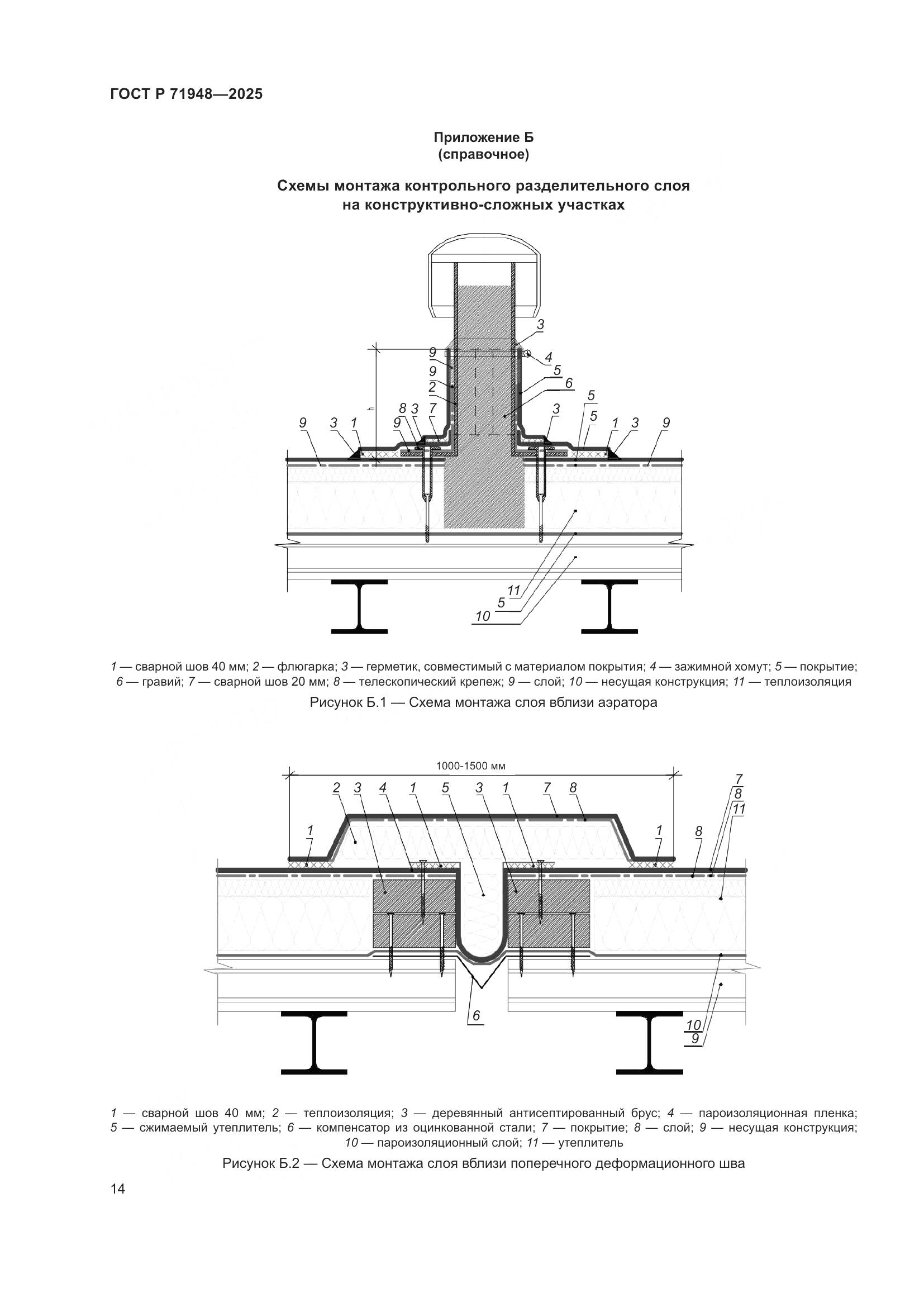 ГОСТ Р 71948—2025

Приложение Б
(справочное)

Схемы монтажа контрольного разделительного слоя на конструктивно-сложных участках

3
9
4
9
5
2
6
5
h
8 3
7
3
5
9
3
1
9
1
3
9
11
5
10

1 — сварной шов 40 мм; 2 — флюгарка; 3 — герметик, совместимый с материалом покрытия; 4 — зажимной хомут; 5 — покрытие; 6 — гравий; 7 — сварной шов 20 мм; 8 — телескопический крепеж; 9 — слой; 10 — несущая конструкция; 11 — теплоизоляция

Рисунок Б.1 — Схема монтажа слоя вблизи аэратора

1000-1500 мм
2 3 4 1 5 3 1 7 8
7
8
11
1
1
8
6
10
9

1 — сварной шов 40 мм; 2 — теплоизоляция; 3 — деревянный антисептированный брус; 4 — пароизоляционная пленка; 5 — сжимаемый утеплитель; 6 — компенсатор из оцинкованной стали; 7 — покрытие; 8 — слой; 9 — несущая конструкция; 10 — пароизоляционный слой; 11 — утеплитель

Рисунок Б.2 — Схема монтажа слоя вблизи поперечного деформационного шва

14