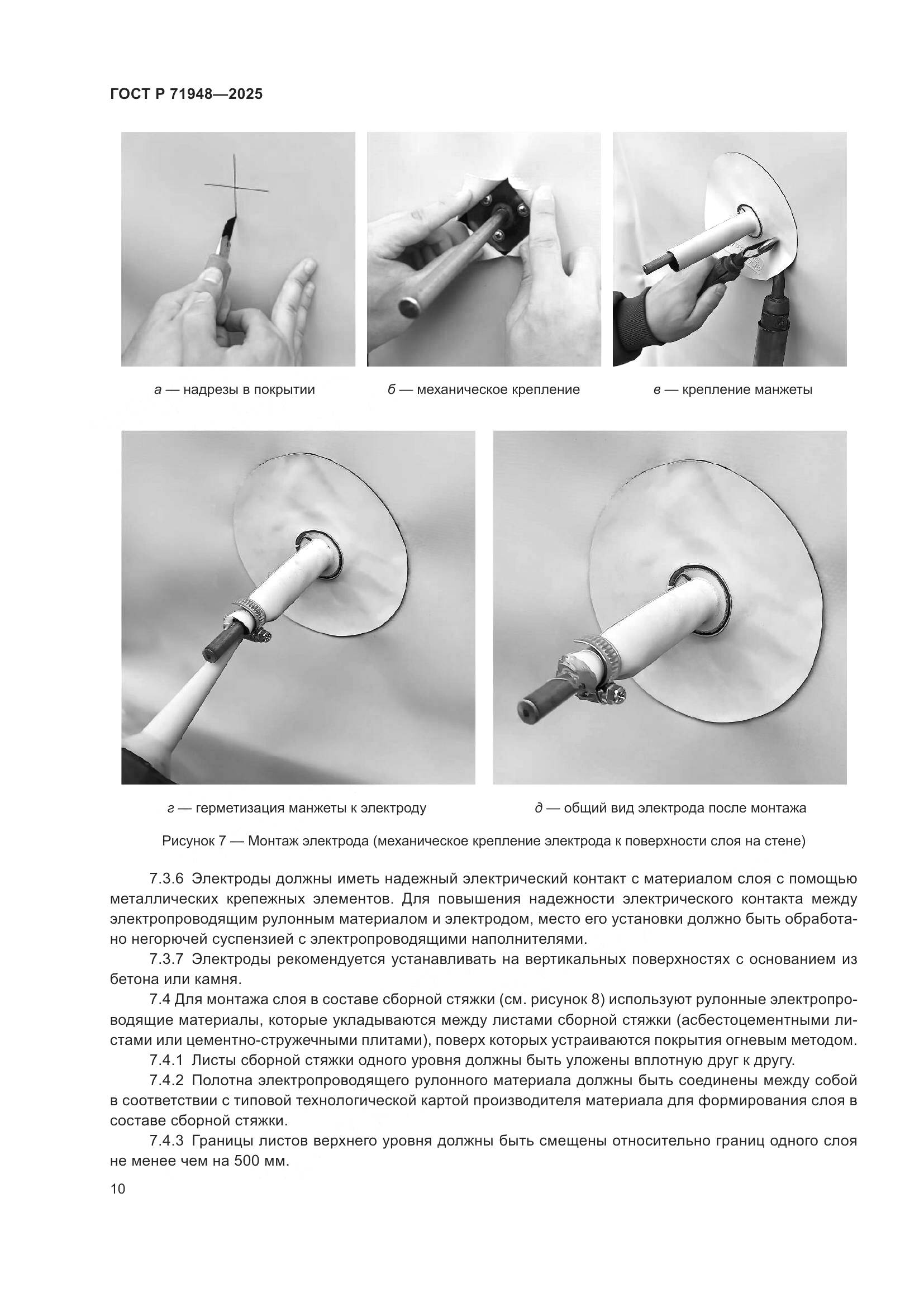 ГОСТ Р 71948—2025

а — надрезы в покрытии

б — механическое крепление

в — крепление манжеты

г — герметизация манжеты к электроду

д — общий вид электрода после монтажа

Рисунок 7 — Монтаж электрода (механическое крепление электрода к поверхности слоя на стене)

7.3.6 Электроды должны иметь надежный электрический контакт с материалом слоя с помощью металлических крепежных элементов. Для повышения надежности электрического контакта между электропроводящим рулонным материалом и электродом, место его установки должно быть обработано негорючей суспензией с электропроводящими наполнителями.

7.3.7 Электроды рекомендуется устанавливать на вертикальных поверхностях с основанием из бетона или камня.

7.4 Для монтажа слоя в составе сборной стяжки (см. рисунок 8) используют рулонные электропроводящие материалы, которые укладываются между листами сборной стяжки (асбестоцементными листами или цементно-стружечными плитами), поверх которых устраиваются покрытия огневым методом.

7.4.1 Листы сборной стяжки одного уровня должны быть уложены вплотную друг к другу.

7.4.2 Полотна электропроводящего рулонного материала должны быть соединены между собой в соответствии с типовой технологической картой производителя материала для формирования слоя в составе сборной стяжки.

7.4.3 Границы листов верхнего уровня должны быть смещены относительно границ одного слоя не менее чем на 500 мм.

10