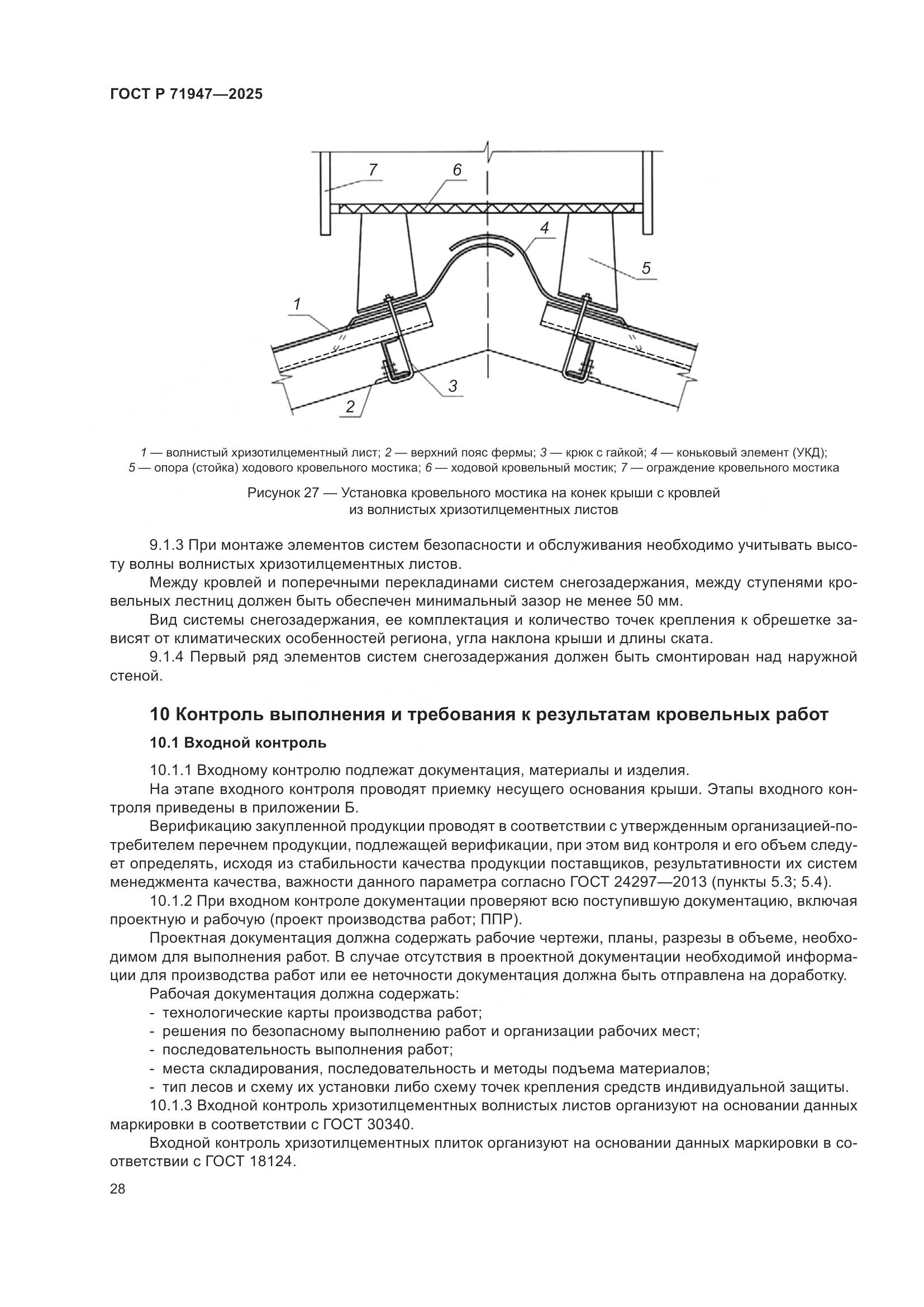 ГОСТ Р 71947—2025

7
6
4
5
1
3
2

1 — волнистый хризотилцементный лист; 2 — верхний пояс фермы; 3 — крюк с гайкой; 4 — коньковый элемент (УКД); 5 — опора (стойка) ходового кровельного мостика; 6 — ходовой кровельный мостик; 7 — ограждение кровельного мостика

Рисунок 27 — Установка кровельного мостика на конек крыши с кровлей из волнистых хризотилцементных листов

9.1.3 При монтаже элементов систем безопасности и обслуживания необходимо учитывать высоту волны волнистых хризотилцементных листов.

Между кровлей и поперечными перекладинами систем снегозадержания, между ступенями кровельных лестниц должен быть обеспечен минимальный зазор не менее 50 мм.

Вид системы снегозадержания, ее комплектация и количество точек крепления к обрешетке зависят от климатических особенностей региона, угла наклона крыши и длины ската.

9.1.4 Первый ряд элементов систем снегозадержания должен быть смонтирован над наружной стеной.

10 Контроль выполнения и требования к результатам кровельных работ

10.1 Входной контроль

10.1.1 Входному контролю подлежат документация, материалы и изделия.

На этапе входного контроля проводят приемку несущего основания крыши. Этапы входного контроля приведены в приложении Б.

Верификацию закупленной продукции проводят в соответствии с утвержденным организацией-потребителем перечнем продукции, подлежащей верификации, при этом вид контроля и его объем следует определять, исходя из стабильности качества продукции поставщиков, результативности их систем менеджмента качества, важности данного параметра согласно ГОСТ 24297—2013 (пункты 5.3; 5.4).

10.1.2 При входном контроле документации проверяют всю поступившую документацию, включая проектную и рабочую (проект производства работ; ППР).

Проектная документация должна содержать рабочие чертежи, планы, разрезы в объеме, необходимом для выполнения работ. В случае отсутствия в проектной документации необходимой информации для производства работ или ее неточности документация должна быть отправлена на доработку.

Рабочая документация должна содержать:
- технологические карты производства работ;
- решения по безопасному выполнению работ и организации рабочих мест;
- последовательность выполнения работ;
- места складирования, последовательность и методы подъема материалов;
- тип лесов и схему их установки либо схему точек крепления средств индивидуальной защиты.

10.1.3 Входной контроль хризотилцементных волнистых листов организуют на основании данных маркировки в соответствии с ГОСТ 30340.

Входной контроль хризотилцементных плиток организуют на основании данных маркировки в соответствии с ГОСТ 18124.

28