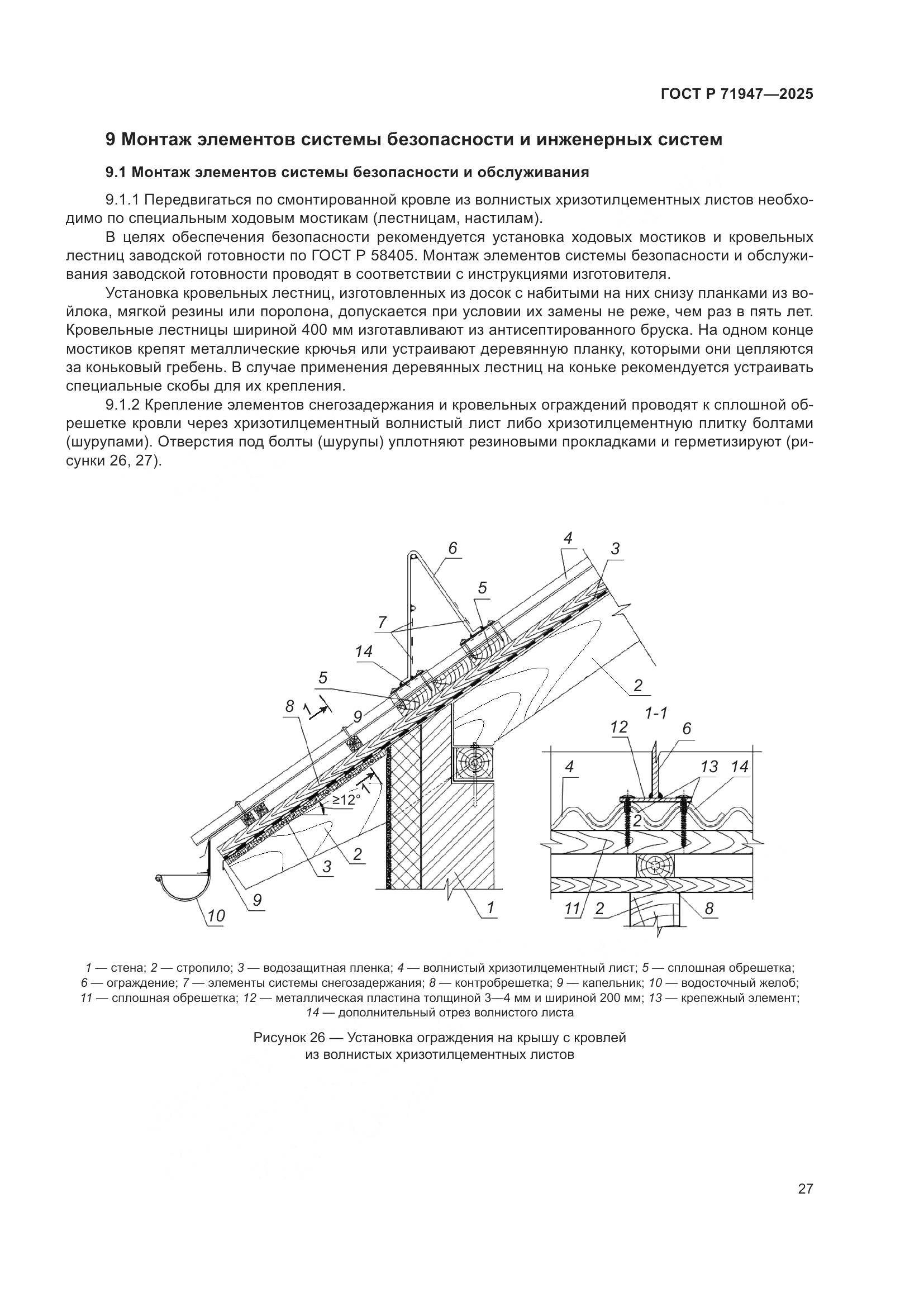 ГОСТ Р 71947—2025

9 Монтаж элементов системы безопасности и инженерных систем

9.1 Монтаж элементов системы безопасности и обслуживания

9.1.1 Передвигаться по смонтированной кровле из волнистых хризотилцементных листов необходимо по специальным ходовым мостикам (лестницам, настилам).

В целях обеспечения безопасности рекомендуется установка ходовых мостиков и кровельных лестниц заводской готовности по ГОСТ Р 58405. Монтаж элементов системы безопасности и обслуживания заводской готовности проводят в соответствии с инструкциями изготовителя.

Установка кровельных лестниц, изготовленных из досок с набитыми на них снизу планками из войлока, мягкой резины или поролона, допускается при условии их замены не реже, чем раз в пять лет. Кровельные лестницы шириной 400 мм изготавливают из антисептированного бруска. На одном конце мостиков крепят металлические крючья или устраивают деревянную планку, которыми они цепляются за коньковый гребень. В случае применения деревянных лестниц на коньке рекомендуется устраивать специальные скобы для их крепления.

9.1.2 Крепление элементов снегозадержания и кровельных ограждений проводят к сплошной обрешетке кровли через хризотилцементный волнистый лист либо хризотилцементную плитку болтами (шурупами). Отверстия под болты (шурупы) уплотняют резиновыми прокладками и герметизируют (рисунки 26, 27).

6 4 3 5 7 14 5 2 8 1 9 ≥12° 3 2 9 10 1

1-1
12 6 4 13 14 2 11 2 8

1 — стена; 2 — стропило; 3 — водозащитная пленка; 4 — волнистый хризотилцементный лист; 5 — сплошная обрешетка; 6 — ограждение; 7 — элементы системы снегозадержания; 8 — контробрешетка; 9 — капельник; 10 — водосточный желоб; 11 — сплошная обрешетка; 12 — металлическая пластина толщиной 3—4 мм и шириной 200 мм; 13 — крепежный элемент; 14 — дополнительный отрез волнистого листа

Рисунок 26 — Установка ограждения на крышу с кровлей из волнистых хризотилцементных листов

27