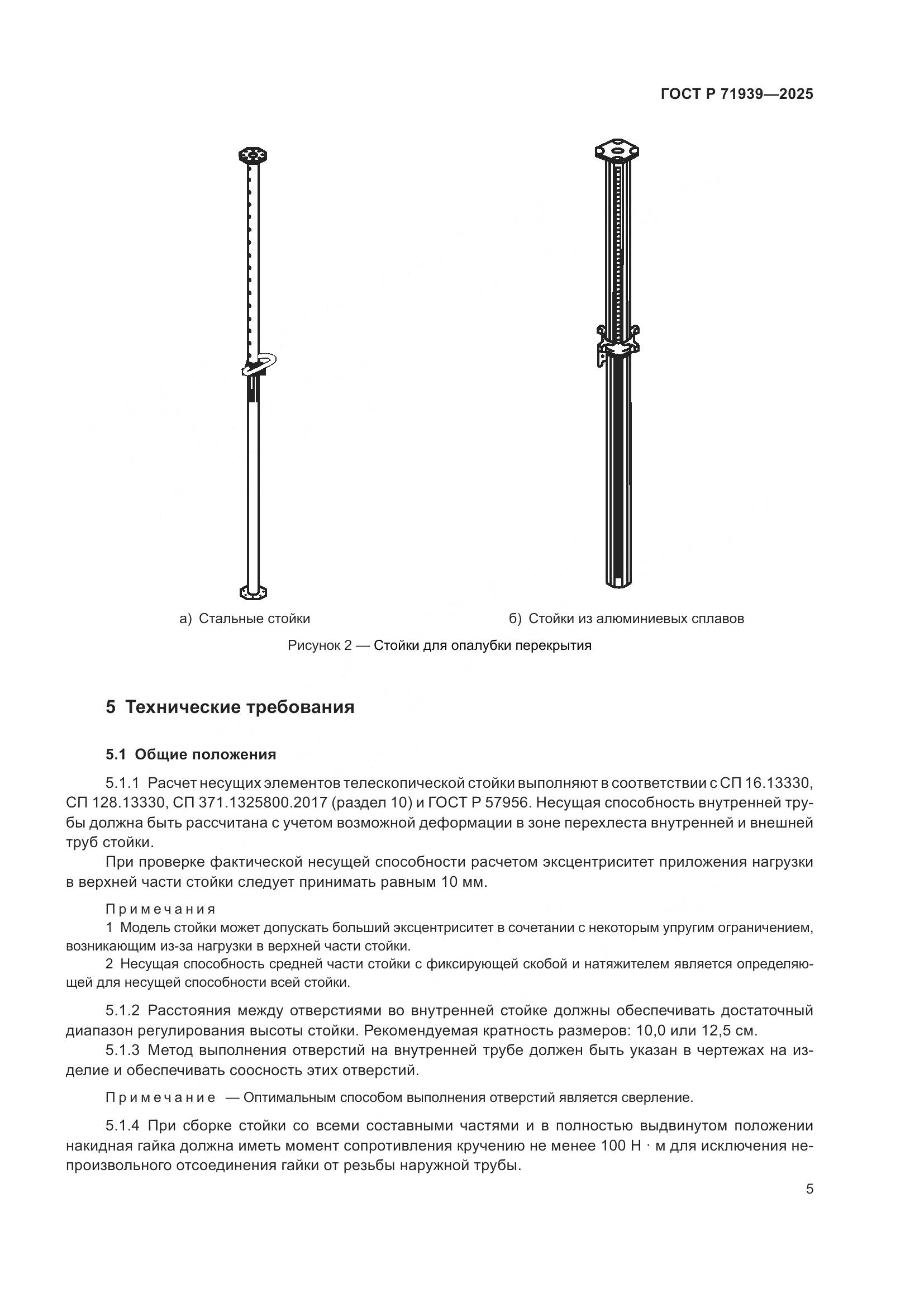 ГОСТ Р 71939—2025

а) Стальные стойки

б) Стойки из алюминиевых сплавов

Рисунок 2 — Стойки для опалубки перекрытия

5 Технические требования

5.1 Общие положения

5.1.1 Расчет несущих элементов телескопической стойки выполняют в соответствии с СП 16.13330, СП 128.13330, СП 371.1325800.2017 (раздел 10) и ГОСТ Р 57956. Несущая способность внутренней трубы должна быть рассчитана с учетом возможной деформации в зоне перехлеста внутренней и внешней труб стойки.

При проверке фактической несущей способности расчетом эксцентриситет приложения нагрузки в верхней части стойки следует принимать равным 10 мм.

Примечания

1 Модель стойки может допускать больший эксцентриситет в сочетании с некоторым упругим ограничением, возникающим из-за нагрузки в верхней части стойки.

2 Несущая способность средней части стойки с фиксирующей скобой и натяжителем является определяющей для несущей способности всей стойки.

5.1.2 Расстояния между отверстиями во внутренней стойке должны обеспечивать достаточный диапазон регулирования высоты стойки. Рекомендуемая кратность размеров: 10,0 или 12,5 см.

5.1.3 Метод выполнения отверстий на внутренней трубе должен быть указан в чертежах на изделие и обеспечивать соосность этих отверстий.

Примечание — Оптимальным способом выполнения отверстий является сверление.

5.1.4 При сборке стойки со всеми составными частями и в полностью выдвинутом положении накидная гайка должна иметь момент сопротивления кручению не менее 100 Н · м для исключения непроизвольного отсоединения гайки от резьбы наружной трубы.

5