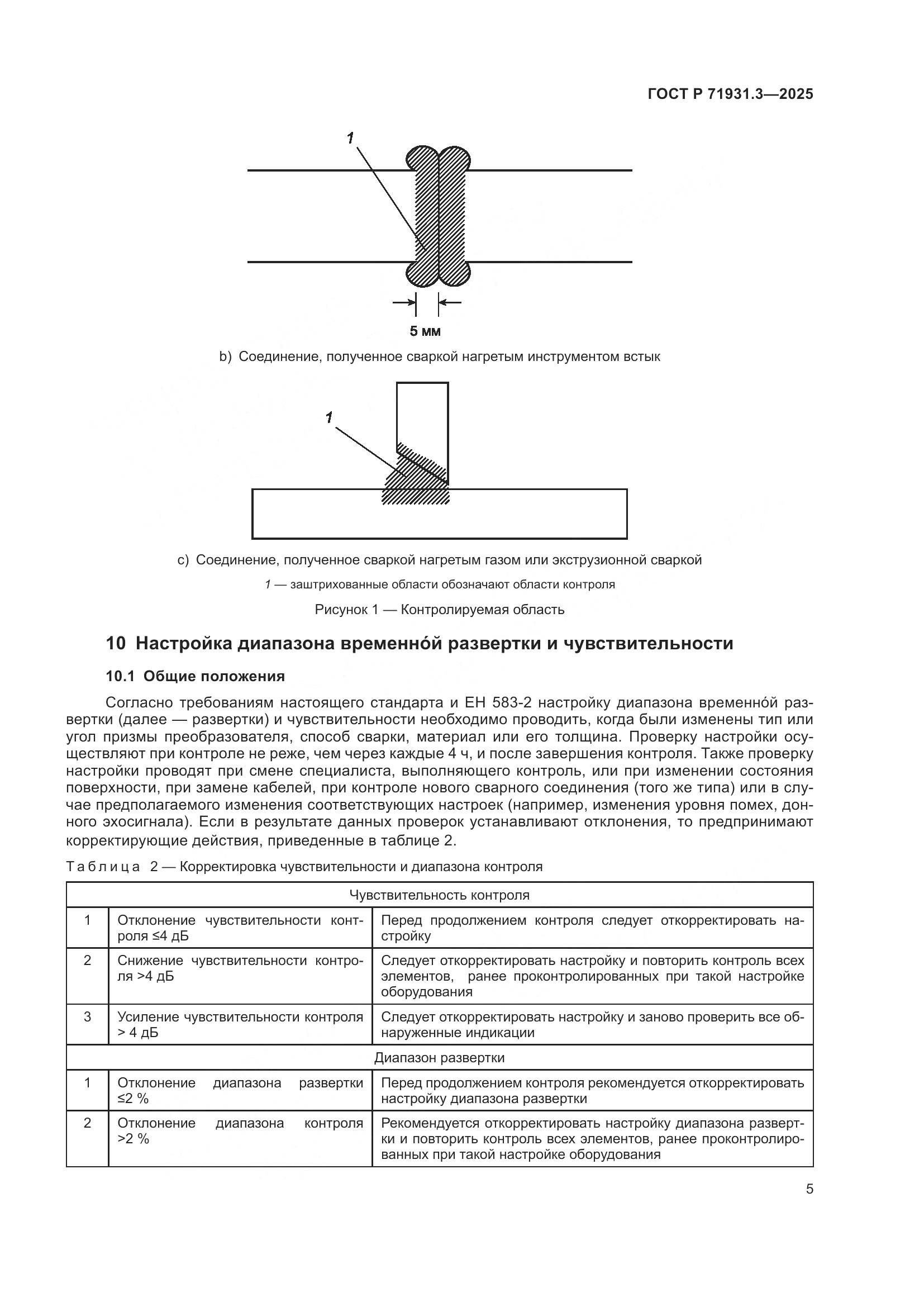 ГОСТ Р 71931.3—2025

1

5 мм

b) Соединение, полученное сваркой нагретым инструментом встык

1

c) Соединение, полученное сваркой нагретым газом или экструзионной сваркой

1 — заштрихованные области обозначают области контроля

Рисунок 1 — Контролируемая область

10 Настройка диапазона временно́й развертки и чувствительности

10.1 Общие положения

Согласно требованиям настоящего стандарта и ЕН 583-2 настройку диапазона временно́й развертки (далее — развертки) и чувствительности необходимо проводить, когда были изменены тип или угол призмы преобразователя, способ сварки, материал или его толщина. Проверку настройки осуществляют при контроле не реже, чем через каждые 4 ч, и после завершения контроля. Также проверку настройки проводят при смене специалиста, выполняющего контроль, или при изменении состояния поверхности, при замене кабелей, при контроле нового сварного соединения (того же типа) или в случае предполагаемого изменения соответствующих настроек (например, изменения уровня помех, донного эхосигнала). Если в результате данных проверок устанавливают отклонения, то предпринимают корректирующие действия, приведенные в таблице 2.

Таблица 2 — Корректировка чувствительности и диапазона контроля

| Чувствительность контроля | | |
|---|---|---|
| 1 | Отклонение чувствительности контроля ≤4 дБ | Перед продолжением контроля следует откорректировать настройку |
| 2 | Снижение чувствительности контроля >4 дБ | Следует откорректировать настройку и повторить контроль всех элементов, ранее проконтролированных при такой настройке оборудования |
| 3 | Усиление чувствительности контроля > 4 дБ | Следует откорректировать настройку и заново проверить все обнаруженные индикации |
| Диапазон развертки | | |
| 1 | Отклонение диапазона развертки ≤2 % | Перед продолжением контроля рекомендуется откорректировать настройку диапазона развертки |
| 2 | Отклонение диапазона контроля >2 % | Рекомендуется откорректировать настройку диапазона развертки и повторить контроль всех элементов, ранее проконтролированных при такой настройке оборудования |

5