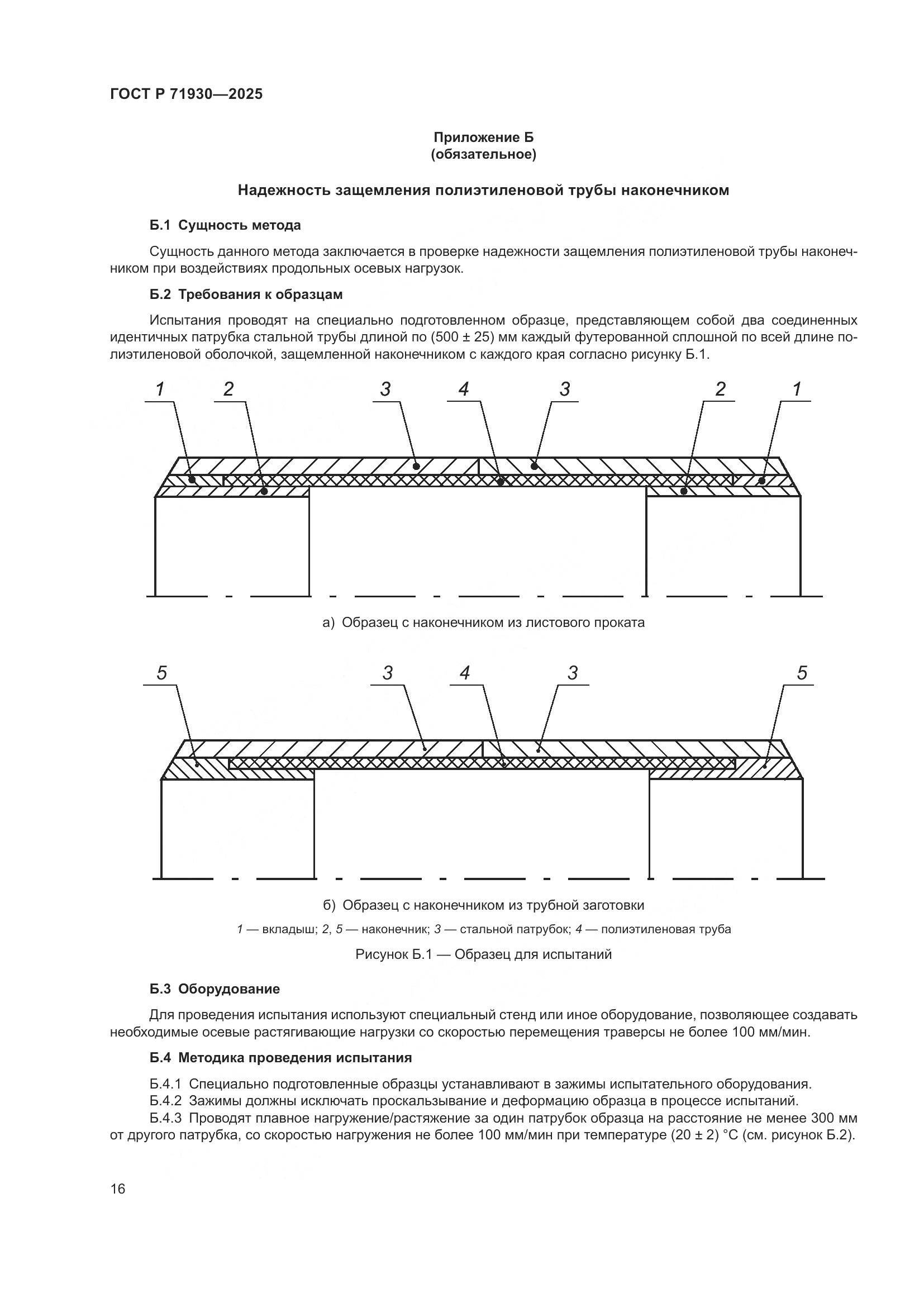 ГОСТ Р 71930—2025

Приложение Б
(обязательное)

Надежность защемления полиэтиленовой трубы наконечником

Б.1 Сущность метода

Сущность данного метода заключается в проверке надежности защемления полиэтиленовой трубы наконечником при воздействиях продольных осевых нагрузок.

Б.2 Требования к образцам

Испытания проводят на специально подготовленном образце, представляющем собой два соединенных идентичных патрубка стальной трубы длиной по (500 ± 25) мм каждый футерованной сплошной по всей длине полиэтиленовой оболочкой, защемленной наконечником с каждого края согласно рисунку Б.1.

1 2 3 4 3 2 1

а) Образец с наконечником из листового проката

5 3 4 3 5

б) Образец с наконечником из трубной заготовки

1 — вкладыш; 2, 5 — наконечник; 3 — стальной патрубок; 4 — полиэтиленовая труба

Рисунок Б.1 — Образец для испытаний

Б.3 Оборудование

Для проведения испытания используют специальный стенд или иное оборудование, позволяющее создавать необходимые осевые растягивающие нагрузки со скоростью перемещения траверсы не более 100 мм/мин.

Б.4 Методика проведения испытания

Б.4.1 Специально подготовленные образцы устанавливают в зажимы испытательного оборудования.
Б.4.2 Зажимы должны исключать проскальзывание и деформацию образца в процессе испытаний.
Б.4.3 Проводят плавное нагружение/растяжение за один патрубок образца на расстояние не менее 300 мм от другого патрубка, со скоростью нагружения не более 100 мм/мин при температуре (20 ± 2) °С (см. рисунок Б.2).

16