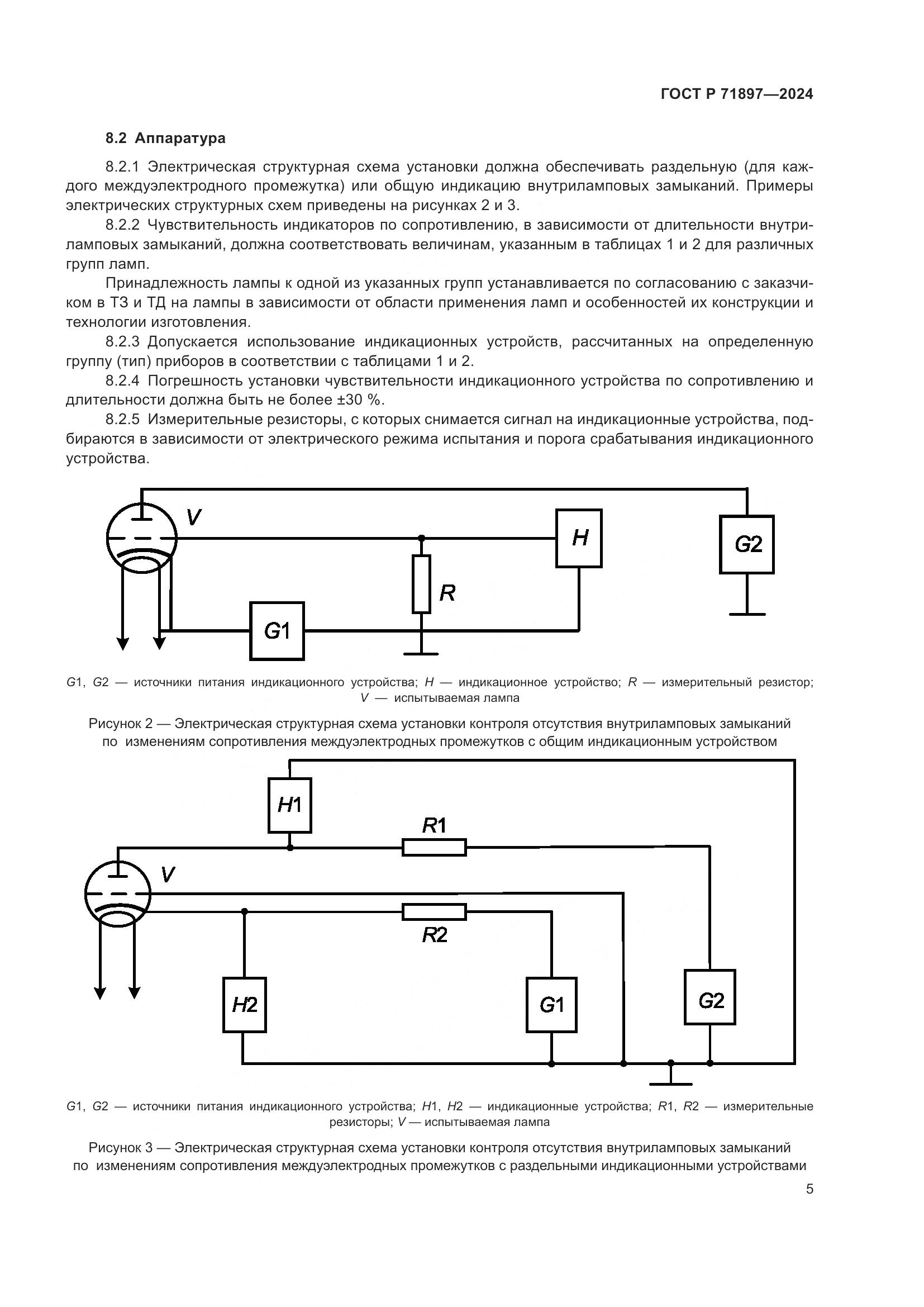 ГОСТ Р 71897—2024

8.2 Аппаратура

8.2.1 Электрическая структурная схема установки должна обеспечивать раздельную (для каждого междуэлектродного промежутка) или общую индикацию внутриламповых замыканий. Примеры электрических структурных схем приведены на рисунках 2 и 3.

8.2.2 Чувствительность индикаторов по сопротивлению, в зависимости от длительности внутриламповых замыканий, должна соответствовать величинам, указанным в таблицах 1 и 2 для различных групп ламп.

Принадлежность лампы к одной из указанных групп устанавливается по согласованию с заказчиком в ТЗ и ТД на лампы в зависимости от области применения ламп и особенностей их конструкции и технологии изготовления.

8.2.3 Допускается использование индикационных устройств, рассчитанных на определенную группу (тип) приборов в соответствии с таблицами 1 и 2.

8.2.4 Погрешность установки чувствительности индикационного устройства по сопротивлению и длительности должна быть не более ±30 %.

8.2.5 Измерительные резисторы, с которых снимается сигнал на индикационные устройства, подбираются в зависимости от электрического режима испытания и порога срабатывания индикационного устройства.

V
H
G2
R
G1

G1, G2 — источники питания индикационного устройства; H — индикационное устройство; R — измерительный резистор; V — испытываемая лампа

Рисунок 2 — Электрическая структурная схема установки контроля отсутствия внутриламповых замыканий по изменениям сопротивления междуэлектродных промежутков с общим индикационным устройством

H1
R1
V
R2
H2
G1
G2

G1, G2 — источники питания индикационного устройства; H1, H2 — индикационные устройства; R1, R2 — измерительные резисторы; V — испытываемая лампа

Рисунок 3 — Электрическая структурная схема установки контроля отсутствия внутриламповых замыканий по изменениям сопротивления междуэлектродных промежутков с раздельными индикационными устройствами

5