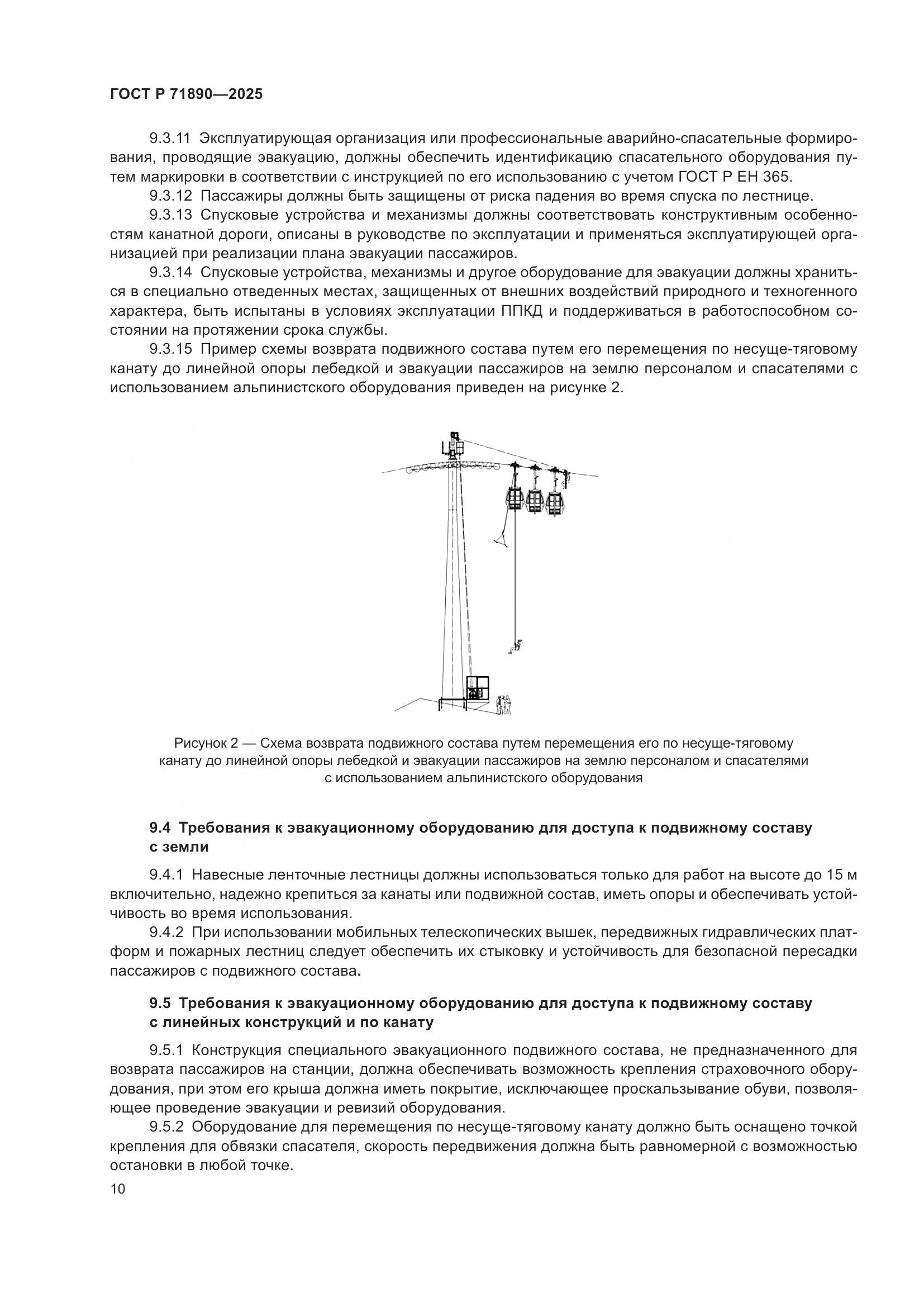 ГОСТ Р 71890—2025

9.3.11 Эксплуатирующая организация или профессиональные аварийно-спасательные формирования, проводящие эвакуацию, должны обеспечить идентификацию спасательного оборудования путем маркировки в соответствии с инструкцией по его использованию с учетом ГОСТ Р ЕН 365.

9.3.12 Пассажиры должны быть защищены от риска падения во время спуска по лестнице.

9.3.13 Спусковые устройства и механизмы должны соответствовать конструктивным особенностям канатной дороги, описаны в руководстве по эксплуатации и применяться эксплуатирующей организацией при реализации плана эвакуации пассажиров.

9.3.14 Спусковые устройства, механизмы и другое оборудование для эвакуации должны храниться в специально отведенных местах, защищенных от внешних воздействий природного и техногенного характера, быть испытаны в условиях эксплуатации ППКД и поддерживаться в работоспособном состоянии на протяжении срока службы.

9.3.15 Пример схемы возврата подвижного состава путем его перемещения по несуще-тяговому канату до линейной опоры лебедкой и эвакуации пассажиров на землю персоналом и спасателями с использованием альпинистского оборудования приведен на рисунке 2.

Рисунок 2 — Схема возврата подвижного состава путем перемещения его по несуще-тяговому канату до линейной опоры лебедкой и эвакуации пассажиров на землю персоналом и спасателями с использованием альпинистского оборудования

9.4 Требования к эвакуационному оборудованию для доступа к подвижному составу с земли

9.4.1 Навесные ленточные лестницы должны использоваться только для работ на высоте до 15 м включительно, надежно крепиться за канаты или подвижной состав, иметь опоры и обеспечивать устойчивость во время использования.

9.4.2 При использовании мобильных телескопических вышек, передвижных гидравлических платформ и пожарных лестниц следует обеспечить их стыковку и устойчивость для безопасной пересадки пассажиров с подвижного состава.

9.5 Требования к эвакуационному оборудованию для доступа к подвижному составу с линейных конструкций и по канату

9.5.1 Конструкция специального эвакуационного подвижного состава, не предназначенного для возврата пассажиров на станции, должна обеспечивать возможность крепления страховочного оборудования, при этом его крыша должна иметь покрытие, исключающее проскальзывание обуви, позволяющее проведение эвакуации и ревизий оборудования.

9.5.2 Оборудование для перемещения по несуще-тяговому канату должно быть оснащено точкой крепления для обвязки спасателя, скорость передвижения должна быть равномерной с возможностью остановки в любой точке.

10