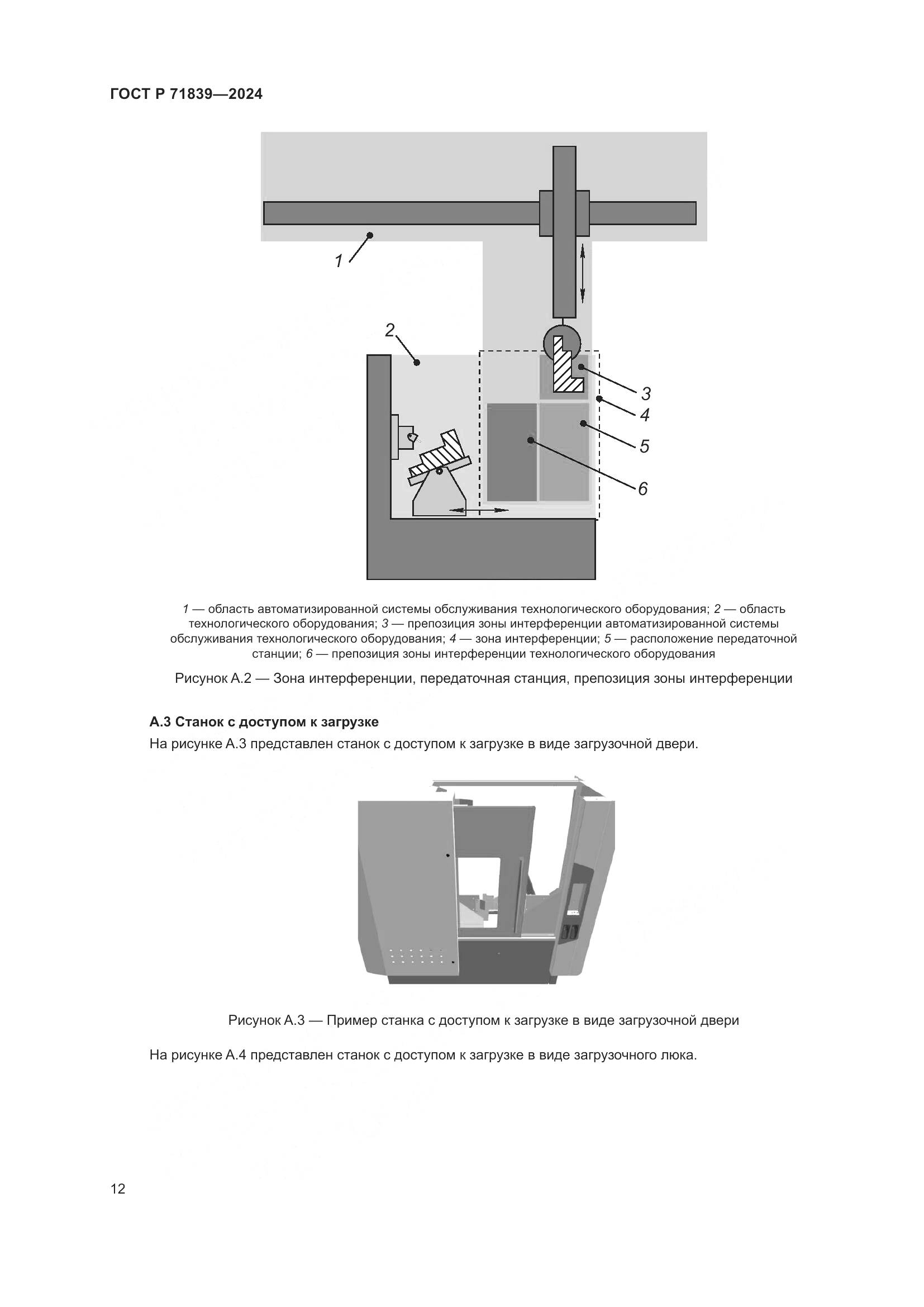 ГОСТ Р 71839—2024

1

2

3

4

5

6

1 — область автоматизированной системы обслуживания технологического оборудования; 2 — область технологического оборудования; 3 — препозиция зоны интерференции автоматизированной системы обслуживания технологического оборудования; 4 — зона интерференции; 5 — расположение передаточной станции; 6 — препозиция зоны интерференции технологического оборудования

Рисунок А.2 — Зона интерференции, передаточная станция, препозиция зоны интерференции

А.3 Станок с доступом к загрузке

На рисунке А.3 представлен станок с доступом к загрузке в виде загрузочной двери.

Рисунок А.3 — Пример станка с доступом к загрузке в виде загрузочной двери

На рисунке А.4 представлен станок с доступом к загрузке в виде загрузочного люка.

12