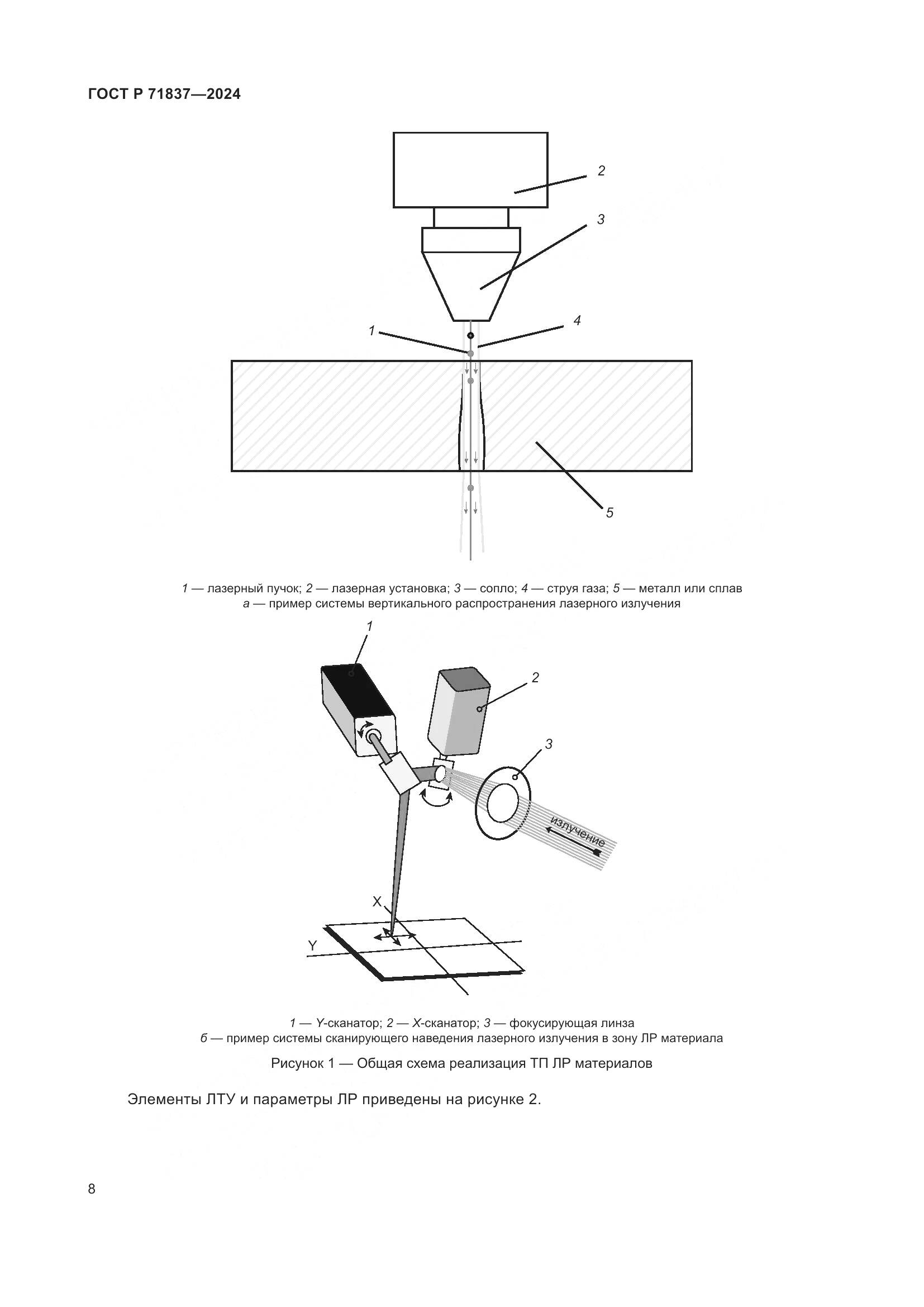 ГОСТ Р 71837—2024

2

3

1

4

5

1 — лазерный пучок; 2 — лазерная установка; 3 — сопло; 4 — струя газа; 5 — металл или сплав
а — пример системы вертикального распространения лазерного излучения

1

2

3

излучение

X

Y

1 — Y-сканатор; 2 — X-сканатор; 3 — фокусирующая линза
б — пример системы сканирующего наведения лазерного излучения в зону ЛР материала

Рисунок 1 — Общая схема реализация ТП ЛР материалов

Элементы ЛТУ и параметры ЛР приведены на рисунке 2.

8