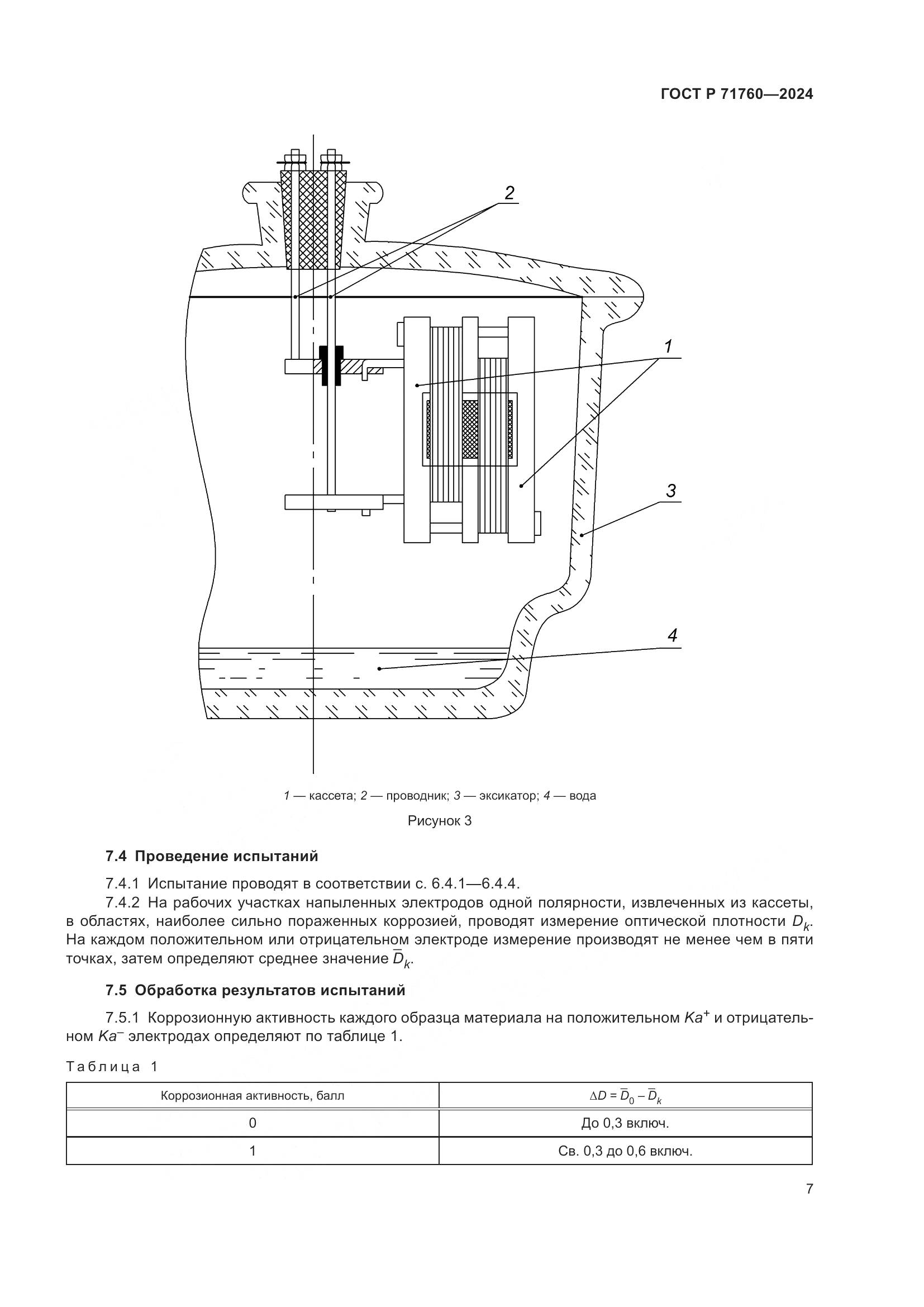 ГОСТ Р 71760—2024

2

1

3

4

1 — кассета; 2 — проводник; 3 — эксикатор; 4 — вода

Рисунок 3

7.4 Проведение испытаний

7.4.1 Испытание проводят в соответствии с. 6.4.1—6.4.4.

7.4.2 На рабочих участках напыленных электродов одной полярности, извлеченных из кассеты, в областях, наиболее сильно пораженных коррозией, проводят измерение оптической плотности $D_k$. На каждом положительном или отрицательном электроде измерение производят не менее чем в пяти точках, затем определяют среднее значение $\bar{D}_k$.

7.5 Обработка результатов испытаний

7.5.1 Коррозионную активность каждого образца материала на положительном $Ka^+$ и отрицательном $Ka^-$ электродах определяют по таблице 1.

Таблица 1

| Коррозионная активность, балл | $\Delta D = \bar{D}_0 - \bar{D}_k$ |
|---|---|
| 0 | До 0,3 включ. |
| 1 | Св. 0,3 до 0,6 включ. |

7