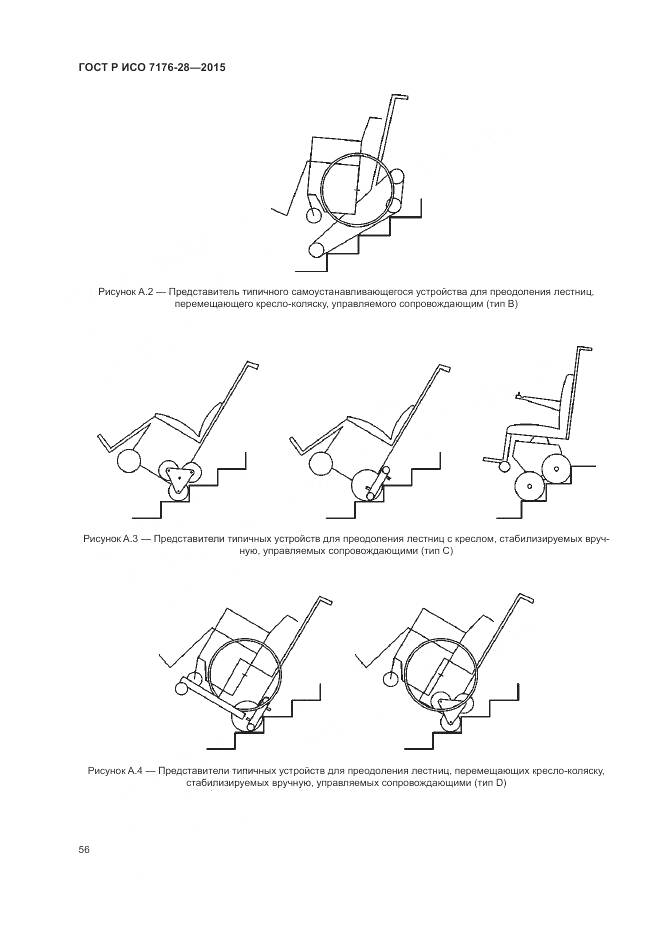 ГОСТ Р ИСО 7176-28—2015

Рисунок А.2 — Представитель типичного самоустанавливающегося устройства для преодоления лестниц, перемещающего кресло-коляску, управляемого сопровождающим (тип В)

Рисунок А.3 — Представители типичных устройств для преодоления лестниц с креслом, стабилизируемых вручную, управляемых сопровождающими (тип С)

Рисунок А.4 — Представители типичных устройств для преодоления лестниц, перемещающих кресло-коляску, стабилизируемых вручную, управляемых сопровождающими (тип D)

56