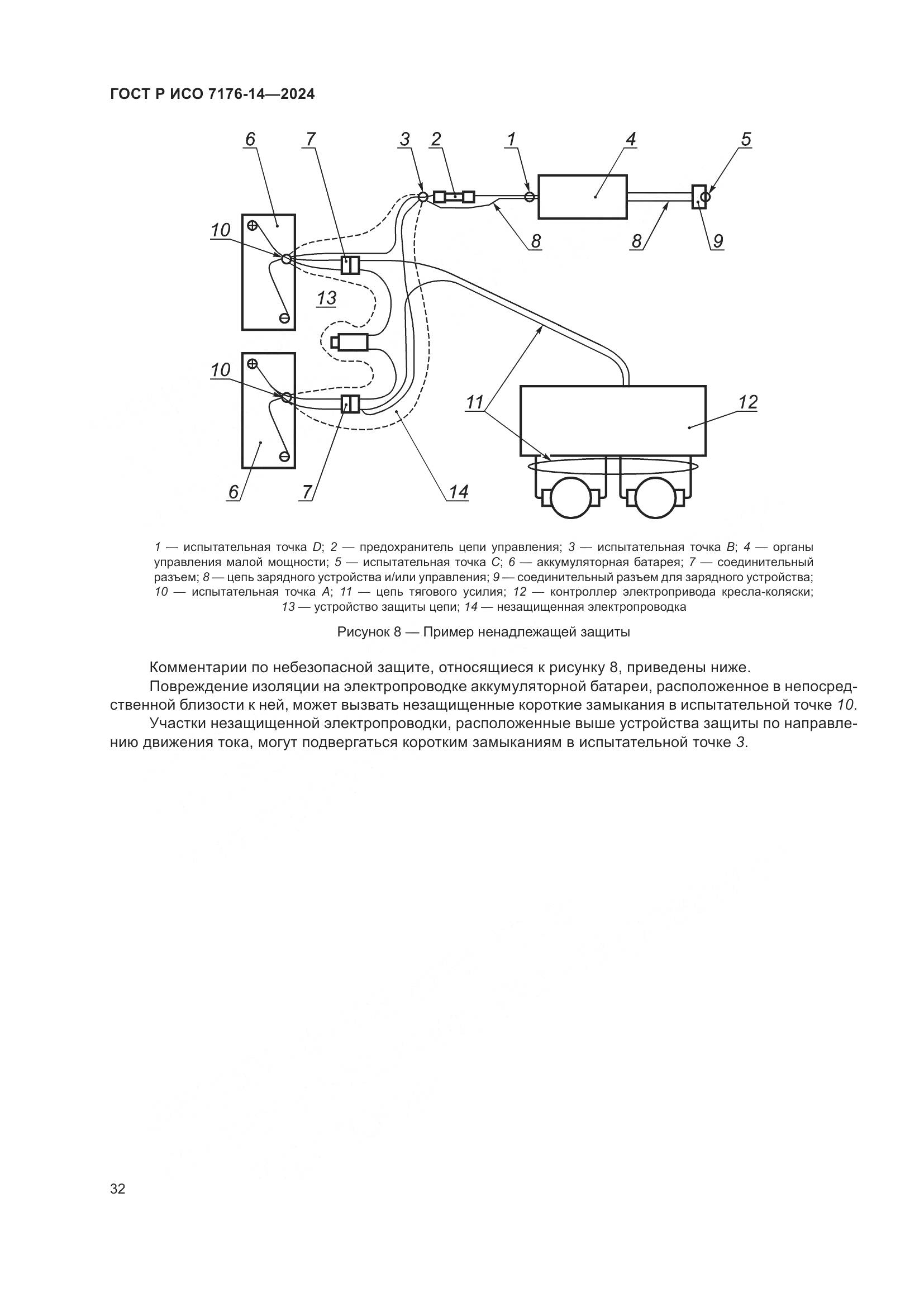 ГОСТ Р ИСО 7176-14—2024

6 7 3 2 1 4 5

10

8 8 9

13

10

11 12

6 7 14

1 — испытательная точка D; 2 — предохранитель цепи управления; 3 — испытательная точка B; 4 — органы управления малой мощности; 5 — испытательная точка C; 6 — аккумуляторная батарея; 7 — соединительный разъем; 8 — цепь зарядного устройства и/или управления; 9 — соединительный разъем для зарядного устройства; 10 — испытательная точка A; 11 — цепь тягового усилия; 12 — контроллер электропривода кресла-коляски; 13 — устройство защиты цепи; 14 — незащищенная электропроводка

Рисунок 8 — Пример ненадлежащей защиты

Комментарии по небезопасной защите, относящиеся к рисунку 8, приведены ниже.

Повреждение изоляции на электропроводке аккумуляторной батареи, расположенное в непосредственной близости к ней, может вызвать незащищенные короткие замыкания в испытательной точке 10.

Участки незащищенной электропроводки, расположенные выше устройства защиты по направлению движения тока, могут подвергаться коротким замыканиям в испытательной точке 3.

32