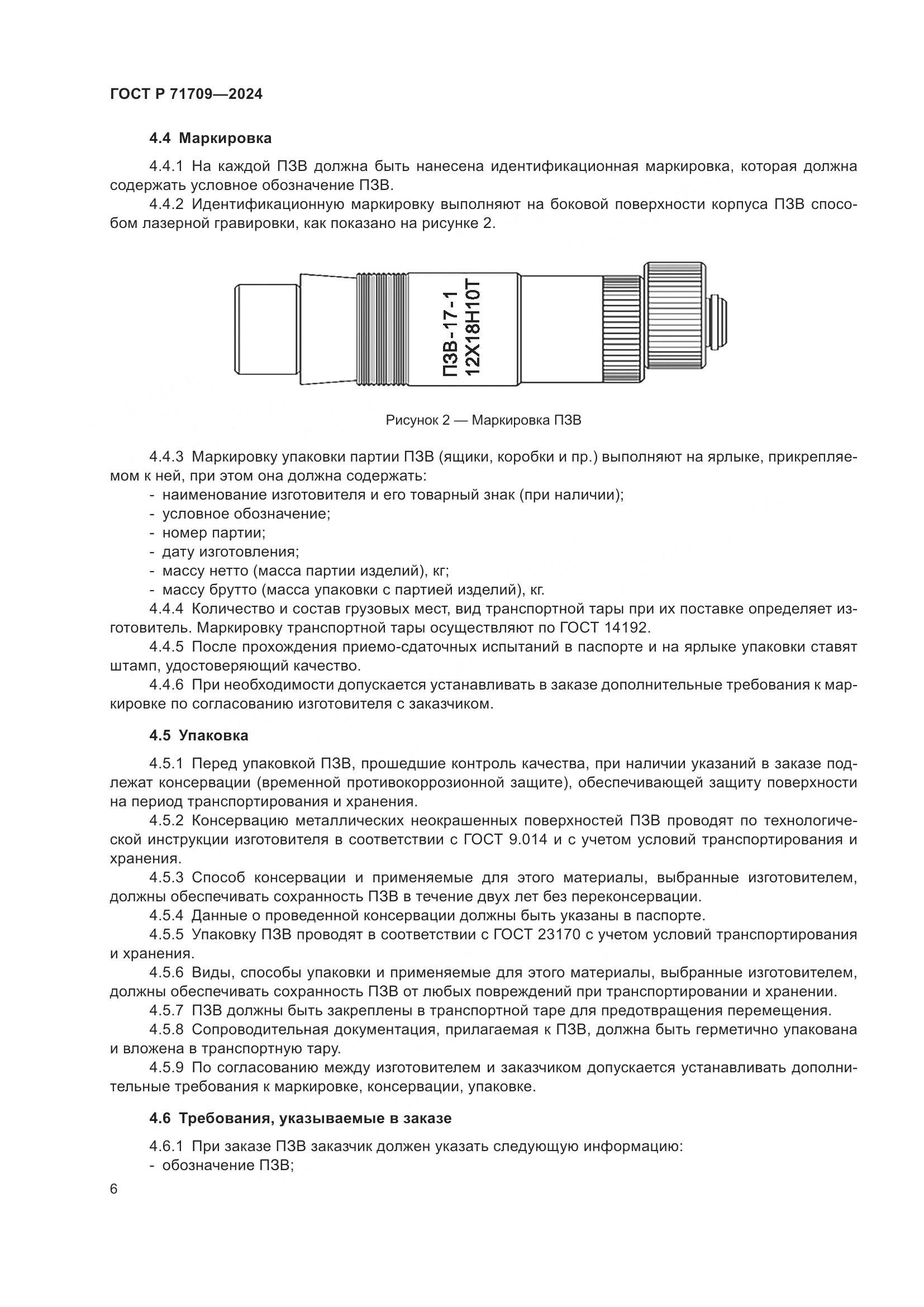 ГОСТ Р 71709—2024

4.4 Маркировка

4.4.1 На каждой ПЗВ должна быть нанесена идентификационная маркировка, которая должна содержать условное обозначение ПЗВ.

4.4.2 Идентификационную маркировку выполняют на боковой поверхности корпуса ПЗВ способом лазерной гравировки, как показано на рисунке 2.

ПЗВ-17-1
12Х18Н10Т

Рисунок 2 — Маркировка ПЗВ

4.4.3 Маркировку упаковки партии ПЗВ (ящики, коробки и пр.) выполняют на ярлыке, прикрепляемом к ней, при этом она должна содержать:
- наименование изготовителя и его товарный знак (при наличии);
- условное обозначение;
- номер партии;
- дату изготовления;
- массу нетто (масса партии изделий), кг;
- массу брутто (масса упаковки с партией изделий), кг.

4.4.4 Количество и состав грузовых мест, вид транспортной тары при их поставке определяет изготовитель. Маркировку транспортной тары осуществляют по ГОСТ 14192.

4.4.5 После прохождения приемо-сдаточных испытаний в паспорте и на ярлыке упаковки ставят штамп, удостоверяющий качество.

4.4.6 При необходимости допускается устанавливать в заказе дополнительные требования к маркировке по согласованию изготовителя с заказчиком.

4.5 Упаковка

4.5.1 Перед упаковкой ПЗВ, прошедшие контроль качества, при наличии указаний в заказе подлежат консервации (временной противокоррозионной защите), обеспечивающей защиту поверхности на период транспортирования и хранения.

4.5.2 Консервацию металлических неокрашенных поверхностей ПЗВ проводят по технологической инструкции изготовителя в соответствии с ГОСТ 9.014 и с учетом условий транспортирования и хранения.

4.5.3 Способ консервации и применяемые для этого материалы, выбранные изготовителем, должны обеспечивать сохранность ПЗВ в течение двух лет без переконсервации.

4.5.4 Данные о проведенной консервации должны быть указаны в паспорте.

4.5.5 Упаковку ПЗВ проводят в соответствии с ГОСТ 23170 с учетом условий транспортирования и хранения.

4.5.6 Виды, способы упаковки и применяемые для этого материалы, выбранные изготовителем, должны обеспечивать сохранность ПЗВ от любых повреждений при транспортировании и хранении.

4.5.7 ПЗВ должны быть закреплены в транспортной таре для предотвращения перемещения.

4.5.8 Сопроводительная документация, прилагаемая к ПЗВ, должна быть герметично упакована и вложена в транспортную тару.

4.5.9 По согласованию между изготовителем и заказчиком допускается устанавливать дополнительные требования к маркировке, консервации, упаковке.

4.6 Требования, указываемые в заказе

4.6.1 При заказе ПЗВ заказчик должен указать следующую информацию:
- обозначение ПЗВ;

6