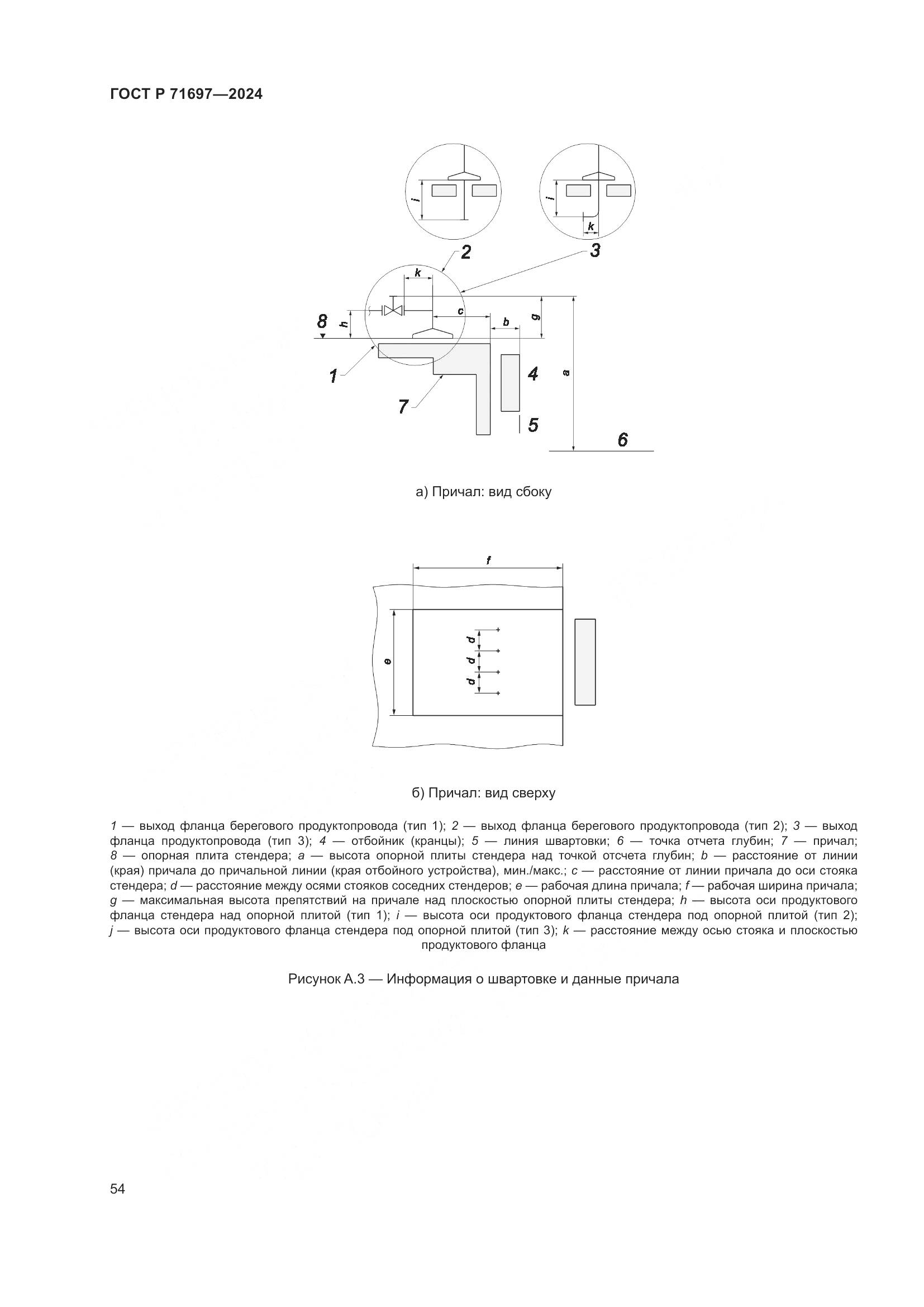 ГОСТ Р 71697—2024

i

i

k

2

3

k

c

8

h

b

g

1

4

a

7

5

6

а) Причал: вид сбоку

f

e

d

d

d

б) Причал: вид сверху

1 — выход фланца берегового продуктопровода (тип 1); 2 — выход фланца берегового продуктопровода (тип 2); 3 — выход фланца продуктопровода (тип 3); 4 — отбойник (кранцы); 5 — линия швартовки; 6 — точка отчета глубин; 7 — причал; 8 — опорная плита стендера; a — высота опорной плиты стендера над точкой отсчета глубин; b — расстояние от линии (края) причала до причальной линии (края отбойного устройства), мин./макс.; c — расстояние от линии причала до оси стояка стендера; d — расстояние между осями стояков соседних стендеров; e — рабочая длина причала; f — рабочая ширина причала; g — максимальная высота препятствий на причале над плоскостью опорной плиты стендера; h — высота оси продуктового фланца стендера над опорной плитой (тип 1); i — высота оси продуктового фланца стендера под опорной плитой (тип 2); j — высота оси продуктового фланца стендера под опорной плитой (тип 3); k — расстояние между осью стояка и плоскостью продуктового фланца

Рисунок А.3 — Информация о швартовке и данные причала

54