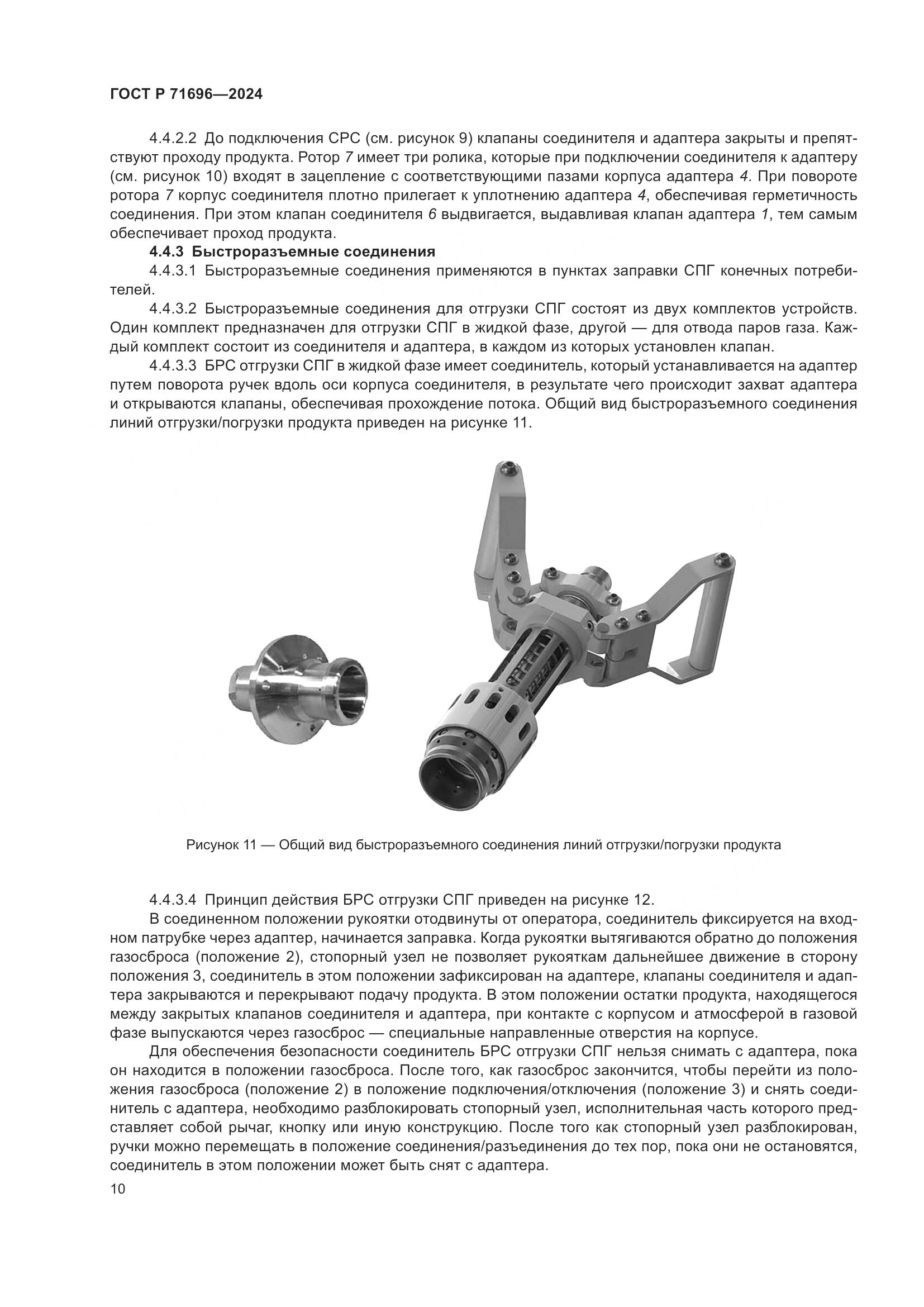 ГОСТ Р 71696—2024

4.4.2.2 До подключения СРС (см. рисунок 9) клапаны соединителя и адаптера закрыты и препятствуют проходу продукта. Ротор 7 имеет три ролика, которые при подключении соединителя к адаптеру (см. рисунок 10) входят в зацепление с соответствующими пазами корпуса адаптера 4. При повороте ротора 7 корпус соединителя плотно прилегает к уплотнению адаптера 4, обеспечивая герметичность соединения. При этом клапан соединителя 6 выдвигается, выдавливая клапан адаптера 1, тем самым обеспечивает проход продукта.

4.4.3 Быстроразъемные соединения

4.4.3.1 Быстроразъемные соединения применяются в пунктах заправки СПГ конечных потребителей.

4.4.3.2 Быстроразъемные соединения для отгрузки СПГ состоят из двух комплектов устройств. Один комплект предназначен для отгрузки СПГ в жидкой фазе, другой — для отвода паров газа. Каждый комплект состоит из соединителя и адаптера, в каждом из которых установлен клапан.

4.4.3.3 БРС отгрузки СПГ в жидкой фазе имеет соединитель, который устанавливается на адаптер путем поворота ручек вдоль оси корпуса соединителя, в результате чего происходит захват адаптера и открываются клапаны, обеспечивая прохождение потока. Общий вид быстроразъемного соединения линий отгрузки/погрузки продукта приведен на рисунке 11.

Рисунок 11 — Общий вид быстроразъемного соединения линий отгрузки/погрузки продукта

4.4.3.4 Принцип действия БРС отгрузки СПГ приведен на рисунке 12.

В соединенном положении рукоятки отодвинуты от оператора, соединитель фиксируется на входном патрубке через адаптер, начинается заправка. Когда рукоятки вытягиваются обратно до положения газосброса (положение 2), стопорный узел не позволяет рукояткам дальнейшее движение в сторону положения 3, соединитель в этом положении зафиксирован на адаптере, клапаны соединителя и адаптера закрываются и перекрывают подачу продукта. В этом положении остатки продукта, находящегося между закрытых клапанов соединителя и адаптера, при контакте с корпусом и атмосферой в газовой фазе выпускаются через газосброс — специальные направленные отверстия на корпусе.

Для обеспечения безопасности соединитель БРС отгрузки СПГ нельзя снимать с адаптера, пока он находится в положении газосброса. После того, как газосброс закончится, чтобы перейти из положения газосброса (положение 2) в положение подключения/отключения (положение 3) и снять соединитель с адаптера, необходимо разблокировать стопорный узел, исполнительная часть которого представляет собой рычаг, кнопку или иную конструкцию. После того как стопорный узел разблокирован, ручки можно перемещать в положение соединения/разъединения до тех пор, пока они не остановятся, соединитель в этом положении может быть снят с адаптера.

10