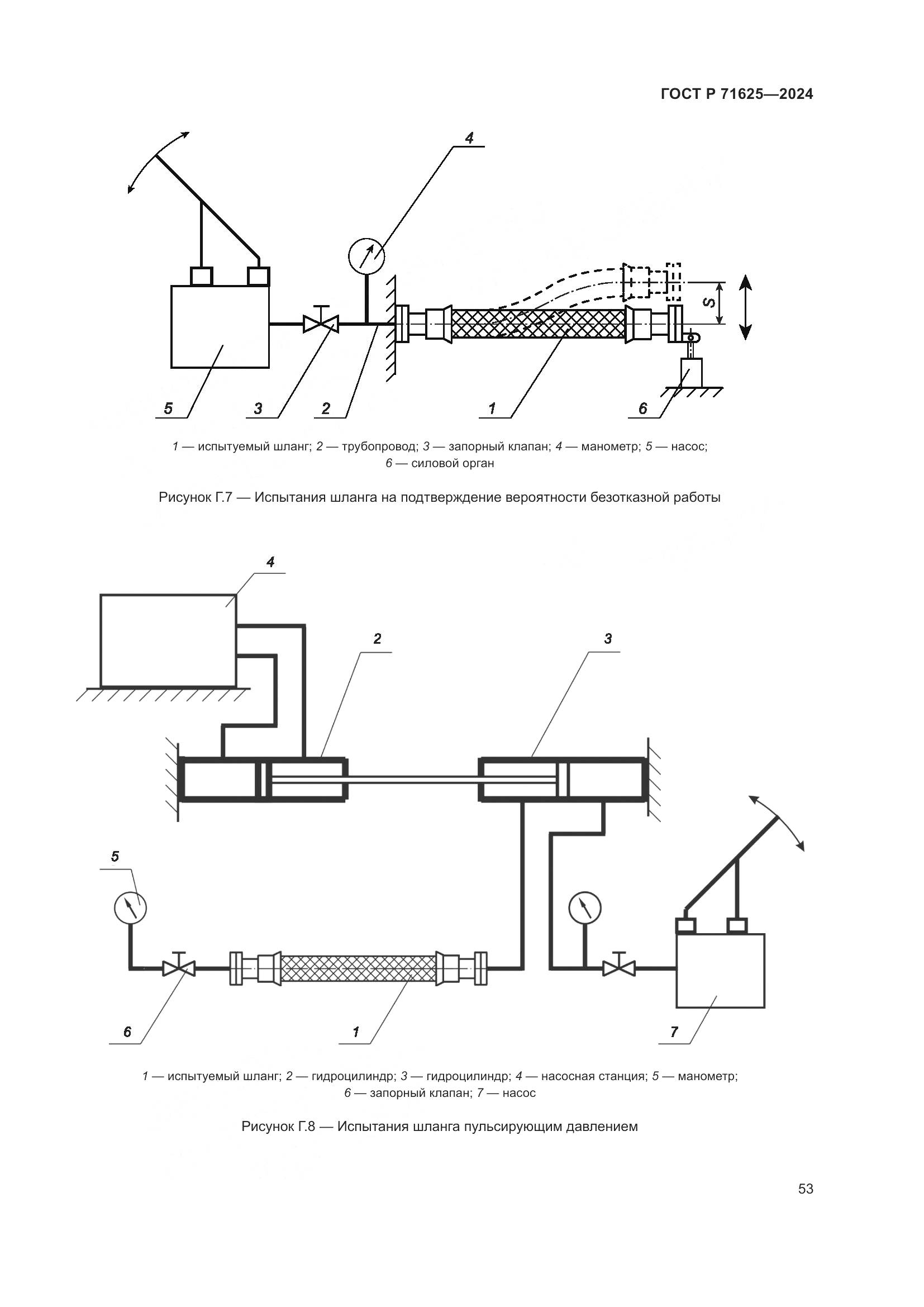 ГОСТ Р 71625—2024

4

S

5

3

2

1

6

1 — испытуемый шланг; 2 — трубопровод; 3 — запорный клапан; 4 — манометр; 5 — насос; 6 — силовой орган

Рисунок Г.7 — Испытания шланга на подтверждение вероятности безотказной работы

4

2

3

5

6

1

7

1 — испытуемый шланг; 2 — гидроцилиндр; 3 — гидроцилиндр; 4 — насосная станция; 5 — манометр; 6 — запорный клапан; 7 — насос

Рисунок Г.8 — Испытания шланга пульсирующим давлением

53