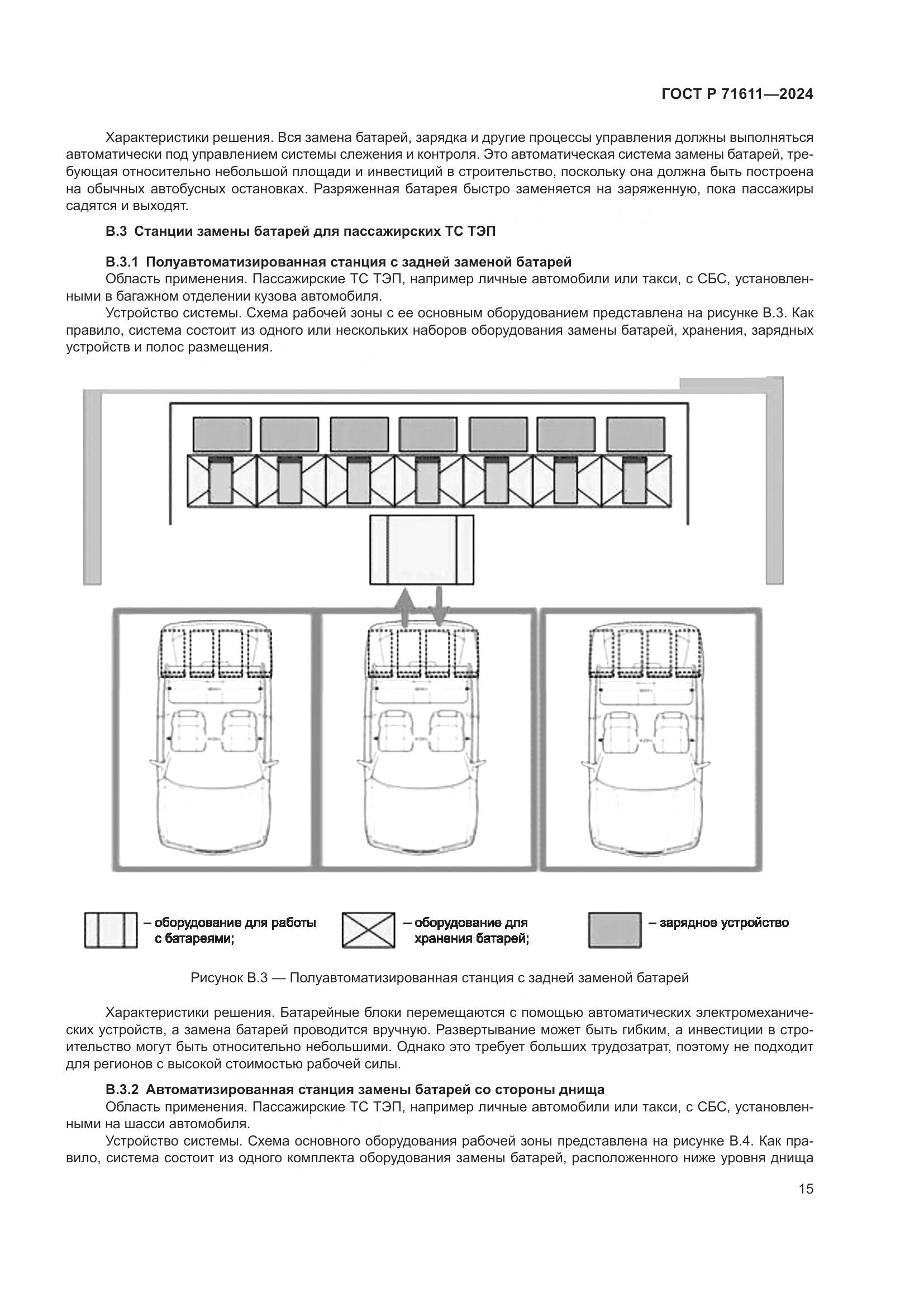 ГОСТ Р 71611—2024

Характеристики решения. Вся замена батарей, зарядка и другие процессы управления должны выполняться автоматически под управлением системы слежения и контроля. Это автоматическая система замены батарей, требующая относительно небольшой площади и инвестиций в строительство, поскольку она должна быть построена на обычных автобусных остановках. Разряженная батарея быстро заменяется на заряженную, пока пассажиры садятся и выходят.

В.3 Станции замены батарей для пассажирских ТС ТЭП

В.3.1 Полуавтоматизированная станция с задней заменой батарей
Область применения. Пассажирские ТС ТЭП, например личные автомобили или такси, с СБС, установленными в багажном отделении кузова автомобиля.
Устройство системы. Схема рабочей зоны с ее основным оборудованием представлена на рисунке В.3. Как правило, система состоит из одного или нескольких наборов оборудования замены батарей, хранения, зарядных устройств и полос размещения.

– оборудование для работы с батареями;

– оборудование для хранения батарей;

– зарядное устройство

Рисунок В.3 — Полуавтоматизированная станция с задней заменой батарей

Характеристики решения. Батарейные блоки перемещаются с помощью автоматических электромеханических устройств, а замена батарей проводится вручную. Развертывание может быть гибким, а инвестиции в строительство могут быть относительно небольшими. Однако это требует больших трудозатрат, поэтому не подходит для регионов с высокой стоимостью рабочей силы.

В.3.2 Автоматизированная станция замены батарей со стороны днища
Область применения. Пассажирские ТС ТЭП, например личные автомобили или такси, с СБС, установленными на шасси автомобиля.
Устройство системы. Схема основного оборудования рабочей зоны представлена на рисунке В.4. Как правило, система состоит из одного комплекта оборудования замены батарей, расположенного ниже уровня днища

15